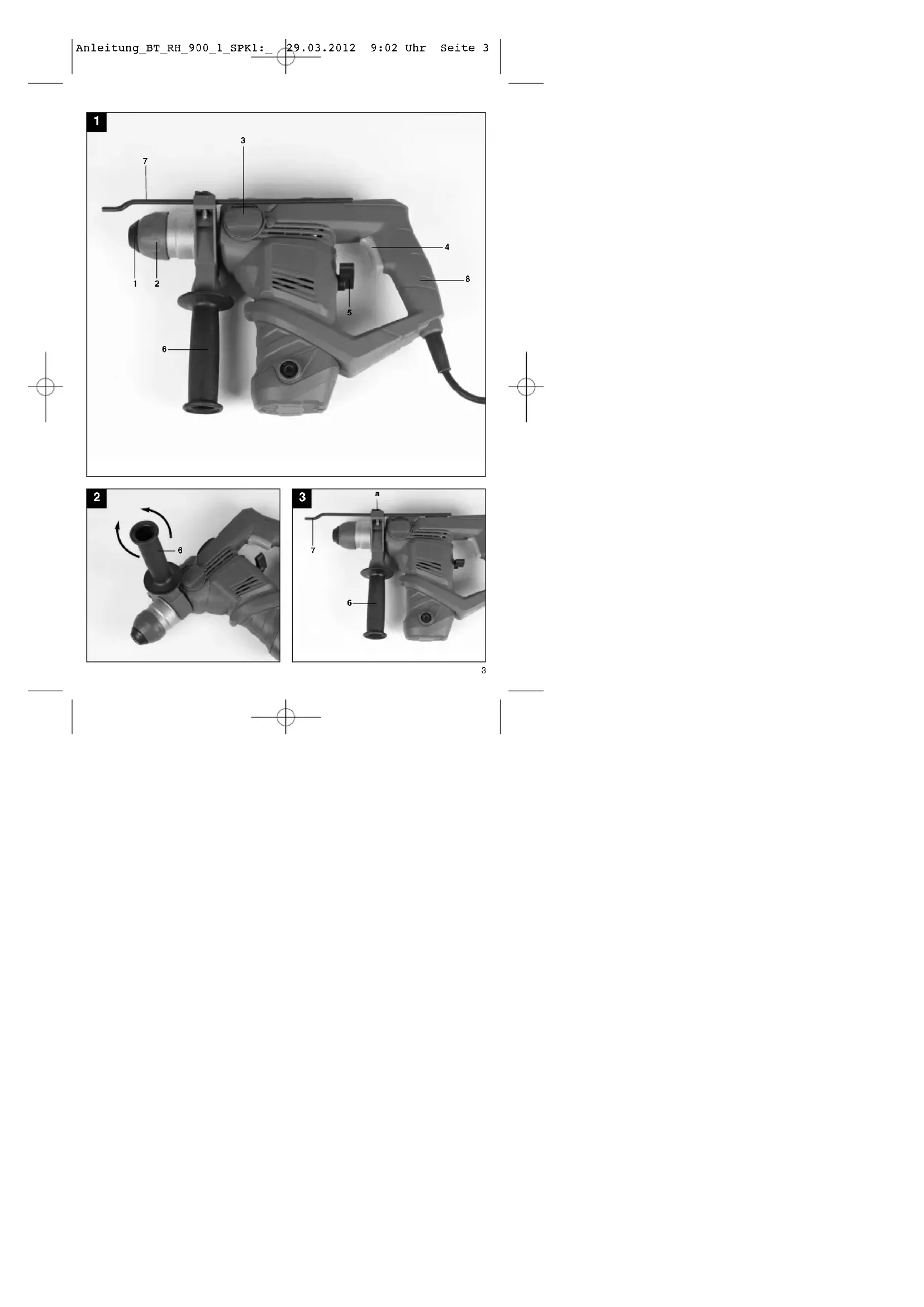 Anleitung_BT_RH_900_1_SPK1:_ 29.03.2012 9:02 Uhr Seite 3

1

3

7

4

1 2

8

5

6

2

6

3

a

7

6

3