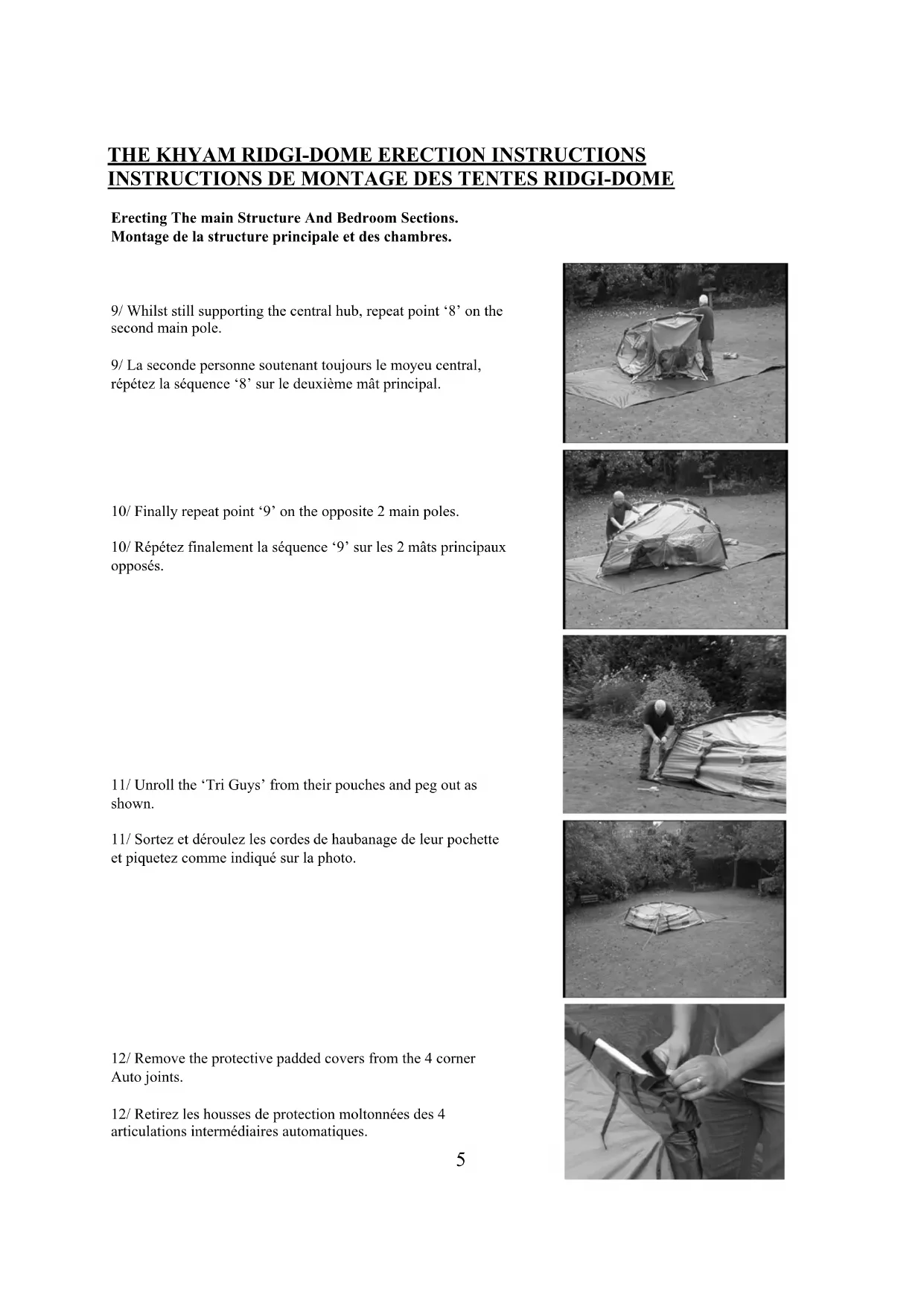 THE KHYAM RIDGI-DOME ERECTION INSTRUCTIONS
INSTRUCTIONS DE MONTAGE DES TENTES RIDGI-DOME

Erecting The main Structure And Bedroom Sections.
Montage de la structure principale et des chambres.

9/ Whilst still supporting the central hub, repeat point ‘8’ on the second main pole.

9/ La seconde personne soutenant toujours le moyeu central, répétez la séquence ‘8’ sur le deuxième mât principal.

10/ Finally repeat point ‘9’ on the opposite 2 main poles.

10/ Répétez finalement la séquence ‘9’ sur les 2 mâts principaux opposés.

11/ Unroll the ‘Tri Guys’ from their pouches and peg out as shown.

11/ Sortez et déroulez les cordes de haubanage de leur pochette et piquetez comme indiqué sur la photo.

12/ Remove the protective padded covers from the 4 corner Auto joints.

12/ Retirez les housses de protection moltonnées des 4 articulations intermédiaires automatiques.

5