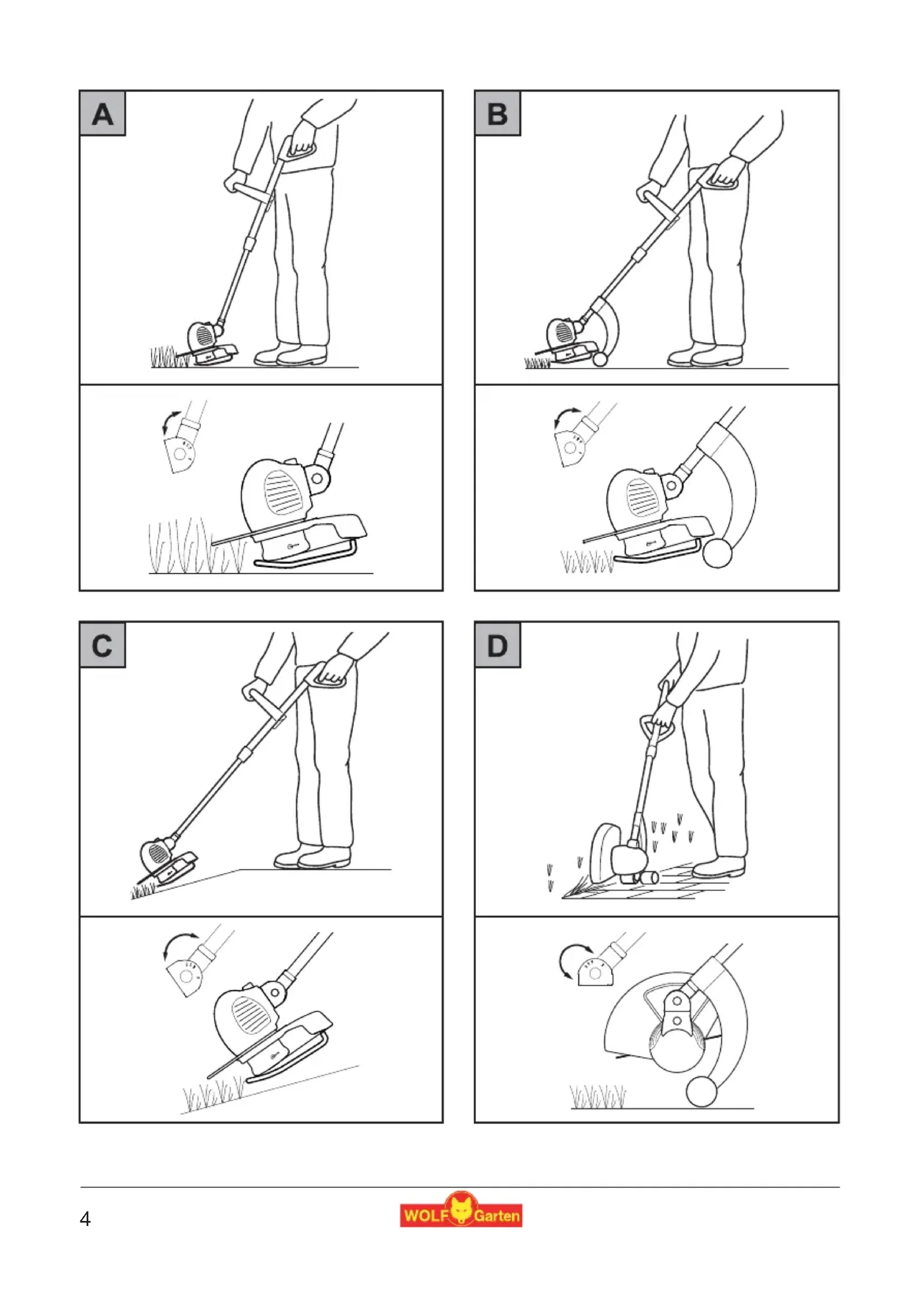 A

B

C

D

4

WOLF Garten