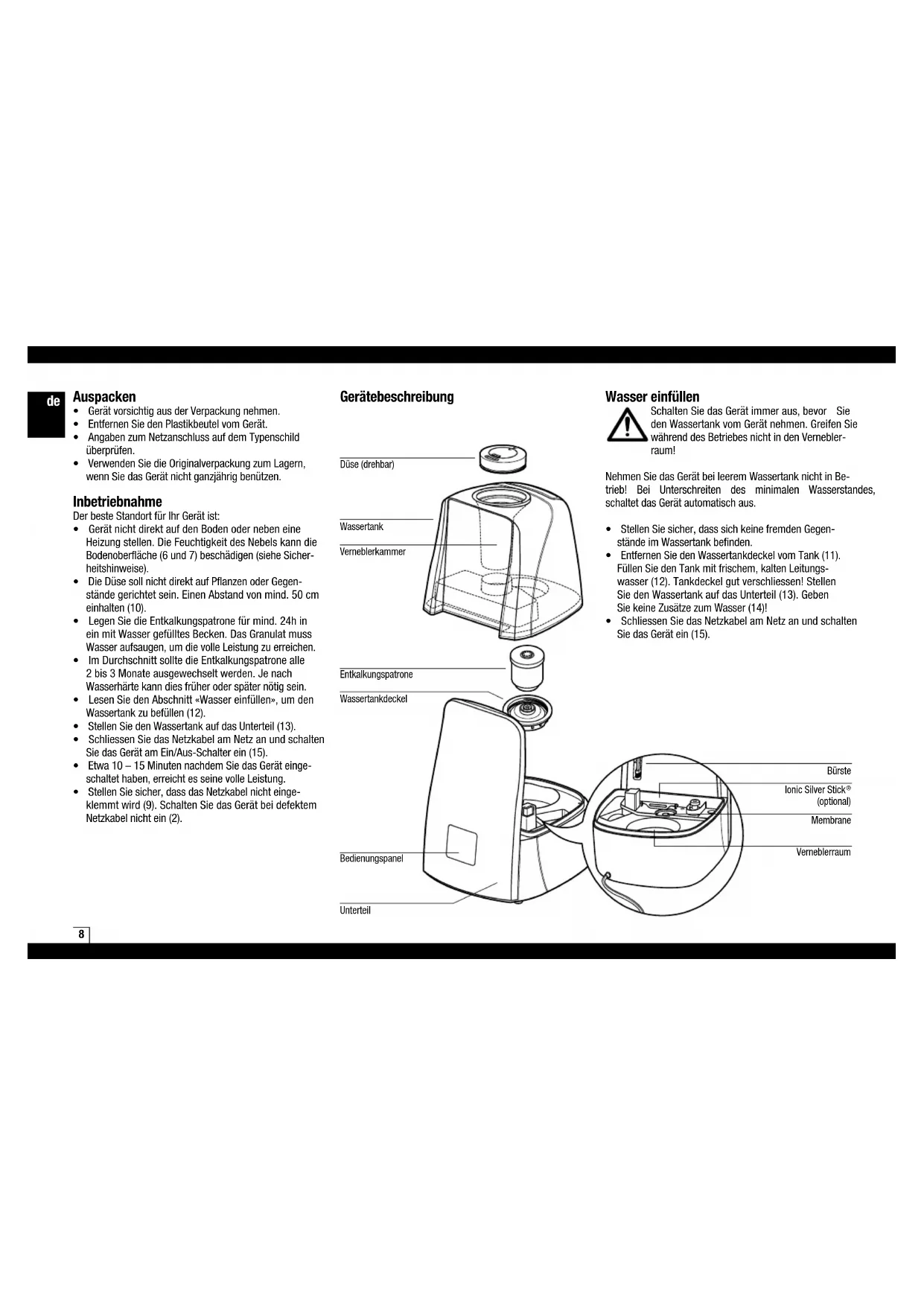 de

Auspacken
• Gerät vorsichtig aus der Verpackung nehmen.
• Entfernen Sie den Plastikbeutel vom Gerät.
• Angaben zum Netzanschluss auf dem Typenschild überprüfen.
• Verwenden Sie die Originalverpackung zum Lagern, wenn Sie das Gerät nicht ganzjährig benützen.

Inbetriebnahme
Der beste Standort für Ihr Gerät ist:
• Gerät nicht direkt auf den Boden oder neben eine Heizung stellen. Die Feuchtigkeit des Nebels kann die Bodenoberfläche (6 und 7) beschädigen (siehe Sicherheitshinweise).
• Die Düse soll nicht direkt auf Pflanzen oder Gegenstände gerichtet sein. Einen Abstand von mind. 50 cm einhalten (10).
• Legen Sie die Entkalkungspatrone für mind. 24h in ein mit Wasser gefülltes Becken. Das Granulat muss Wasser aufsaugen, um die volle Leistung zu erreichen.
• Im Durchschnitt sollte die Entkalkungspatrone alle 2 bis 3 Monate ausgewechselt werden. Je nach Wasserhärte kann dies früher oder später nötig sein.
• Lesen Sie den Abschnitt «Wasser einfüllen», um den Wassertank zu befüllen (12).
• Stellen Sie den Wassertank auf das Unterteil (13).
• Schliessen Sie das Netzkabel am Netz an und schalten Sie das Gerät am Ein/Aus-Schalter ein (15).
• Etwa 10 – 15 Minuten nachdem Sie das Gerät eingeschaltet haben, erreicht es seine volle Leistung.
• Stellen Sie sicher, dass das Netzkabel nicht eingeklemmt wird (9). Schalten Sie das Gerät bei defektem Netzkabel nicht ein (2).

Gerätebeschreibung
Düse (drehbar)
Wassertank
Verneblerkammer
Entkalkungspatrone
Wassertankdeckel
Bedienungspanel
Unterteil
Bürste
Ionic Silver Stick® (optional)
Membrane
Verneblerraum

Wasser einfüllen
Schalten Sie das Gerät immer aus, bevor Sie den Wassertank vom Gerät nehmen. Greifen Sie während des Betriebes nicht in den Verneblerraum!

Nehmen Sie das Gerät bei leerem Wassertank nicht in Betrieb! Bei Unterschreiten des minimalen Wasserstandes, schaltet das Gerät automatisch aus.

• Stellen Sie sicher, dass sich keine fremden Gegenstände im Wassertank befinden.
• Entfernen Sie den Wassertankdeckel vom Tank (11). Füllen Sie den Tank mit frischem, kalten Leitungswasser (12). Tankdeckel gut verschliessen! Stellen Sie den Wassertank auf das Unterteil (13). Geben Sie keine Zusätze zum Wasser (14)!
• Schliessen Sie das Netzkabel am Netz an und schalten Sie das Gerät ein (15).

8