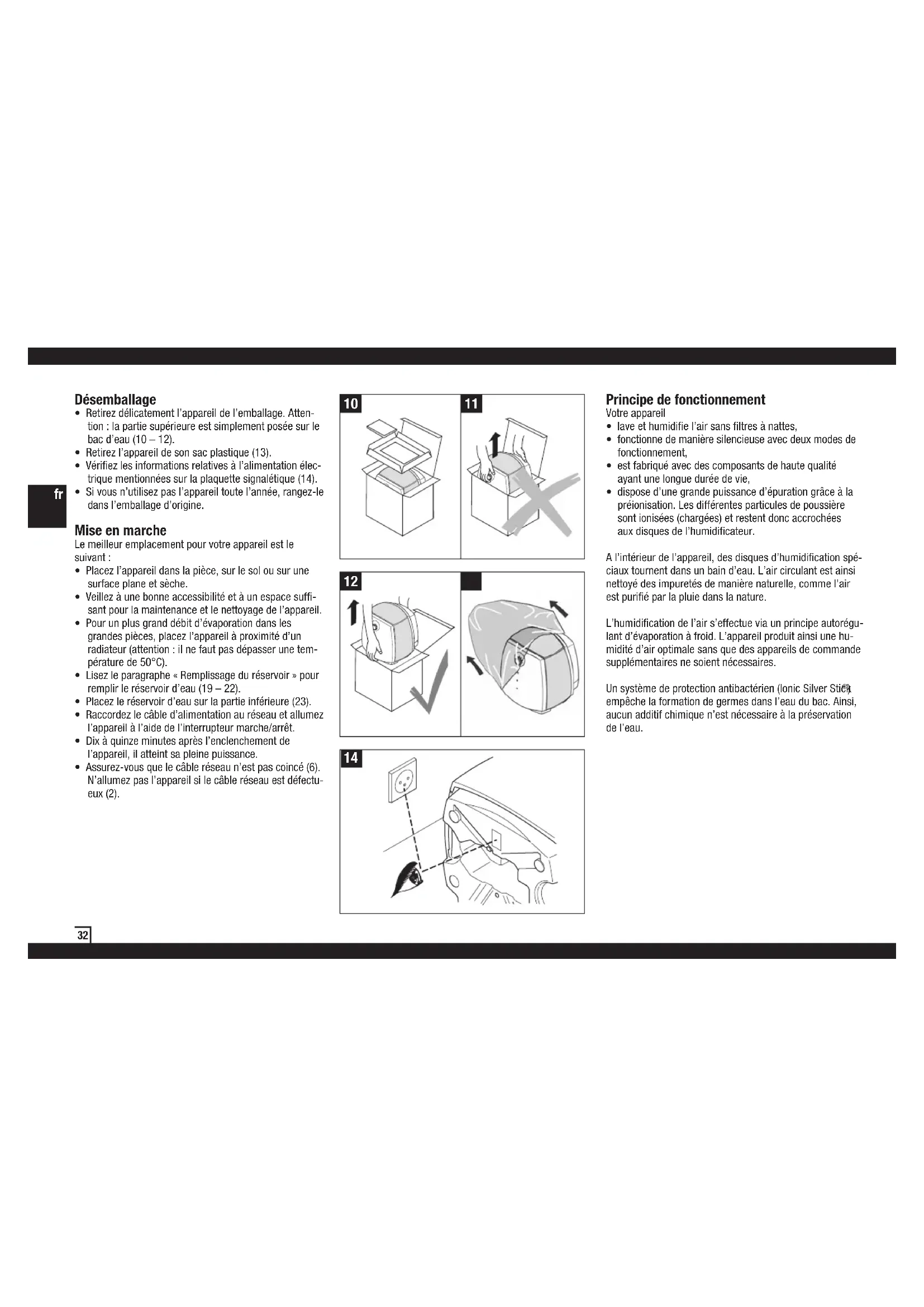 fr

Désemballage
• Retirez délicatement l'appareil de l'emballage. Attention : la partie supérieure est simplement posée sur le bac d'eau (10 – 12).
• Retirez l'appareil de son sac plastique (13).
• Vérifiez les informations relatives à l'alimentation électrique mentionnées sur la plaquette signalétique (14).
• Si vous n'utilisez pas l'appareil toute l'année, rangez-le dans l'emballage d'origine.

Mise en marche
Le meilleur emplacement pour votre appareil est le suivant :
• Placez l'appareil dans la pièce, sur le sol ou sur une surface plane et sèche.
• Veillez à une bonne accessibilité et à un espace suffisant pour la maintenance et le nettoyage de l'appareil.
• Pour un plus grand débit d'évaporation dans les grandes pièces, placez l'appareil à proximité d'un radiateur (attention : il ne faut pas dépasser une température de 50°C).
• Lisez le paragraphe « Remplissage du réservoir » pour remplir le réservoir d'eau (19 – 22).
• Placez le réservoir d'eau sur la partie inférieure (23).
• Raccordez le câble d'alimentation au réseau et allumez l'appareil à l'aide de l'interrupteur marche/arrêt.
• Dix à quinze minutes après l'enclenchement de l'appareil, il atteint sa pleine puissance.
• Assurez-vous que le câble réseau n'est pas coincé (6). N'allumez pas l'appareil si le câble réseau est défectueux (2).

10
11
12
14

Principe de fonctionnement
Votre appareil
• lave et humidifie l'air sans filtres à nattes,
• fonctionne de manière silencieuse avec deux modes de fonctionnement,
• est fabriqué avec des composants de haute qualité ayant une longue durée de vie,
• dispose d'une grande puissance d'épuration grâce à la préionisation. Les différentes particules de poussière sont ionisées (chargées) et restent donc accrochées aux disques de l'humidificateur.

A l'intérieur de l'appareil, des disques d'humidification spéciaux tournent dans un bain d'eau. L'air circulant est ainsi nettoyé des impuretés de manière naturelle, comme l'air est purifié par la pluie dans la nature.

L'humidification de l'air s'effectue via un principe autorégulant d'évaporation à froid. L'appareil produit ainsi une humidité d'air optimale sans que des appareils de commande supplémentaires ne soient nécessaires.

Un système de protection antibactérien (Ionic Silver Stick®) empêche la formation de germes dans l'eau du bac. Ainsi, aucun additif chimique n'est nécessaire à la préservation de l'eau.

32