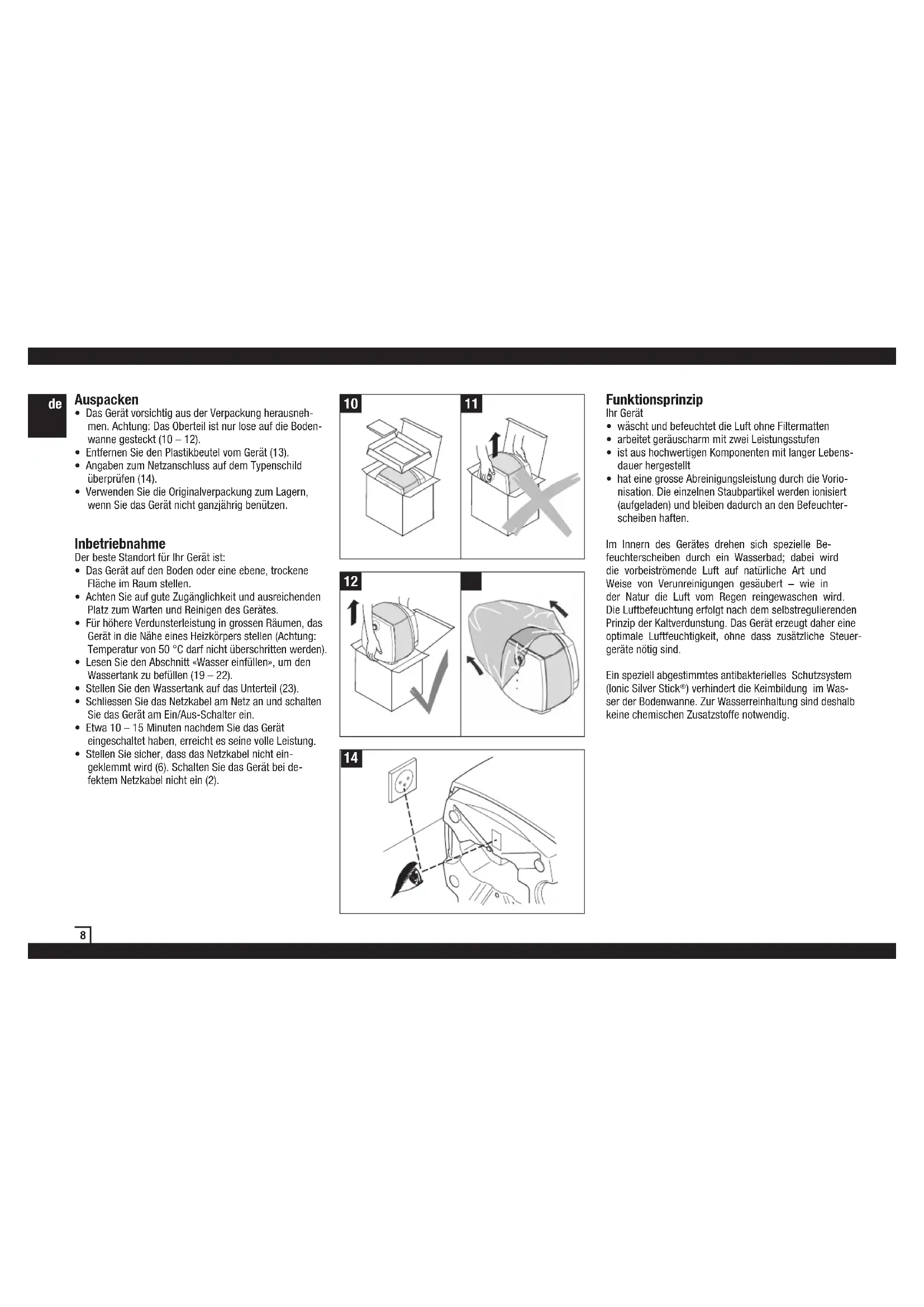 de

Auspacken
• Das Gerät vorsichtig aus der Verpackung herausnehmen. Achtung: Das Oberteil ist nur lose auf die Bodenwanne gesteckt (10 – 12).
• Entfernen Sie den Plastikbeutel vom Gerät (13).
• Angaben zum Netzanschluss auf dem Typenschild überprüfen (14).
• Verwenden Sie die Originalverpackung zum Lagern, wenn Sie das Gerät nicht ganzjährig benützen.

Inbetriebnahme
Der beste Standort für Ihr Gerät ist:
• Das Gerät auf den Boden oder eine ebene, trockene Fläche im Raum stellen.
• Achten Sie auf gute Zugänglichkeit und ausreichenden Platz zum Warten und Reinigen des Gerätes.
• Für höhere Verdunsterleistung in grossen Räumen, das Gerät in die Nähe eines Heizkörpers stellen (Achtung: Temperatur von 50 °C darf nicht überschritten werden).
• Lesen Sie den Abschnitt «Wasser einfüllen», um den Wassertank zu befüllen (19 – 22).
• Stellen Sie den Wassertank auf das Unterteil (23).
• Schliessen Sie das Netzkabel am Netz an und schalten Sie das Gerät am Ein/Aus-Schalter ein.
• Etwa 10 – 15 Minuten nachdem Sie das Gerät eingeschaltet haben, erreicht es seine volle Leistung.
• Stellen Sie sicher, dass das Netzkabel nicht eingeklemmt wird (6). Schalten Sie das Gerät bei defektem Netzkabel nicht ein (2).

10

11

12

14

Funktionsprinzip
Ihr Gerät
• wäscht und befeuchtet die Luft ohne Filtermatten
• arbeitet geräuscharm mit zwei Leistungsstufen
• ist aus hochwertigen Komponenten mit langer Lebensdauer hergestellt
• hat eine grosse Abreinigungsleistung durch die Vorionisation. Die einzelnen Staubpartikel werden ionisiert (aufgeladen) und bleiben dadurch an den Befeuchterscheiben haften.

Im Innern des Gerätes drehen sich spezielle Befeuchterscheiben durch ein Wasserbad; dabei wird die vorbeiströmende Luft auf natürliche Art und Weise von Verunreinigungen gesäubert – wie in der Natur die Luft vom Regen reingewaschen wird. Die Luftbefeuchtung erfolgt nach dem selbstregulierenden Prinzip der Kaltverdunstung. Das Gerät erzeugt daher eine optimale Luftfeuchtigkeit, ohne dass zusätzliche Steuergeräte nötig sind.

Ein speziell abgestimmtes antibakterielles Schutzsystem (Ionic Silver Stick®) verhindert die Keimbildung im Wasser der Bodenwanne. Zur Wasserreinhaltung sind deshalb keine chemischen Zusatzstoffe notwendig.

8