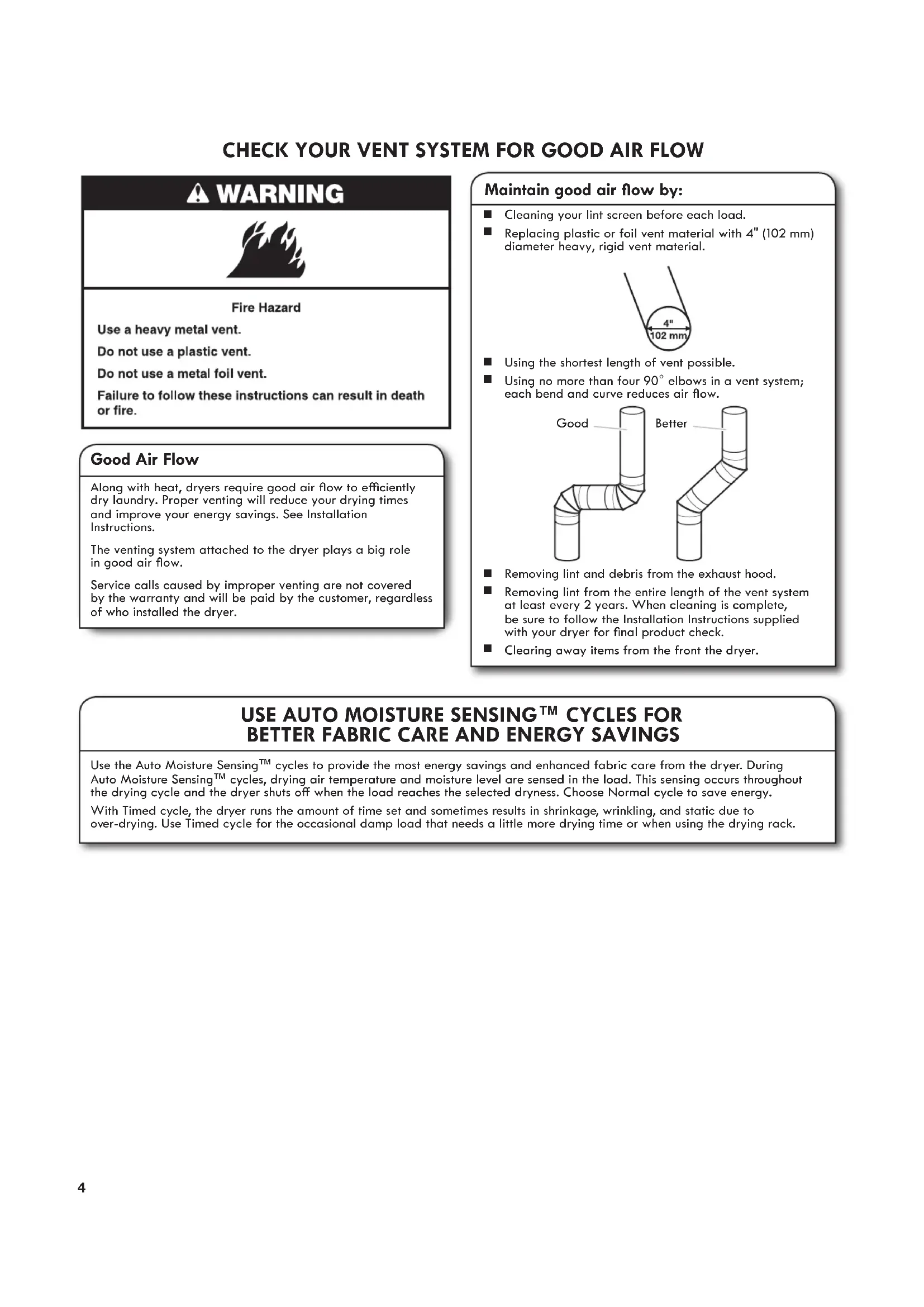 CHECK YOUR VENT SYSTEM FOR GOOD AIR FLOW

WARNING

Fire Hazard

Use a heavy metal vent.

Do not use a plastic vent.

Do not use a metal foil vent.

Failure to follow these instructions can result in death or fire.

Good Air Flow

Along with heat, dryers require good air flow to efficiently dry laundry. Proper venting will reduce your drying times and improve your energy savings. See Installation Instructions.

The venting system attached to the dryer plays a big role in good air flow.

Service calls caused by improper venting are not covered by the warranty and will be paid by the customer, regardless of who installed the dryer.

Maintain good air flow by:

■ Cleaning your lint screen before each load.

■ Replacing plastic or foil vent material with 4" (102 mm) diameter heavy, rigid vent material.

4"
102 mm

■ Using the shortest length of vent possible.

■ Using no more than four 90° elbows in a vent system; each bend and curve reduces air flow.

Good

Better

■ Removing lint and debris from the exhaust hood.

■ Removing lint from the entire length of the vent system at least every 2 years. When cleaning is complete, be sure to follow the Installation Instructions supplied with your dryer for final product check.

■ Clearing away items from the front the dryer.

USE AUTO MOISTURE SENSING™ CYCLES FOR BETTER FABRIC CARE AND ENERGY SAVINGS

Use the Auto Moisture Sensing™ cycles to provide the most energy savings and enhanced fabric care from the dryer. During Auto Moisture Sensing™ cycles, drying air temperature and moisture level are sensed in the load. This sensing occurs throughout the drying cycle and the dryer shuts off when the load reaches the selected dryness. Choose Normal cycle to save energy.

With Timed cycle, the dryer runs the amount of time set and sometimes results in shrinkage, wrinkling, and static due to over-drying. Use Timed cycle for the occasional damp load that needs a little more drying time or when using the drying rack.

4