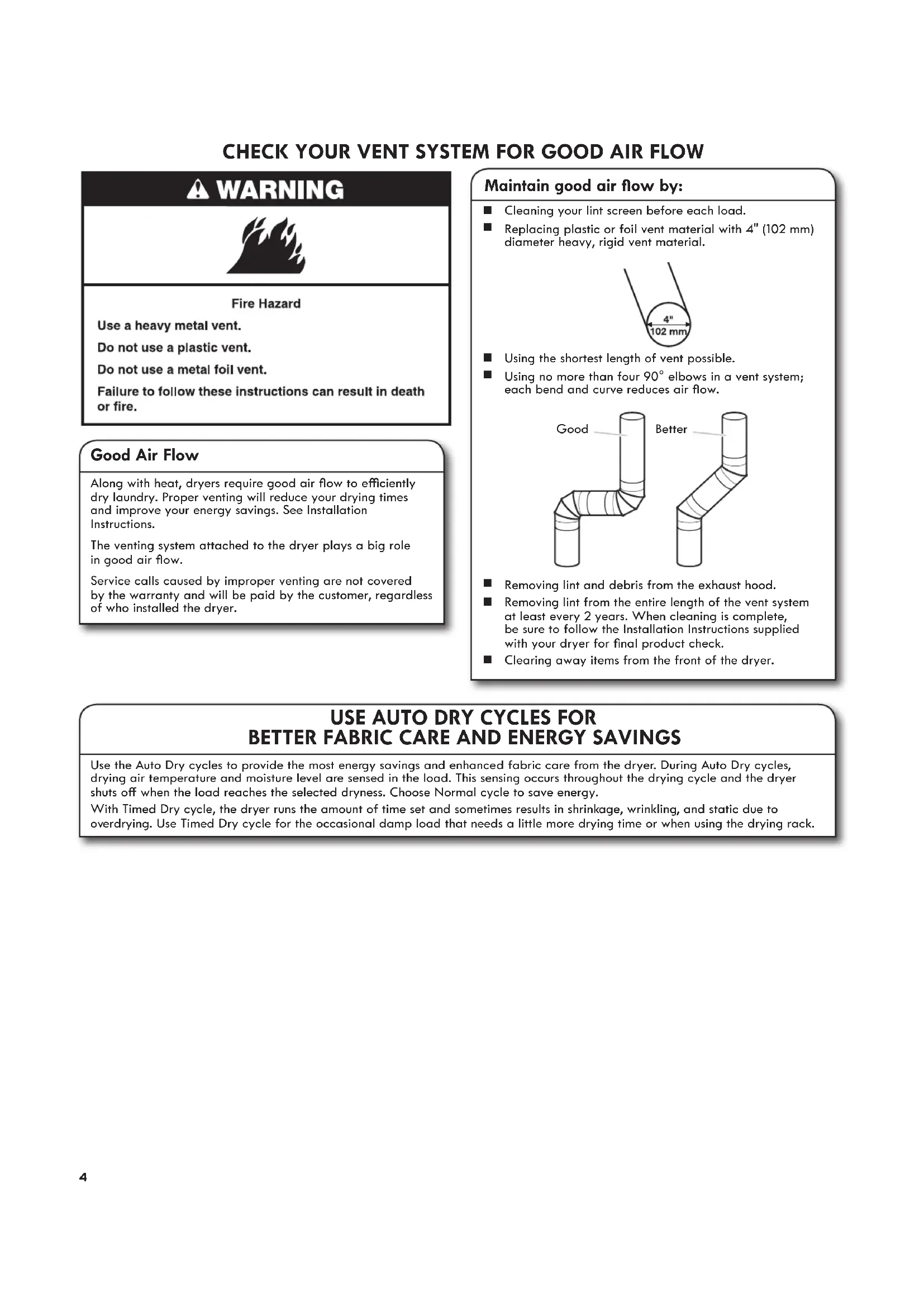 CHECK YOUR VENT SYSTEM FOR GOOD AIR FLOW

WARNING

Fire Hazard

Use a heavy metal vent.

Do not use a plastic vent.

Do not use a metal foil vent.

Failure to follow these instructions can result in death or fire.

Good Air Flow

Along with heat, dryers require good air flow to efficiently dry laundry. Proper venting will reduce your drying times and improve your energy savings. See Installation Instructions.

The venting system attached to the dryer plays a big role in good air flow.

Service calls caused by improper venting are not covered by the warranty and will be paid by the customer, regardless of who installed the dryer.

Maintain good air flow by:

■ Cleaning your lint screen before each load.

■ Replacing plastic or foil vent material with 4" (102 mm) diameter heavy, rigid vent material.

4"
102 mm

■ Using the shortest length of vent possible.

■ Using no more than four 90° elbows in a vent system; each bend and curve reduces air flow.

Good
Better

■ Removing lint and debris from the exhaust hood.

■ Removing lint from the entire length of the vent system at least every 2 years. When cleaning is complete, be sure to follow the Installation Instructions supplied with your dryer for final product check.

■ Clearing away items from the front of the dryer.

USE AUTO DRY CYCLES FOR BETTER FABRIC CARE AND ENERGY SAVINGS

Use the Auto Dry cycles to provide the most energy savings and enhanced fabric care from the dryer. During Auto Dry cycles, drying air temperature and moisture level are sensed in the load. This sensing occurs throughout the drying cycle and the dryer shuts off when the load reaches the selected dryness. Choose Normal cycle to save energy.

With Timed Dry cycle, the dryer runs the amount of time set and sometimes results in shrinkage, wrinkling, and static due to overdrying. Use Timed Dry cycle for the occasional damp load that needs a little more drying time or when using the drying rack.

4