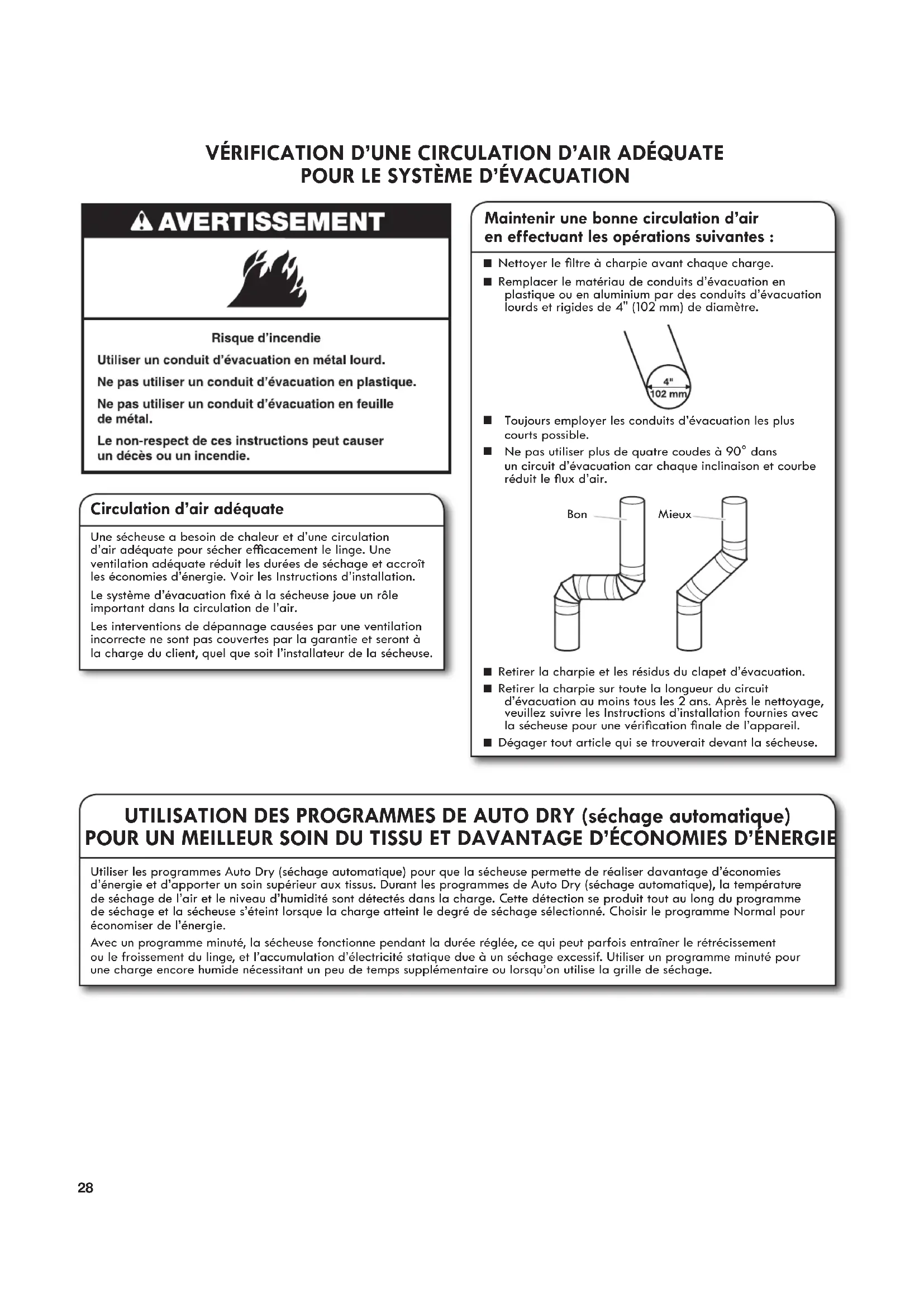 VÉRIFICATION D'UNE CIRCULATION D'AIR ADÉQUATE POUR LE SYSTÈME D'ÉVACUATION

AVERTISSEMENT

Risque d'incendie

Utiliser un conduit d'évacuation en métal lourd.

Ne pas utiliser un conduit d'évacuation en plastique.

Ne pas utiliser un conduit d'évacuation en feuille de métal.

Le non-respect de ces instructions peut causer un décès ou un incendie.

Circulation d'air adéquate

Une sécheuse a besoin de chaleur et d'une circulation d'air adéquate pour sécher efficacement le linge. Une ventilation adéquate réduit les durées de séchage et accroît les économies d'énergie. Voir les Instructions d'installation.

Le système d'évacuation fixé à la sécheuse joue un rôle important dans la circulation de l'air.

Les interventions de dépannage causées par une ventilation incorrecte ne sont pas couvertes par la garantie et seront à la charge du client, quel que soit l'installateur de la sécheuse.

Maintenir une bonne circulation d'air en effectuant les opérations suivantes :

■ Nettoyer le filtre à charpie avant chaque charge.

■ Remplacer le matériau de conduits d'évacuation en plastique ou en aluminium par des conduits d'évacuation lourds et rigides de 4" (102 mm) de diamètre.

4"
102 mm

■ Toujours employer les conduits d'évacuation les plus courts possible.

■ Ne pas utiliser plus de quatre coudes à 90° dans un circuit d'évacuation car chaque inclinaison et courbe réduit le flux d'air.

Bon
Mieux

■ Retirer la charpie et les résidus du clapet d'évacuation.

■ Retirer la charpie sur toute la longueur du circuit d'évacuation au moins tous les 2 ans. Après le nettoyage, veuillez suivre les Instructions d'installation fournies avec la sécheuse pour une vérification finale de l'appareil.

■ Dégager tout article qui se trouverait devant la sécheuse.

UTILISATION DES PROGRAMMES DE AUTO DRY (séchage automatique) POUR UN MEILLEUR SOIN DU TISSU ET DAVANTAGE D'ÉCONOMIES D'ÉNERGIE

Utiliser les programmes Auto Dry (séchage automatique) pour que la sécheuse permette de réaliser davantage d'économies d'énergie et d'apporter un soin supérieur aux tissus. Durant les programmes de Auto Dry (séchage automatique), la température de séchage de l'air et le niveau d'humidité sont détectés dans la charge. Cette détection se produit tout au long du programme de séchage et la sécheuse s'éteint lorsque la charge atteint le degré de séchage sélectionné. Choisir le programme Normal pour économiser de l'énergie.

Avec un programme minuté, la sécheuse fonctionne pendant la durée réglée, ce qui peut parfois entraîner le rétrécissement ou le froissement du linge, et l'accumulation d'électricité statique due à un séchage excessif. Utiliser un programme minuté pour une charge encore humide nécessitant un peu de temps supplémentaire ou lorsqu'on utilise la grille de séchage.

28