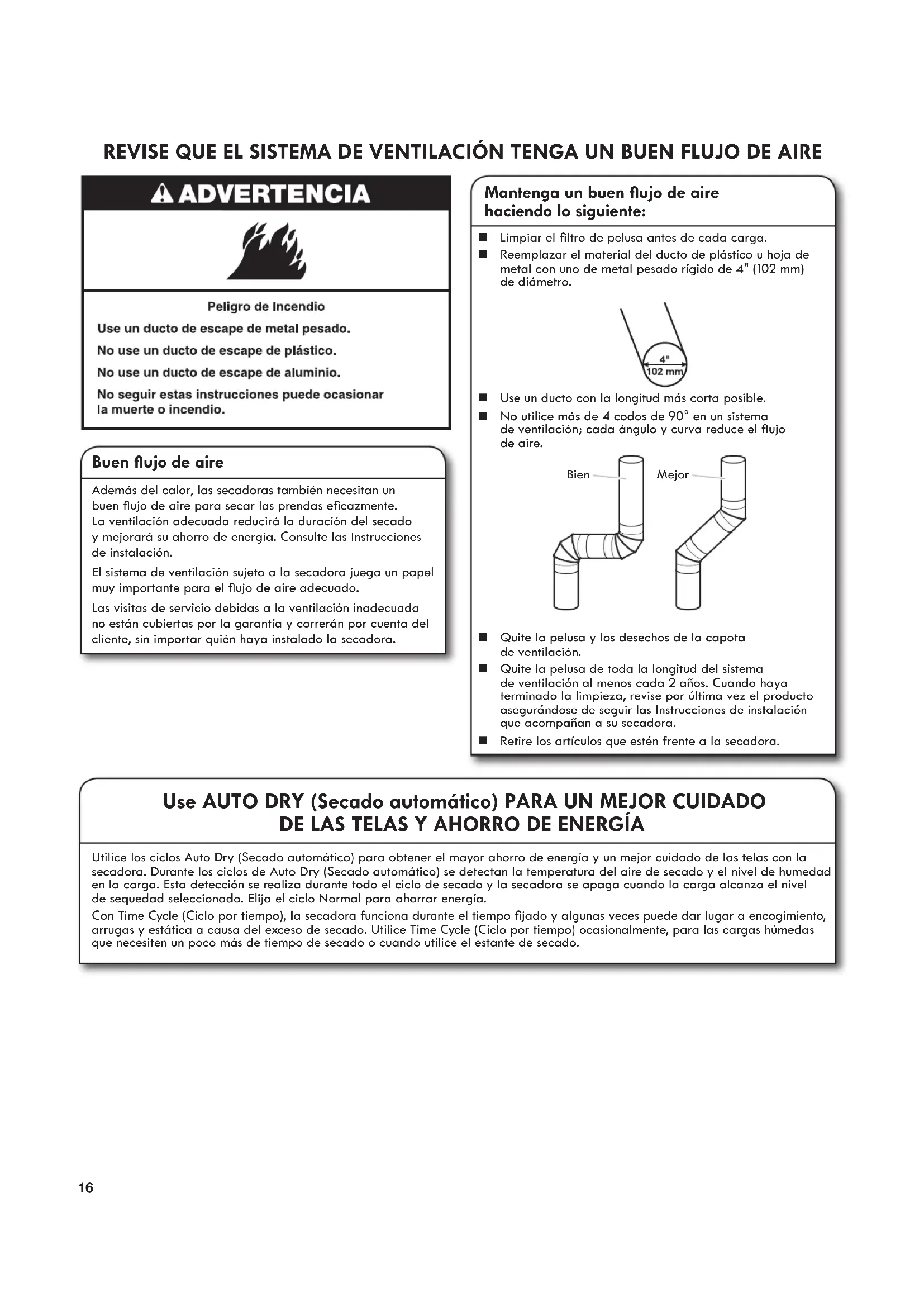 REVISE QUE EL SISTEMA DE VENTILACIÓN TENGA UN BUEN FLUJO DE AIRE

ADVERTENCIA

Peligro de Incendio

Use un ducto de escape de metal pesado.

No use un ducto de escape de plástico.

No use un ducto de escape de aluminio.

No seguir estas instrucciones puede ocasionar la muerte o incendio.

Buen flujo de aire

Además del calor, las secadoras también necesitan un buen flujo de aire para secar las prendas eficazmente. La ventilación adecuada reducirá la duración del secado y mejorará su ahorro de energía. Consulte las Instrucciones de instalación.

El sistema de ventilación sujeto a la secadora juega un papel muy importante para el flujo de aire adecuado.

Las visitas de servicio debidas a la ventilación inadecuada no están cubiertas por la garantía y correrán por cuenta del cliente, sin importar quién haya instalado la secadora.

Mantenga un buen flujo de aire haciendo lo siguiente:

■ Limpiar el filtro de pelusa antes de cada carga.

■ Reemplazar el material del ducto de plástico u hoja de metal con uno de metal pesado rígido de 4" (102 mm) de diámetro.

4"
102 mm

■ Use un ducto con la longitud más corta posible.

■ No utilice más de 4 codos de 90° en un sistema de ventilación; cada ángulo y curva reduce el flujo de aire.

Bien

Mejor

■ Quite la pelusa y los desechos de la capota de ventilación.

■ Quite la pelusa de toda la longitud del sistema de ventilación al menos cada 2 años. Cuando haya terminado la limpieza, revise por última vez el producto asegurándose de seguir las Instrucciones de instalación que acompañan a su secadora.

■ Retire los artículos que estén frente a la secadora.

Use AUTO DRY (Secado automático) PARA UN MEJOR CUIDADO DE LAS TELAS Y AHORRO DE ENERGÍA

Utilice los ciclos Auto Dry (Secado automático) para obtener el mayor ahorro de energía y un mejor cuidado de las telas con la secadora. Durante los ciclos de Auto Dry (Secado automático) se detectan la temperatura del aire de secado y el nivel de humedad en la carga. Esta detección se realiza durante todo el ciclo de secado y la secadora se apaga cuando la carga alcanza el nivel de sequedad seleccionado. Elija el ciclo Normal para ahorrar energía.

Con Time Cycle (Ciclo por tiempo), la secadora funciona durante el tiempo fijado y algunas veces puede dar lugar a encogimiento, arrugas y estática a causa del exceso de secado. Utilice Time Cycle (Ciclo por tiempo) ocasionalmente, para las cargas húmedas que necesiten un poco más de tiempo de secado o cuando utilice el estante de secado.

16