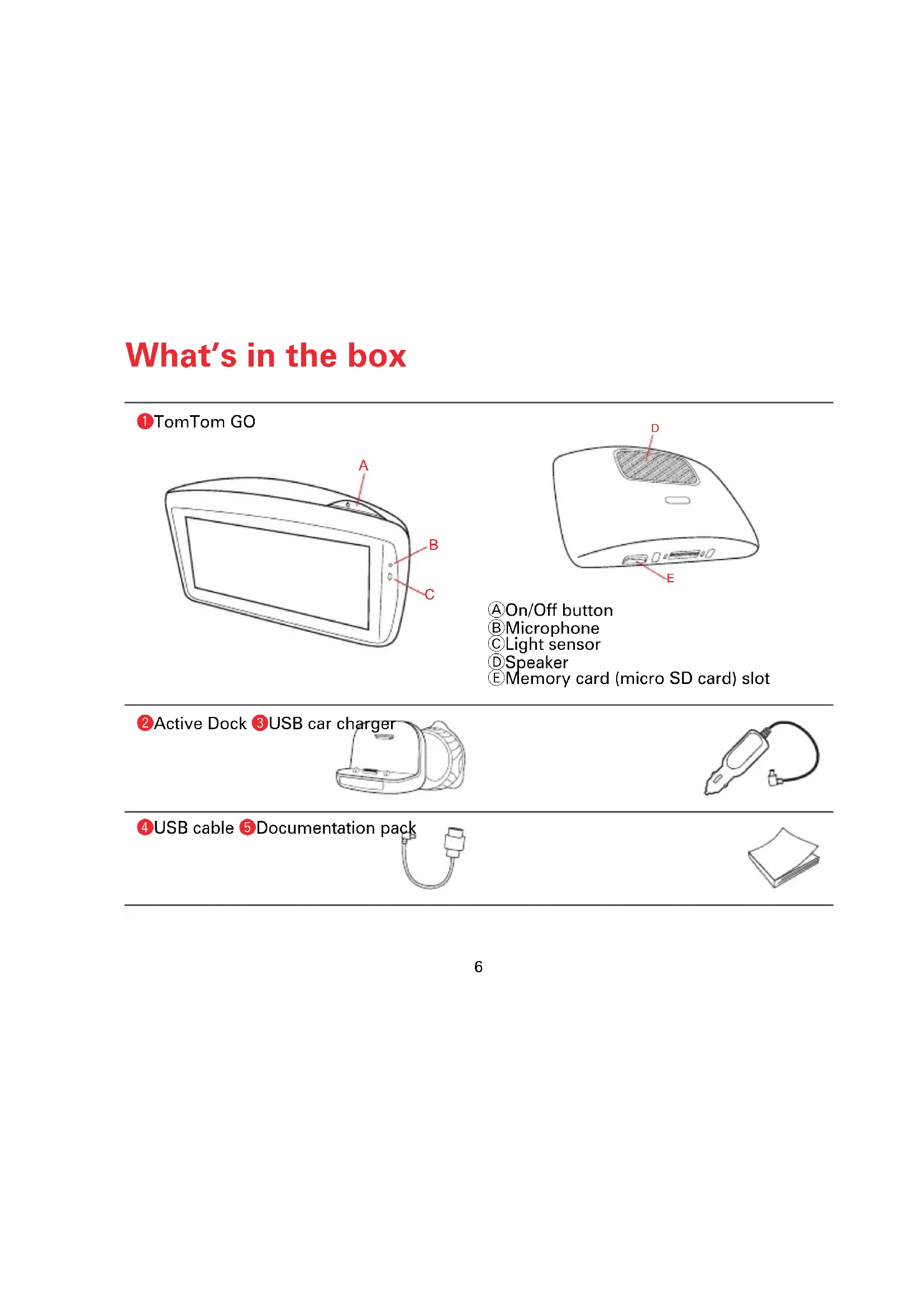 What's in the box

❶TomTom GO

A

B

C

D

E

ⒶOn/Off button
ⒷMicrophone
ⒸLight sensor
ⒹSpeaker
ⒺMemory card (micro SD card) slot

❷Active Dock ❸USB car charger

❹USB cable ❺Documentation pack

6