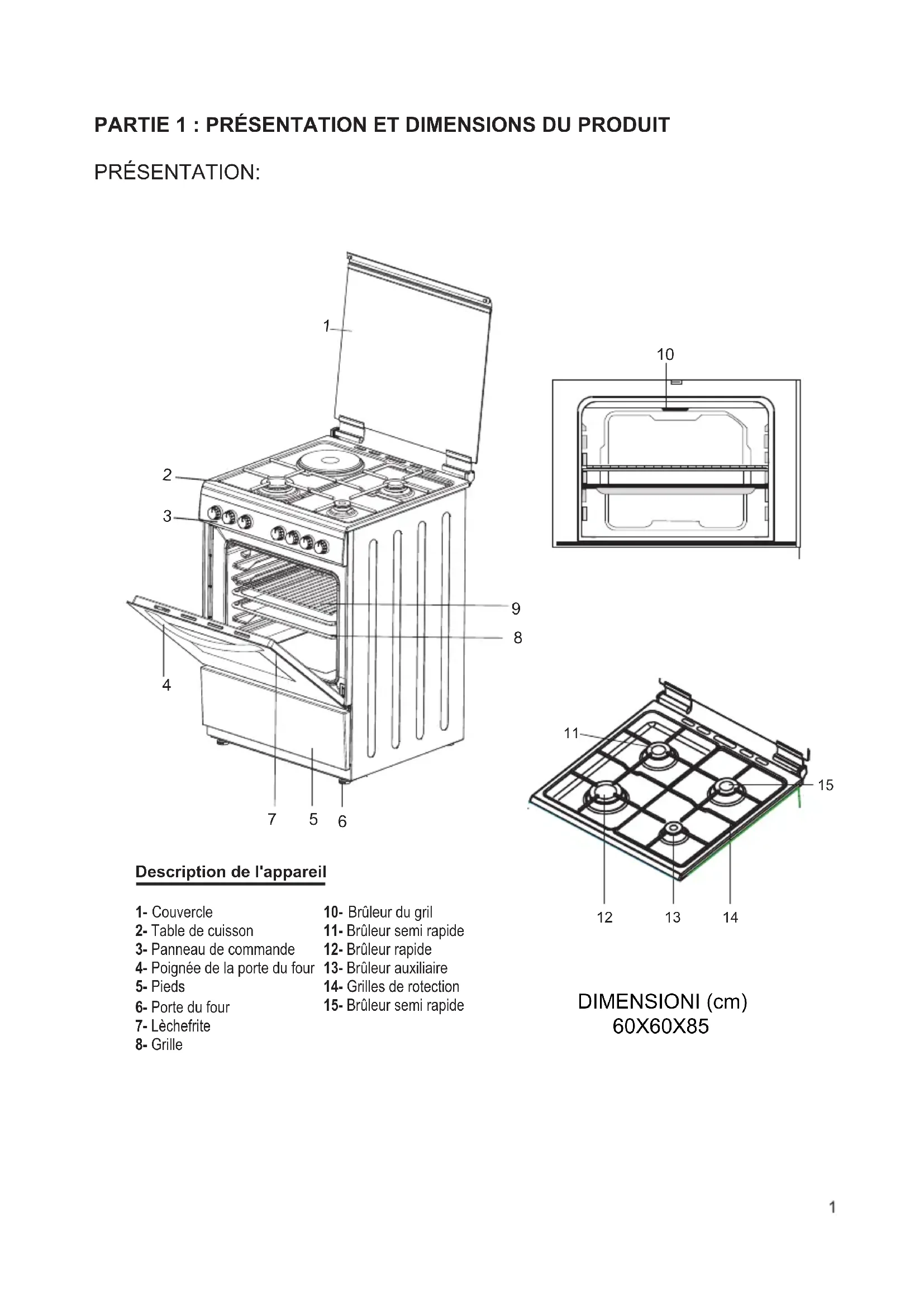 PARTIE 1 : PRÉSENTATION ET DIMENSIONS DU PRODUIT

PRÉSENTATION:

1
2
3
4
9
8
7 5 6

10

11
15
12 13 14

Description de l'appareil

1- Couvercle
2- Table de cuisson
3- Panneau de commande
4- Poignée de la porte du four
5- Pieds
6- Porte du four
7- Lèchefrite
8- Grille

10- Brûleur du gril
11- Brûleur semi rapide
12- Brûleur rapide
13- Brûleur auxiliaire
14- Grilles de rotection
15- Brûleur semi rapide

DIMENSIONI (cm)
60X60X85

1