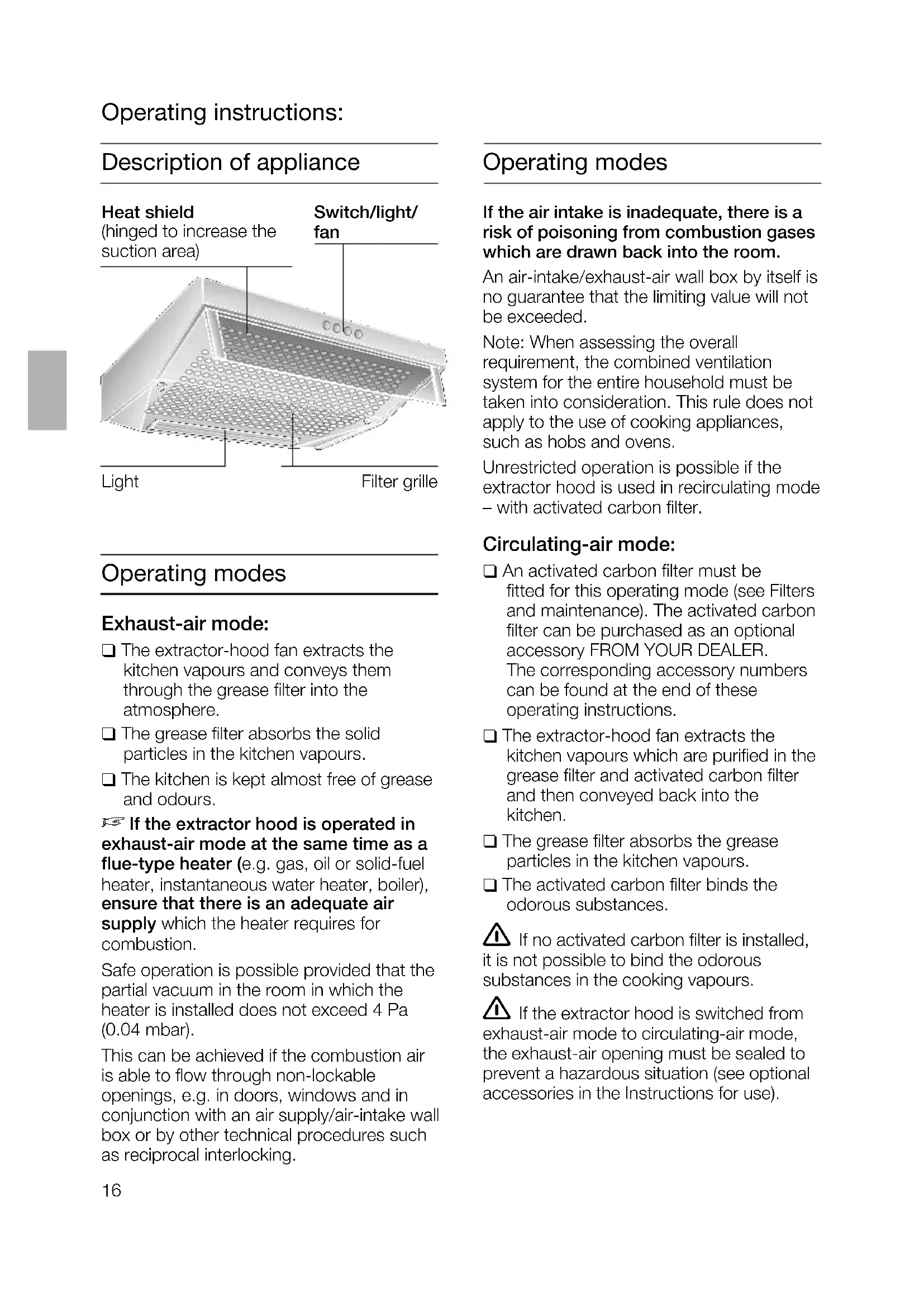 Operating instructions:

Description of appliance

Heat shield
(hinged to increase the suction area)

Switch/light/fan

Light

Filter grille

Operating modes

Exhaust-air mode:

❑ The extractor-hood fan extracts the kitchen vapours and conveys them through the grease filter into the atmosphere.

❑ The grease filter absorbs the solid particles in the kitchen vapours.

❑ The kitchen is kept almost free of grease and odours.

☞ If the extractor hood is operated in exhaust-air mode at the same time as a flue-type heater (e.g. gas, oil or solid-fuel heater, instantaneous water heater, boiler), ensure that there is an adequate air supply which the heater requires for combustion.

Safe operation is possible provided that the partial vacuum in the room in which the heater is installed does not exceed 4 Pa (0.04 mbar).

This can be achieved if the combustion air is able to flow through non-lockable openings, e.g. in doors, windows and in conjunction with an air supply/air-intake wall box or by other technical procedures such as reciprocal interlocking.

16

Operating modes

If the air intake is inadequate, there is a risk of poisoning from combustion gases which are drawn back into the room.

An air-intake/exhaust-air wall box by itself is no guarantee that the limiting value will not be exceeded.

Note: When assessing the overall requirement, the combined ventilation system for the entire household must be taken into consideration. This rule does not apply to the use of cooking appliances, such as hobs and ovens.

Unrestricted operation is possible if the extractor hood is used in recirculating mode – with activated carbon filter.

Circulating-air mode:

❑ An activated carbon filter must be fitted for this operating mode (see Filters and maintenance). The activated carbon filter can be purchased as an optional accessory FROM YOUR DEALER. The corresponding accessory numbers can be found at the end of these operating instructions.

❑ The extractor-hood fan extracts the kitchen vapours which are purified in the grease filter and activated carbon filter and then conveyed back into the kitchen.

❑ The grease filter absorbs the grease particles in the kitchen vapours.

❑ The activated carbon filter binds the odorous substances.

⚠ If no activated carbon filter is installed, it is not possible to bind the odorous substances in the cooking vapours.

⚠ If the extractor hood is switched from exhaust-air mode to circulating-air mode, the exhaust-air opening must be sealed to prevent a hazardous situation (see optional accessories in the Instructions for use).