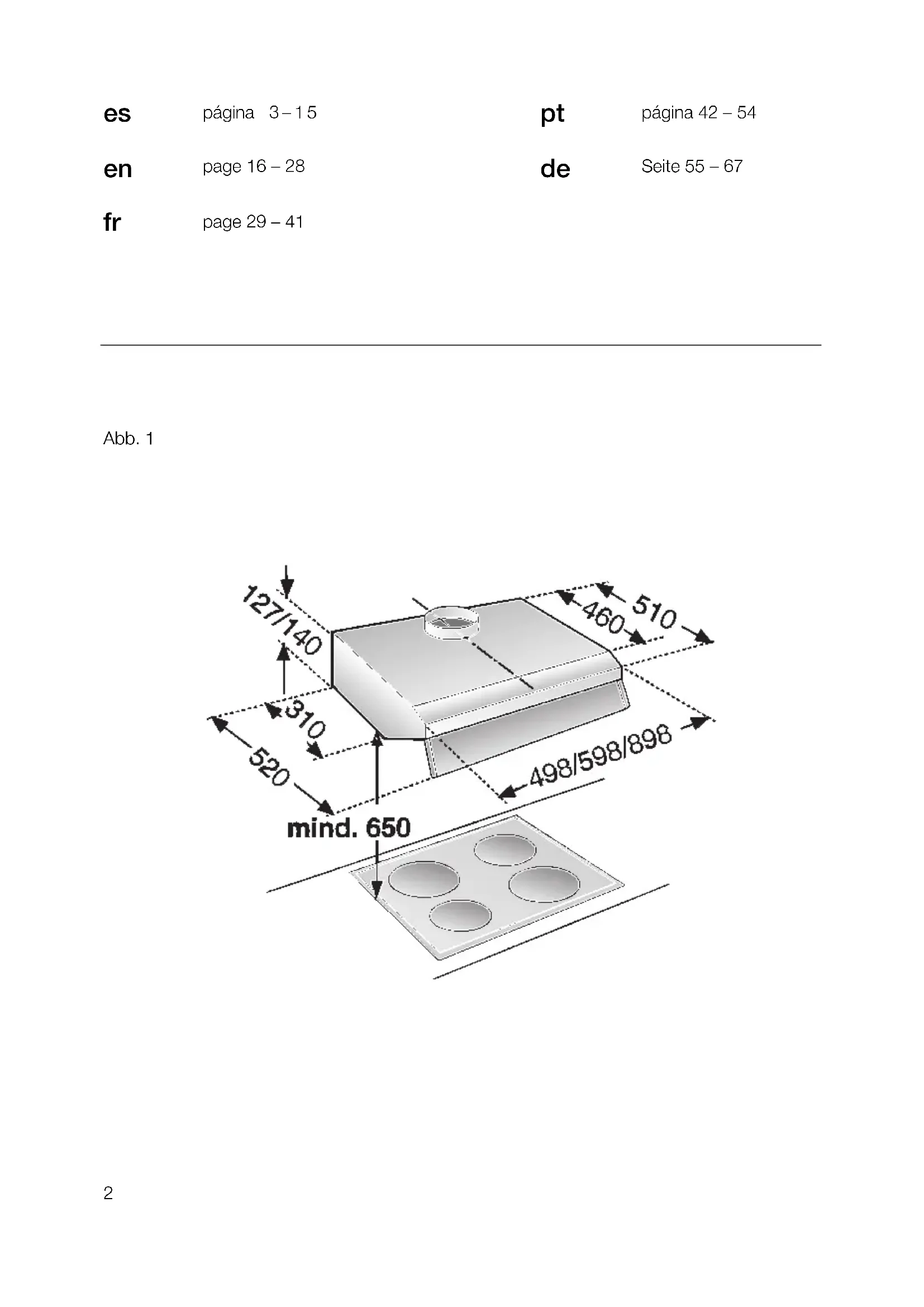 es página 3 – 15

en page 16 – 28

fr page 29 – 41

pt página 42 – 54

de Seite 55 – 67

Abb. 1

127/140
460
510
310
520
498/598/898
mind. 650

2