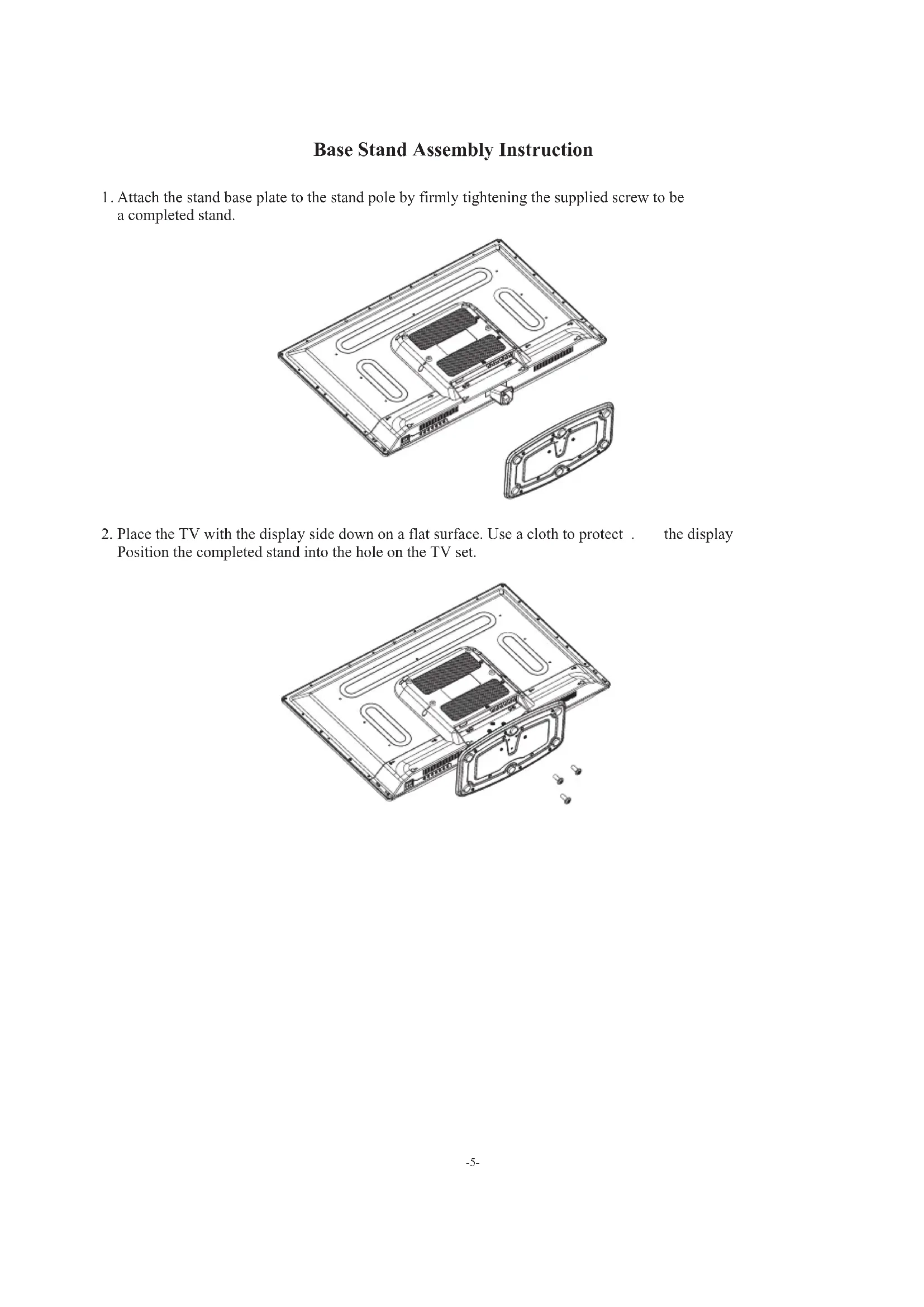 Base Stand Assembly Instruction

1. Attach the stand base plate to the stand pole by firmly tightening the supplied screw to be a completed stand.

2. Place the TV with the display side down on a flat surface. Use a cloth to protect . the display Position the completed stand into the hole on the TV set.

-5-