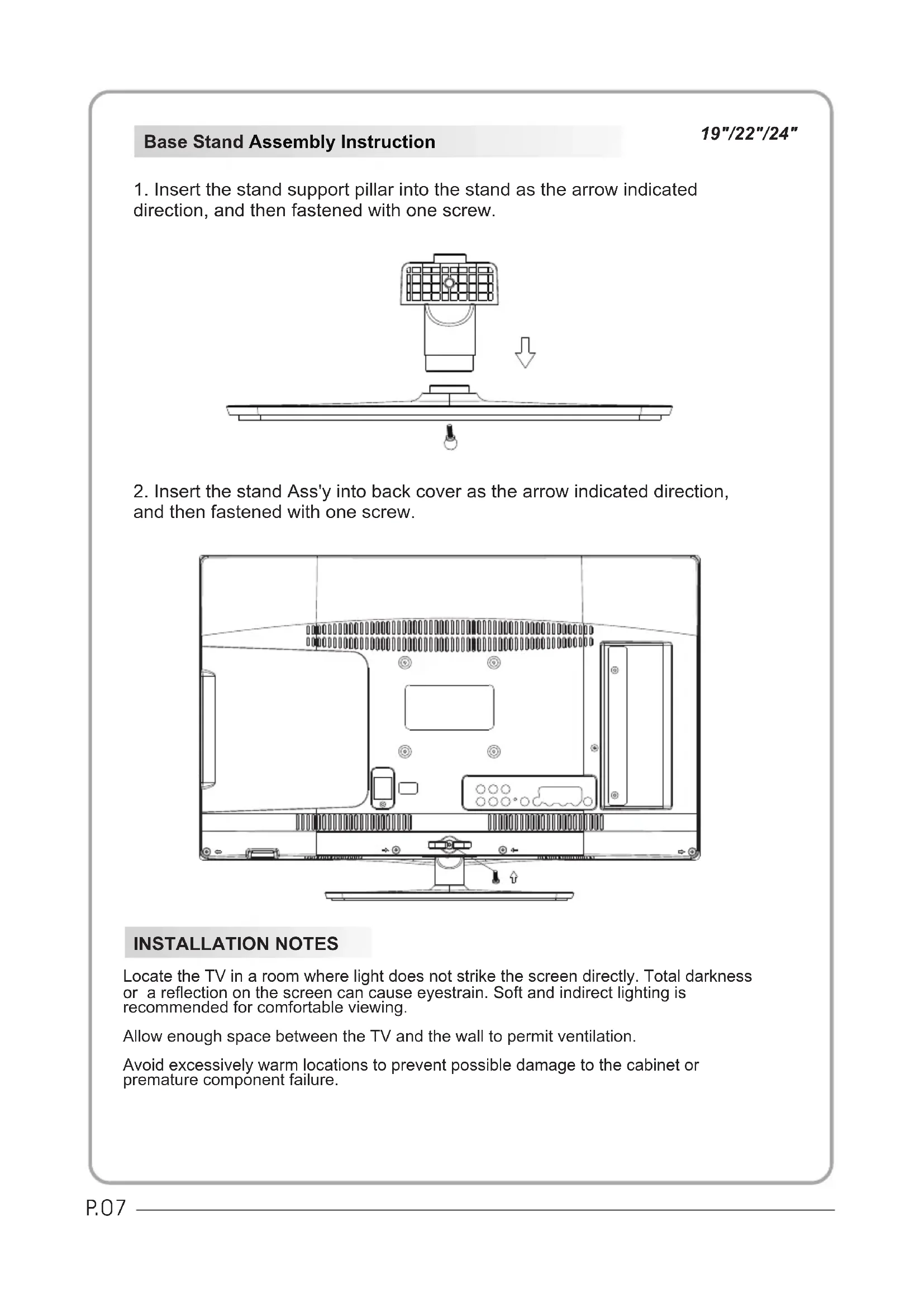 Base Stand Assembly Instruction

19"/22"/24"

1. Insert the stand support pillar into the stand as the arrow indicated direction, and then fastened with one screw.

2. Insert the stand Ass'y into back cover as the arrow indicated direction, and then fastened with one screw.

INSTALLATION NOTES

Locate the TV in a room where light does not strike the screen directly. Total darkness or a reflection on the screen can cause eyestrain. Soft and indirect lighting is recommended for comfortable viewing.

Allow enough space between the TV and the wall to permit ventilation.

Avoid excessively warm locations to prevent possible damage to the cabinet or premature component failure.

P.07