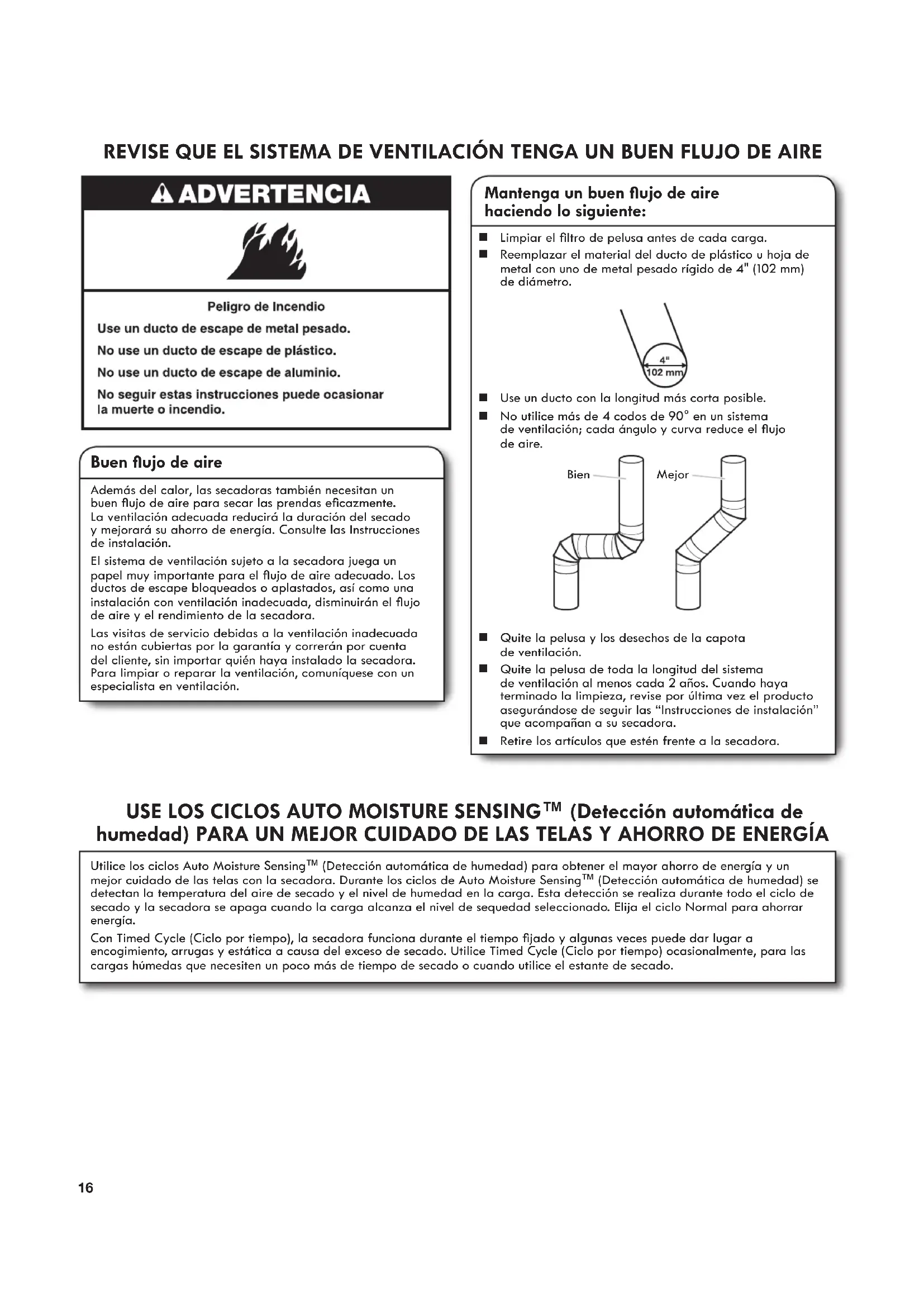 REVISE QUE EL SISTEMA DE VENTILACIÓN TENGA UN BUEN FLUJO DE AIRE

ADVERTENCIA

Peligro de Incendio

Use un ducto de escape de metal pesado.

No use un ducto de escape de plástico.

No use un ducto de escape de aluminio.

No seguir estas instrucciones puede ocasionar la muerte o incendio.

Buen flujo de aire

Además del calor, las secadoras también necesitan un buen flujo de aire para secar las prendas eficazmente. La ventilación adecuada reducirá la duración del secado y mejorará su ahorro de energía. Consulte las Instrucciones de instalación.

El sistema de ventilación sujeto a la secadora juega un papel muy importante para el flujo de aire adecuado. Los ductos de escape bloqueados o aplastados, así como una instalación con ventilación inadecuada, disminuirán el flujo de aire y el rendimiento de la secadora.

Las visitas de servicio debidas a la ventilación inadecuada no están cubiertas por la garantía y correrán por cuenta del cliente, sin importar quién haya instalado la secadora. Para limpiar o reparar la ventilación, comuníquese con un especialista en ventilación.

Mantenga un buen flujo de aire haciendo lo siguiente:

■ Limpiar el filtro de pelusa antes de cada carga.
■ Reemplazar el material del ducto de plástico u hoja de metal con uno de metal pesado rígido de 4" (102 mm) de diámetro.

4"
102 mm

■ Use un ducto con la longitud más corta posible.
■ No utilice más de 4 codos de 90° en un sistema de ventilación; cada ángulo y curva reduce el flujo de aire.

Bien
Mejor

■ Quite la pelusa y los desechos de la capota de ventilación.
■ Quite la pelusa de toda la longitud del sistema de ventilación al menos cada 2 años. Cuando haya terminado la limpieza, revise por última vez el producto asegurándose de seguir las "Instrucciones de instalación" que acompañan a su secadora.
■ Retire los artículos que estén frente a la secadora.

USE LOS CICLOS AUTO MOISTURE SENSING™ (Detección automática de humedad) PARA UN MEJOR CUIDADO DE LAS TELAS Y AHORRO DE ENERGÍA

Utilice los ciclos Auto Moisture Sensing™ (Detección automática de humedad) para obtener el mayor ahorro de energía y un mejor cuidado de las telas con la secadora. Durante los ciclos de Auto Moisture Sensing™ (Detección automática de humedad) se detectan la temperatura del aire de secado y el nivel de humedad en la carga. Esta detección se realiza durante todo el ciclo de secado y la secadora se apaga cuando la carga alcanza el nivel de sequedad seleccionado. Elija el ciclo Normal para ahorrar energía.

Con Timed Cycle (Ciclo por tiempo), la secadora funciona durante el tiempo fijado y algunas veces puede dar lugar a encogimiento, arrugas y estática a causa del exceso de secado. Utilice Timed Cycle (Ciclo por tiempo) ocasionalmente, para las cargas húmedas que necesiten un poco más de tiempo de secado o cuando utilice el estante de secado.

16