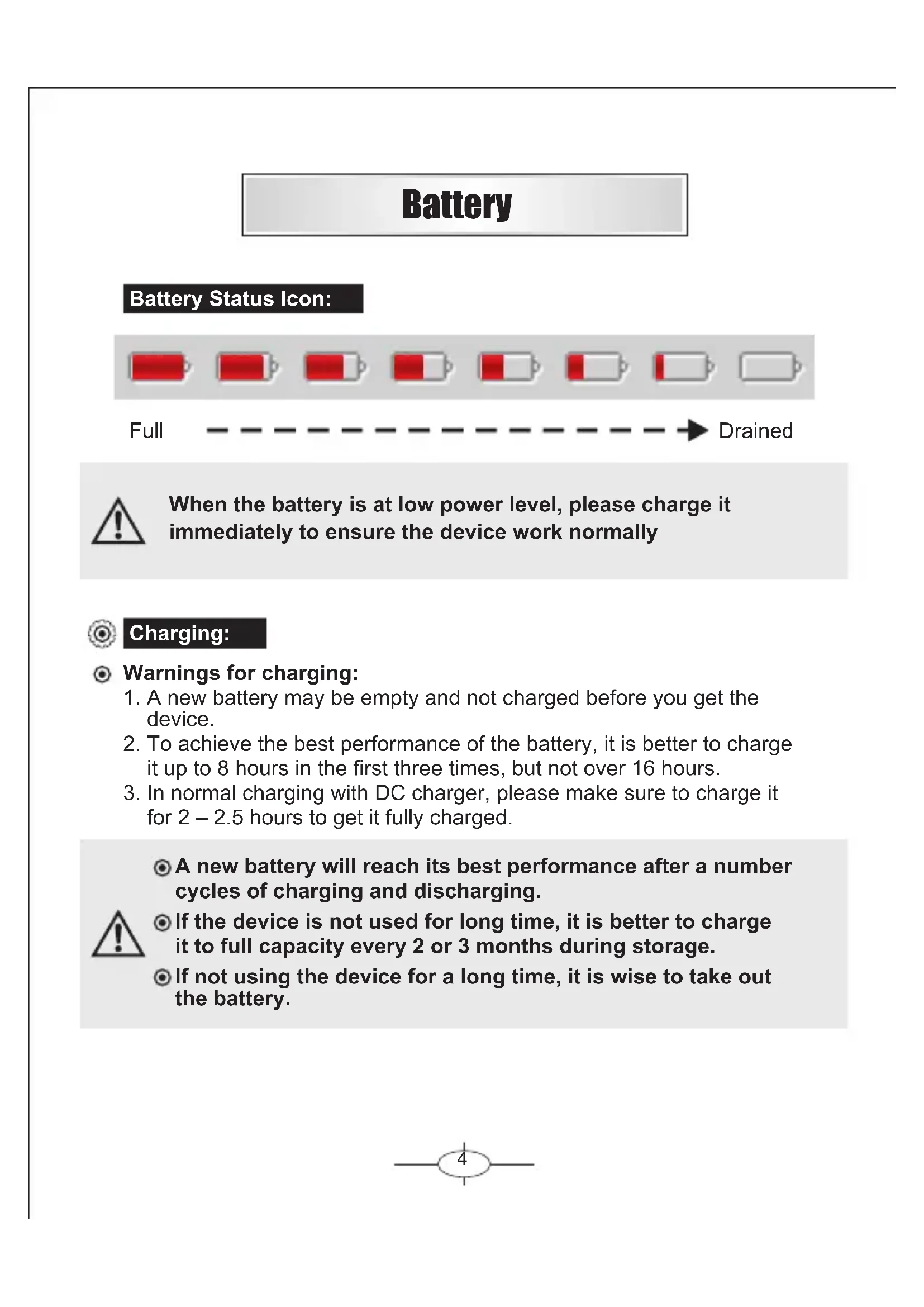 Battery

Battery Status Icon:

Full Drained

When the battery is at low power level, please charge it immediately to ensure the device work normally

Charging:

Warnings for charging:
1. A new battery may be empty and not charged before you get the device.
2. To achieve the best performance of the battery, it is better to charge it up to 8 hours in the first three times, but not over 16 hours.
3. In normal charging with DC charger, please make sure to charge it for 2 – 2.5 hours to get it fully charged.

A new battery will reach its best performance after a number cycles of charging and discharging.
If the device is not used for long time, it is better to charge it to full capacity every 2 or 3 months during storage.
If not using the device for a long time, it is wise to take out the battery.

4