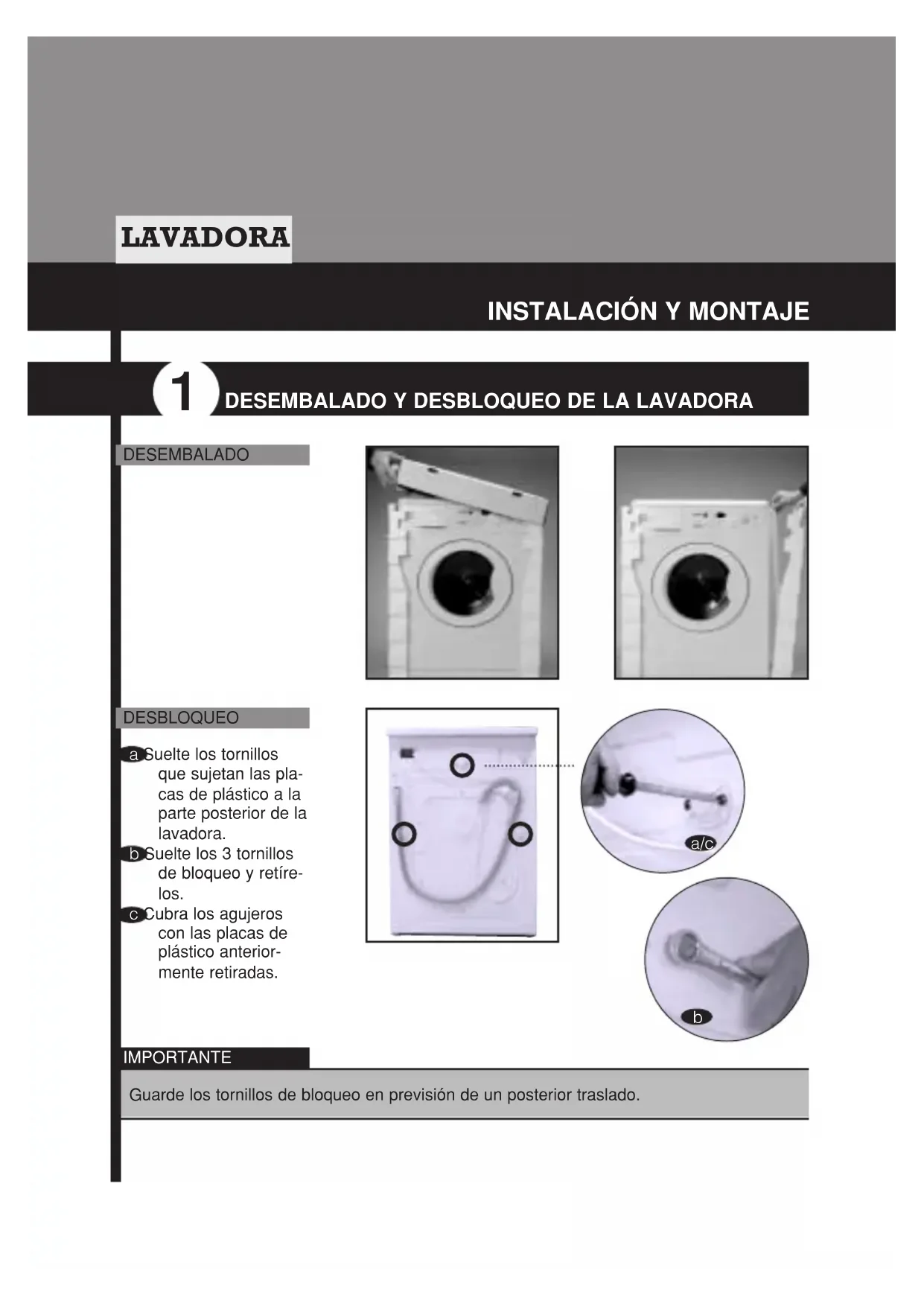 LAVADORA

INSTALACIÓN Y MONTAJE

1 DESEMBALADO Y DESBLOQUEO DE LA LAVADORA

DESEMBALADO

DESBLOQUEO

a Suelte los tornillos que sujetan las placas de plástico a la parte posterior de la lavadora.
b Suelte los 3 tornillos de bloqueo y retírelos.
c Cubra los agujeros con las placas de plástico anteriormente retiradas.

a/c

b

IMPORTANTE

Guarde los tornillos de bloqueo en previsión de un posterior traslado.