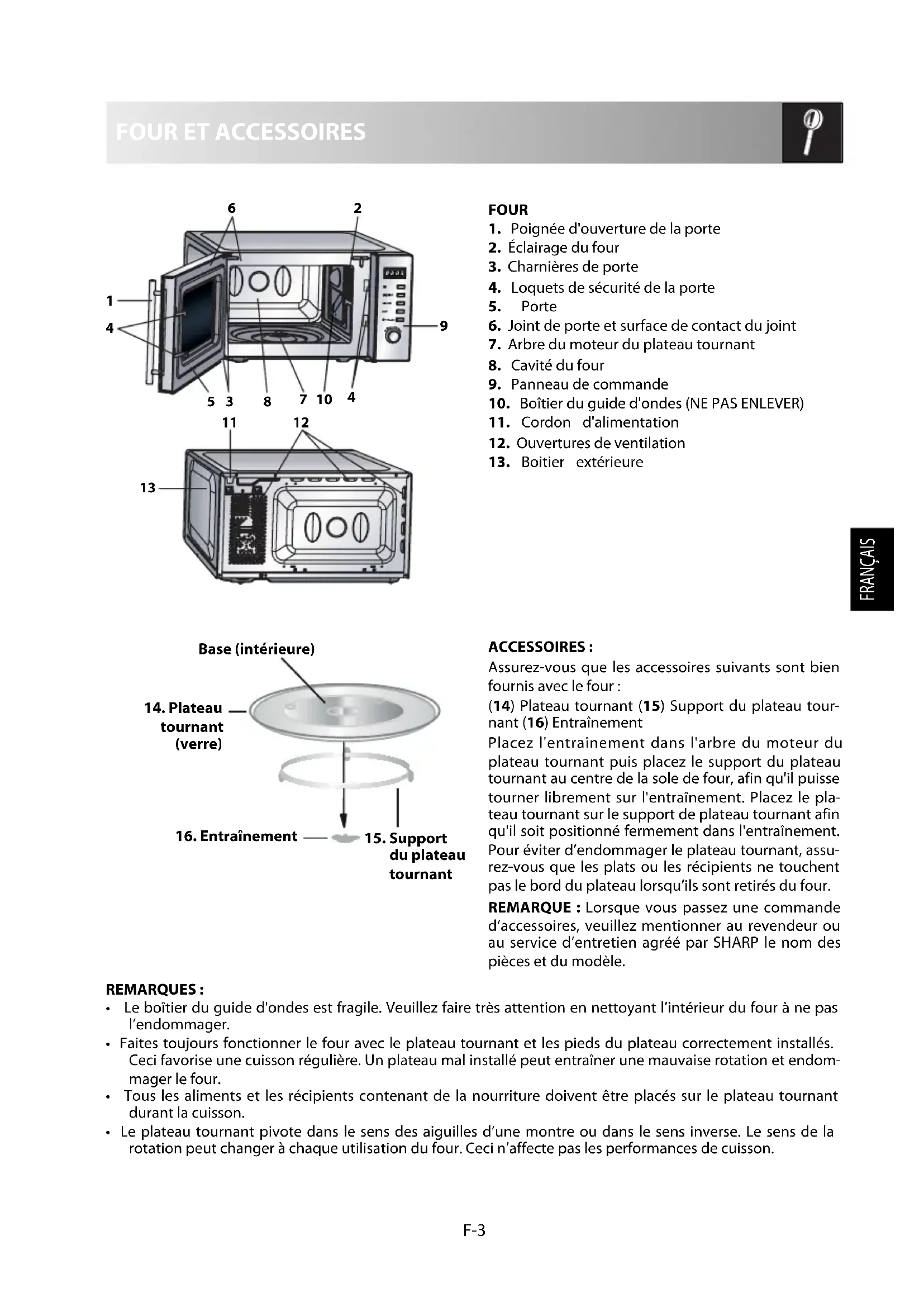 FOUR ET ACCESSOIRES

6 2
1
4
9
5 3 8 7 10 4
11 12
13

FOUR
1. Poignée d'ouverture de la porte
2. Éclairage du four
3. Charnières de porte
4. Loquets de sécurité de la porte
5. Porte
6. Joint de porte et surface de contact du joint
7. Arbre du moteur du plateau tournant
8. Cavité du four
9. Panneau de commande
10. Boîtier du guide d'ondes (NE PAS ENLEVER)
11. Cordon d'alimentation
12. Ouvertures de ventilation
13. Boitier extérieure

FRANÇAIS

Base (intérieure)
14. Plateau tournant (verre)
16. Entraînement
15. Support du plateau tournant

ACCESSOIRES :
Assurez-vous que les accessoires suivants sont bien fournis avec le four :
(14) Plateau tournant (15) Support du plateau tournant (16) Entraînement
Placez l'entraînement dans l'arbre du moteur du plateau tournant puis placez le support du plateau tournant au centre de la sole de four, afin qu'il puisse tourner librement sur l'entraînement. Placez le plateau tournant sur le support de plateau tournant afin qu'il soit positionné fermement dans l'entraînement. Pour éviter d'endommager le plateau tournant, assurez-vous que les plats ou les récipients ne touchent pas le bord du plateau lorsqu'ils sont retirés du four.
REMARQUE : Lorsque vous passez une commande d'accessoires, veuillez mentionner au revendeur ou au service d'entretien agréé par SHARP le nom des pièces et du modèle.

REMARQUES :
• Le boîtier du guide d'ondes est fragile. Veuillez faire très attention en nettoyant l'intérieur du four à ne pas l'endommager.
• Faites toujours fonctionner le four avec le plateau tournant et les pieds du plateau correctement installés. Ceci favorise une cuisson régulière. Un plateau mal installé peut entraîner une mauvaise rotation et endommager le four.
• Tous les aliments et les récipients contenant de la nourriture doivent être placés sur le plateau tournant durant la cuisson.
• Le plateau tournant pivote dans le sens des aiguilles d'une montre ou dans le sens inverse. Le sens de la rotation peut changer à chaque utilisation du four. Ceci n'affecte pas les performances de cuisson.

F-3