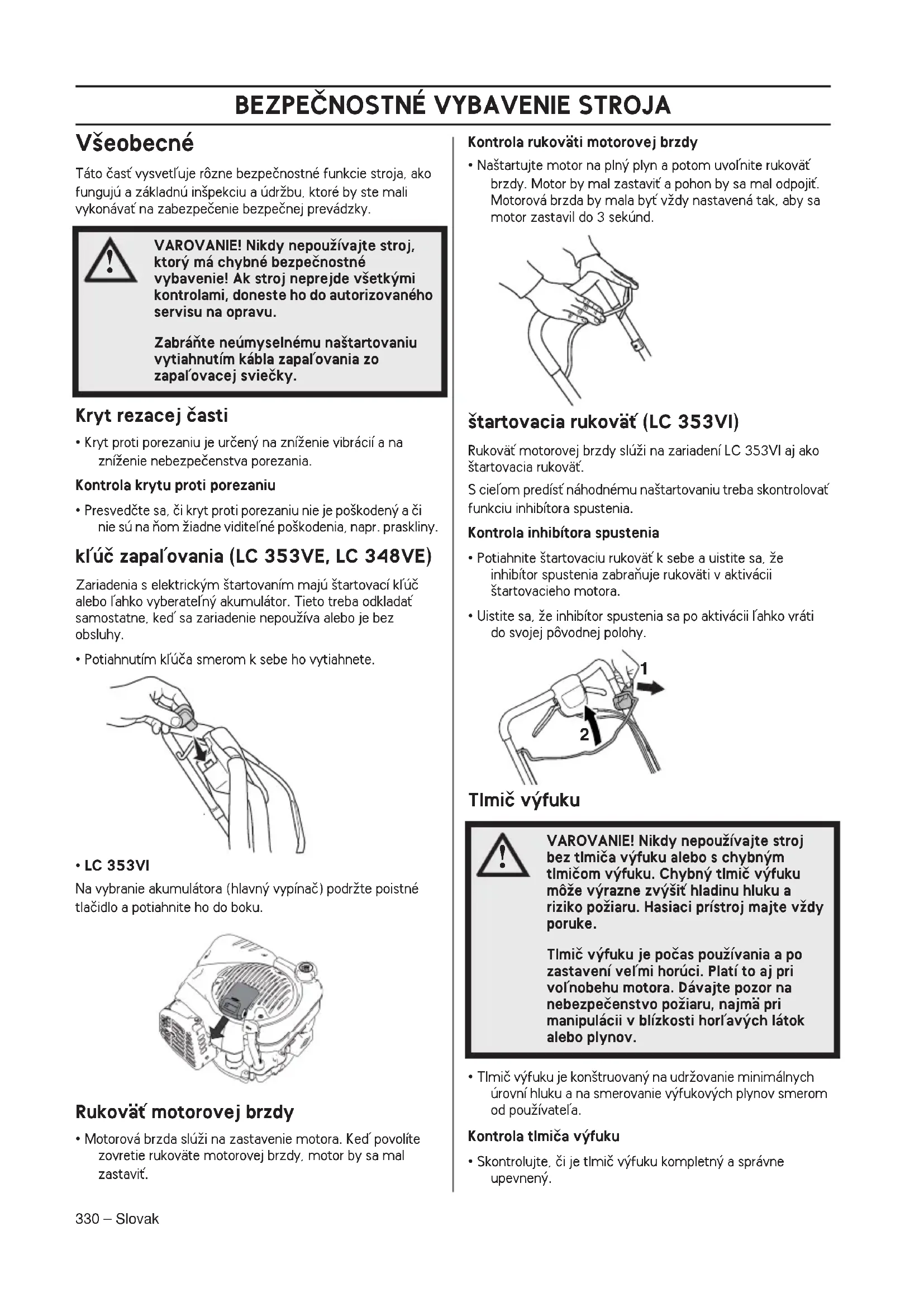 BEZPEČNOSTNÉ VYBAVENIE STROJA

Všeobecné

Táto časť vysvetľuje rôzne bezpečnostné funkcie stroja, ako fungujú a základnú inšpekciu a údržbu, ktoré by ste mali vykonávať na zabezpečenie bezpečnej prevádzky.

VAROVANIE! Nikdy nepoužívajte stroj, ktorý má chybné bezpečnostné vybavenie! Ak stroj neprejde všetkými kontrolami, doneste ho do autorizovaného servisu na opravu.

Zabráňte neúmyselnému naštartovaniu vytiahnutím kábla zapaľovania zo zapaľovacej sviečky.

Kryt rezacej časti

• Kryt proti porezaniu je určený na zníženie vibrácií a na zníženie nebezpečenstva porezania.

Kontrola krytu proti porezaniu

• Presvedčte sa, či kryt proti porezaniu nie je poškodený a či nie sú na ňom žiadne viditeľné poškodenia, napr. praskliny.

kľúč zapaľovania (LC 353VE, LC 348VE)

Zariadenia s elektrickým štartovaním majú štartovací kľúč alebo ľahko vyberateľný akumulátor. Tieto treba odkladať samostatne, keď sa zariadenie nepoužíva alebo je bez obsluhy.

• Potiahnutím kľúča smerom k sebe ho vytiahnete.

• LC 353VI

Na vybranie akumulátora (hlavný vypínač) podržte poistné tlačidlo a potiahnite ho do boku.

Rukoväť motorovej brzdy

• Motorová brzda slúži na zastavenie motora. Keď povolíte zovretie rukoväte motorovej brzdy, motor by sa mal zastaviť.

Kontrola rukoväti motorovej brzdy

• Naštartujte motor na plný plyn a potom uvoľnite rukoväť brzdy. Motor by mal zastaviť a pohon by sa mal odpojiť. Motorová brzda by mala byť vždy nastavená tak, aby sa motor zastavil do 3 sekúnd.

štartovacia rukoväť (LC 353VI)

Rukoväť motorovej brzdy slúži na zariadení LC 353VI aj ako štartovacia rukoväť.

S cieľom predísť náhodnému naštartovaniu treba skontrolovať funkciu inhibítora spustenia.

Kontrola inhibítora spustenia

• Potiahnite štartovaciu rukoväť k sebe a uistite sa, že inhibítor spustenia zabraňuje rukoväti v aktivácii štartovacieho motora.

• Uistite sa, že inhibítor spustenia sa po aktivácii ľahko vráti do svojej pôvodnej polohy.

1

2

Tlmič výfuku

VAROVANIE! Nikdy nepoužívajte stroj bez tlmiča výfuku alebo s chybným tlmičom výfuku. Chybný tlmič výfuku môže výrazne zvýšiť hladinu hluku a riziko požiaru. Hasiaci prístroj majte vždy poruke.

Tlmič výfuku je počas používania a po zastavení veľmi horúci. Platí to aj pri voľnobehu motora. Dávajte pozor na nebezpečenstvo požiaru, najmä pri manipulácii v blízkosti horľavých látok alebo plynov.

• Tlmič výfuku je konštruovaný na udržovanie minimálnych úrovní hluku a na smerovanie výfukových plynov smerom od používateľa.

Kontrola tlmiča výfuku

• Skontrolujte, či je tlmič výfuku kompletný a správne upevnený.

330 – Slovak