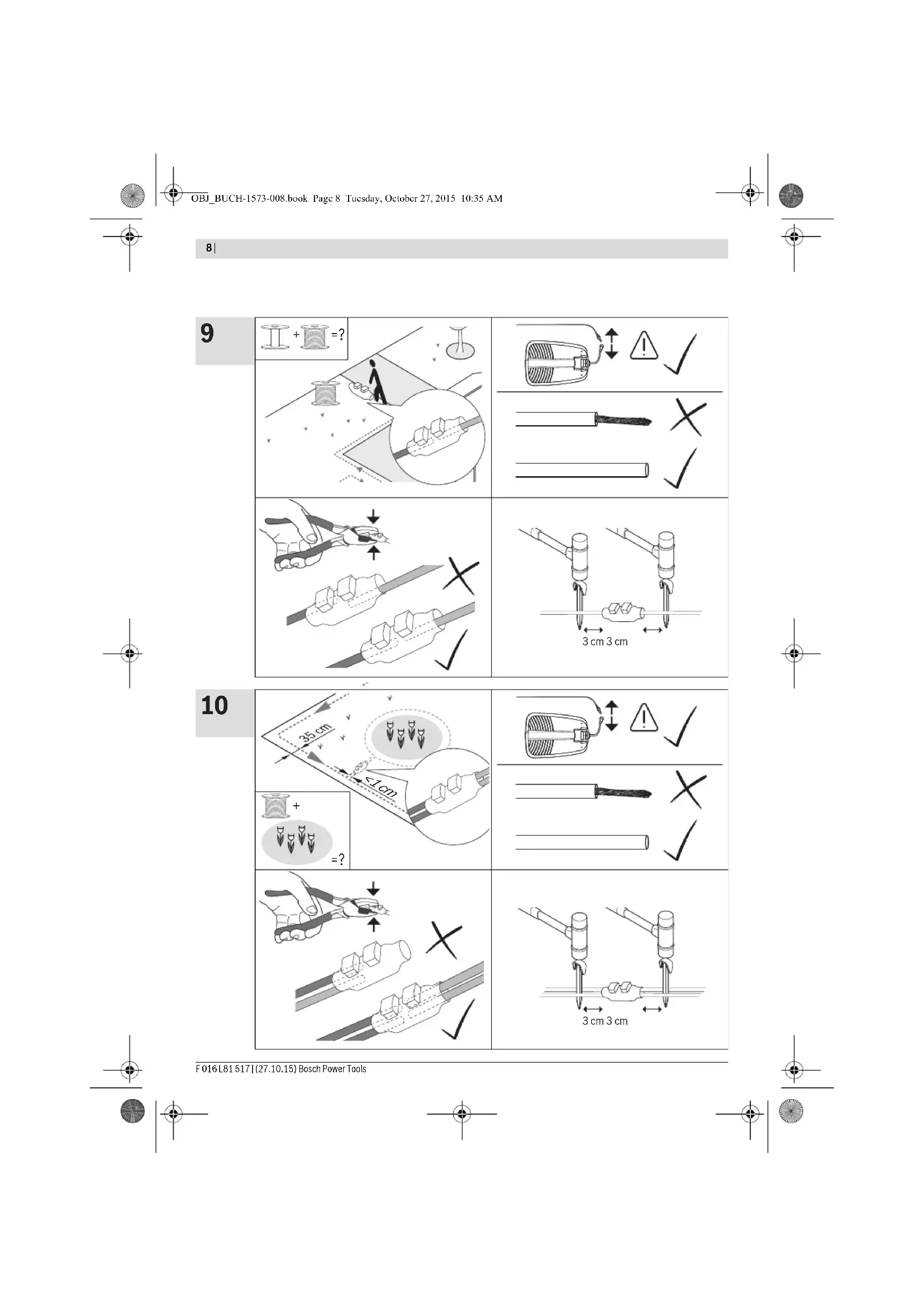 OBJ_BUCH-1573-008.book Page 8 Tuesday, October 27, 2015 10:35 AM

8 |

9

+ =?

3 cm 3 cm

10

35 cm

<1cm

+

=?

3 cm 3 cm

F 016 L81 517 | (27.10.15) Bosch Power Tools