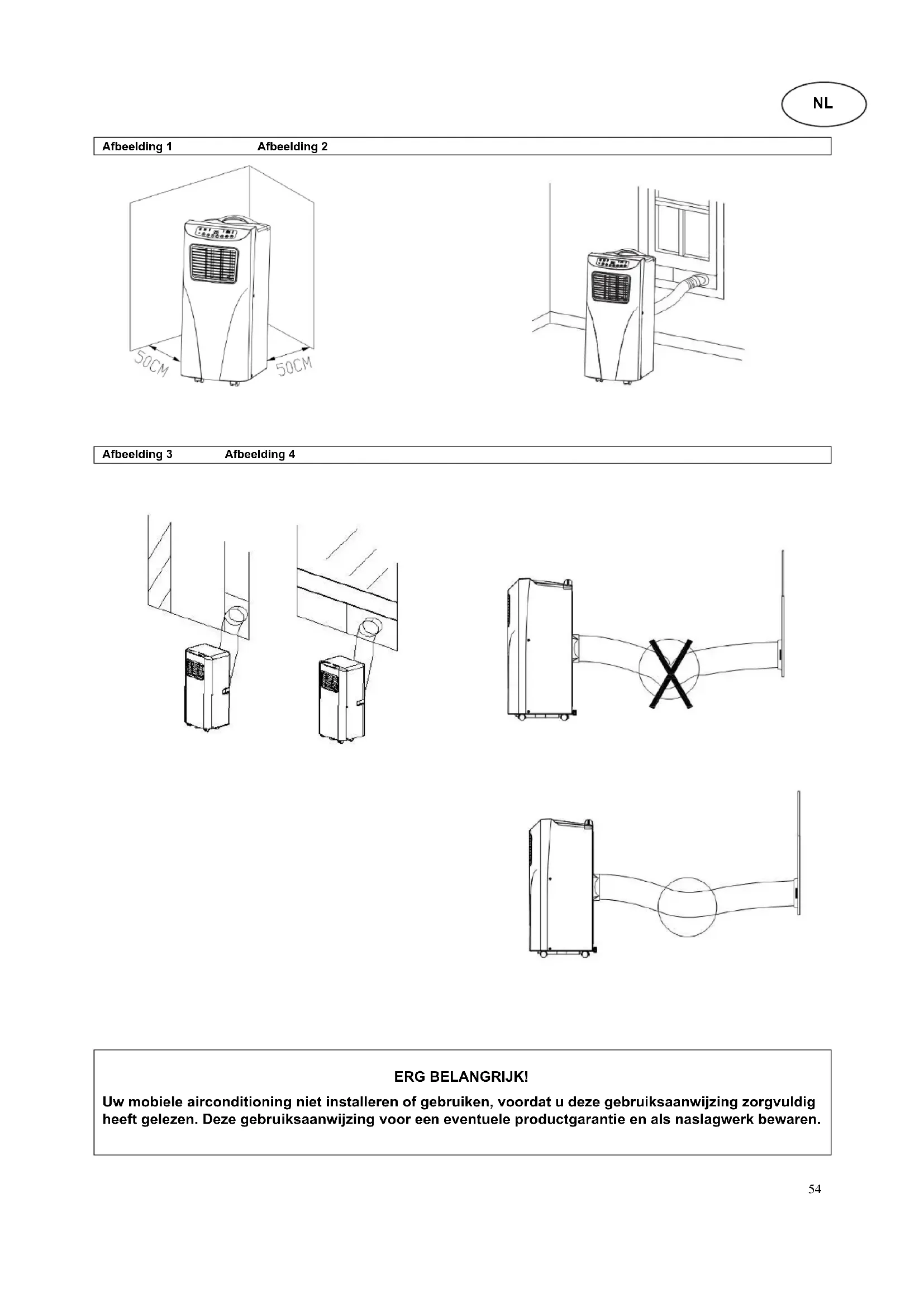 NL

Afbeelding 1 Afbeelding 2

50CM 50CM

Afbeelding 3 Afbeelding 4

ERG BELANGRIJK!

Uw mobiele airconditioning niet installeren of gebruiken, voordat u deze gebruiksaanwijzing zorgvuldig heeft gelezen. Deze gebruiksaanwijzing voor een eventuele productgarantie en als naslagwerk bewaren.

54