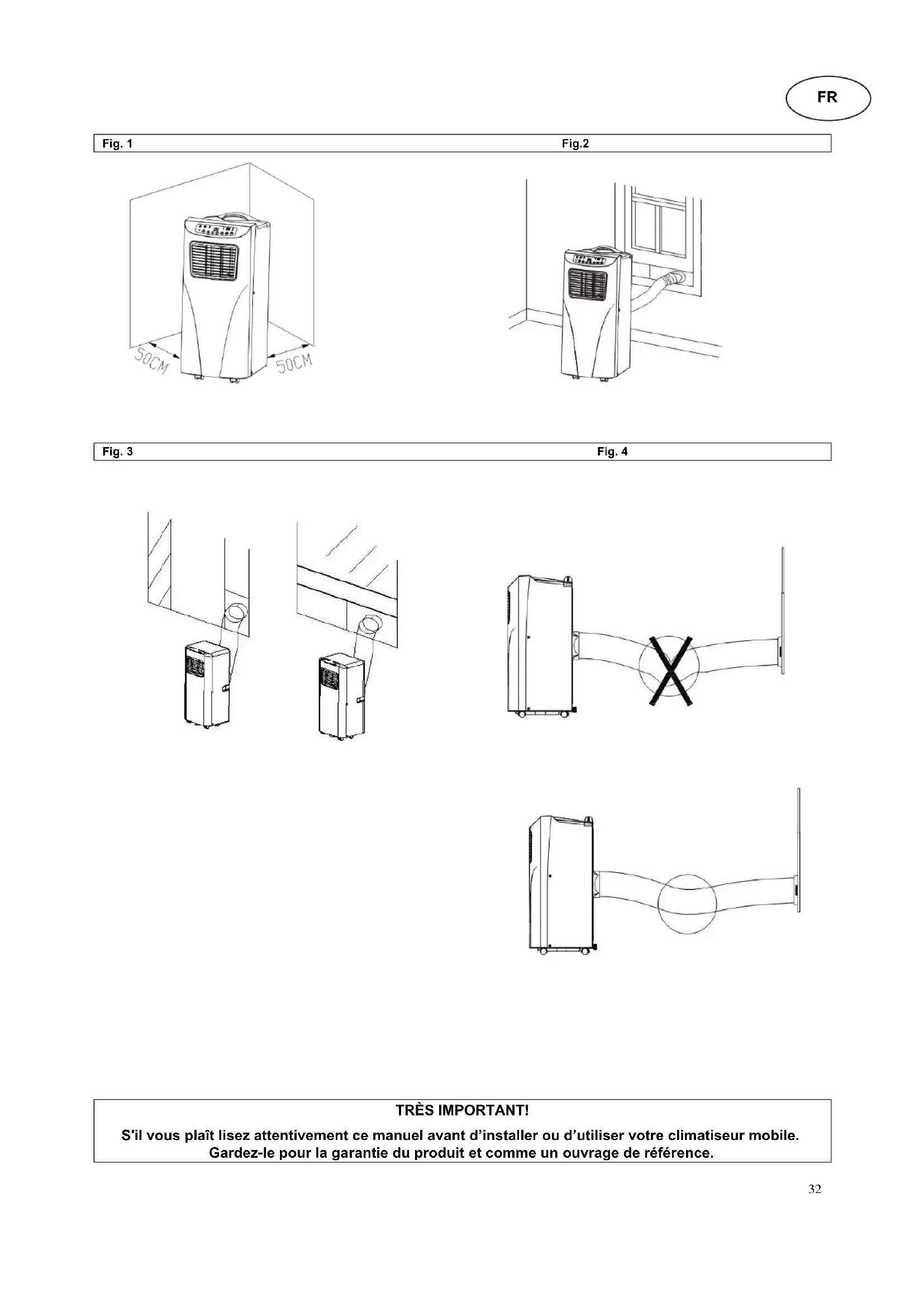 FR

Fig. 1

Fig.2

50CM

50CM

Fig. 3

Fig. 4

TRÈS IMPORTANT!

S'il vous plaît lisez attentivement ce manuel avant d'installer ou d'utiliser votre climatiseur mobile. Gardez-le pour la garantie du produit et comme un ouvrage de référence.

32