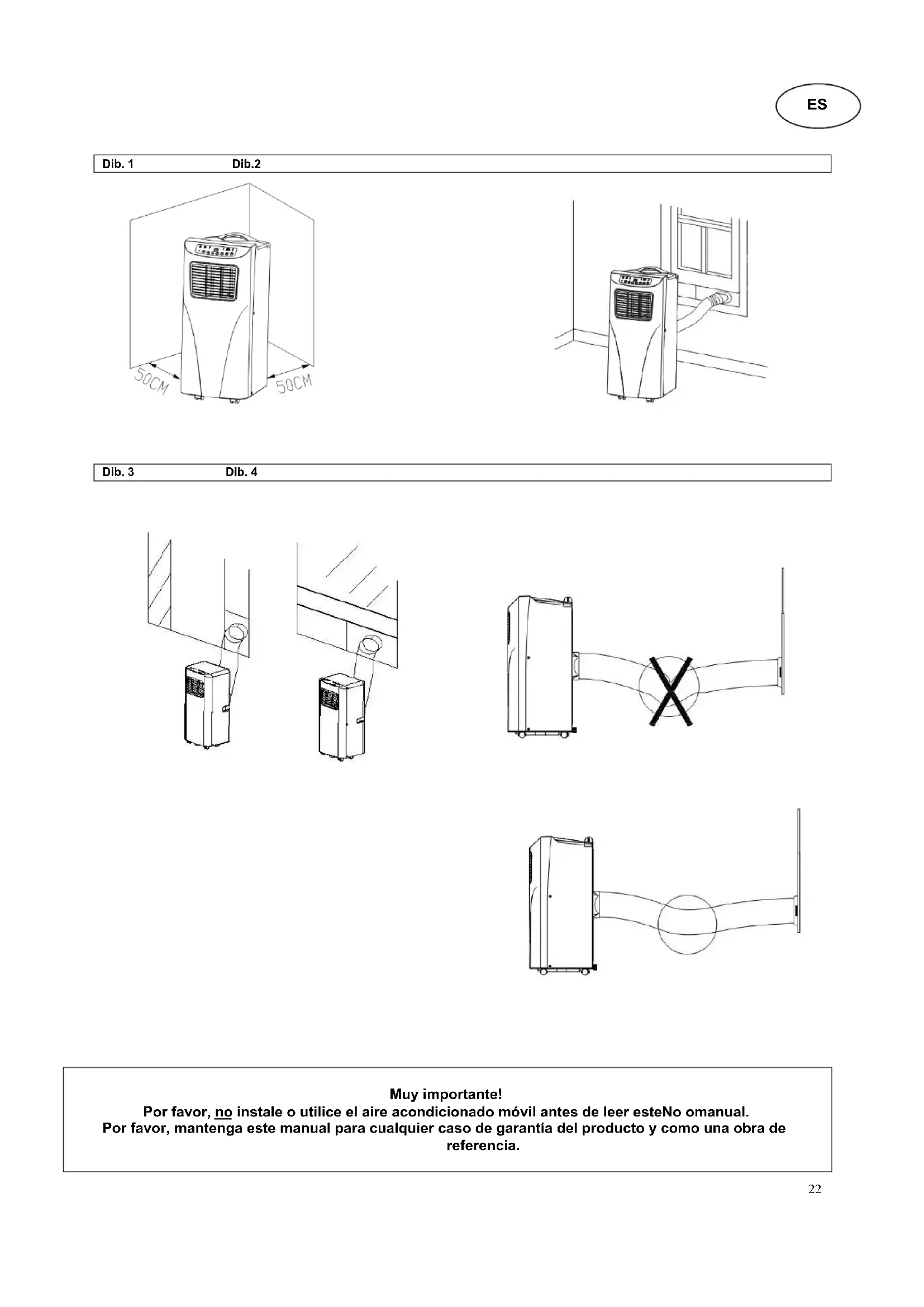 ES

Dib. 1 Dib.2

50CM 50CM

Dib. 3 Dib. 4

Muy importante!
Por favor, no instale o utilice el aire acondicionado móvil antes de leer esteNo omanual.
Por favor, mantenga este manual para cualquier caso de garantía del producto y como una obra de referencia.

22