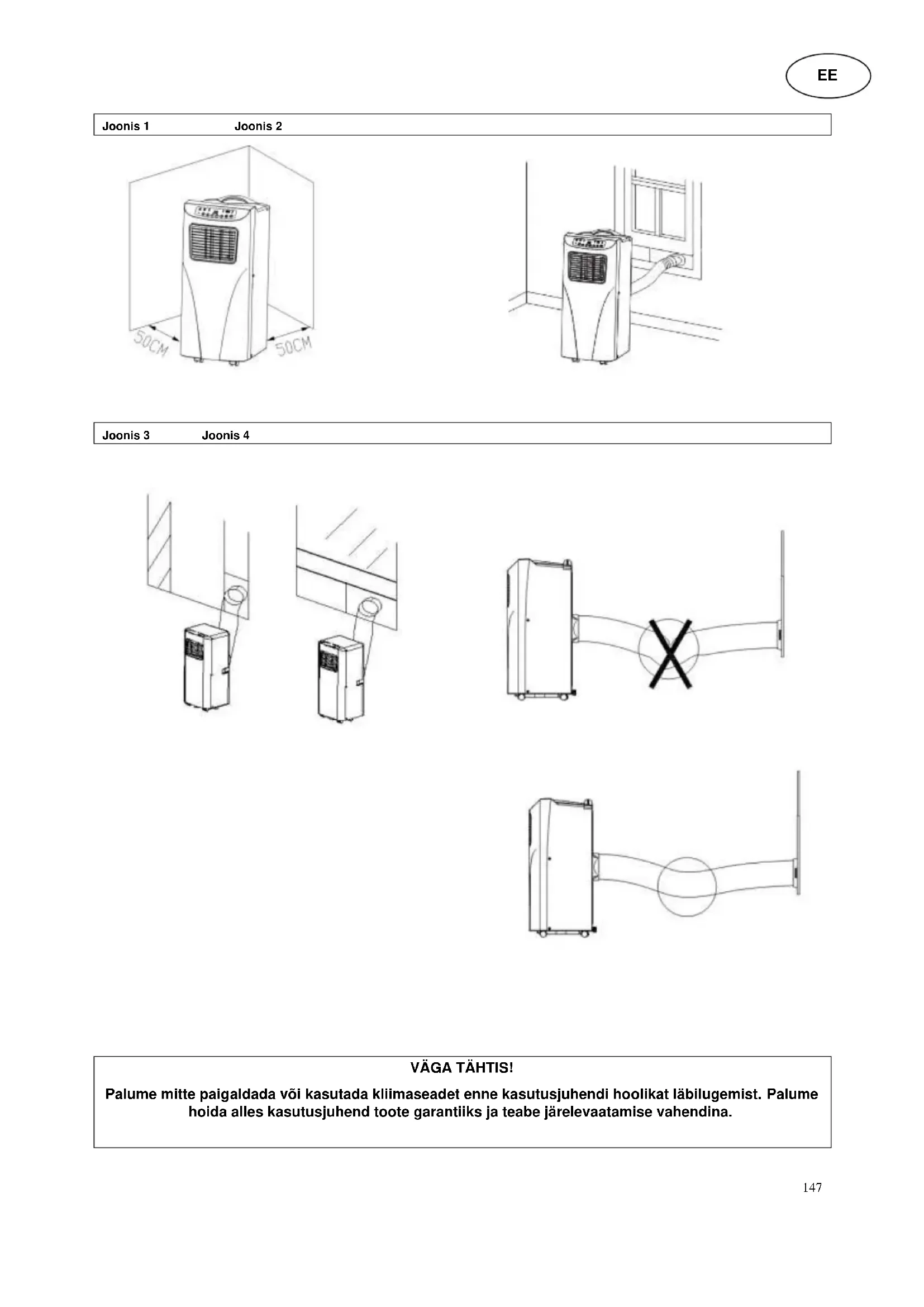 EE

Joonis 1 Joonis 2

50CM 50CM

Joonis 3 Joonis 4

VÄGA TÄHTIS!

Palume mitte paigaldada või kasutada kliimaseadet enne kasutusjuhendi hoolikat läbilugemist. Palume hoida alles kasutusjuhend toote garantiiks ja teabe järelevaatamise vahendina.

147