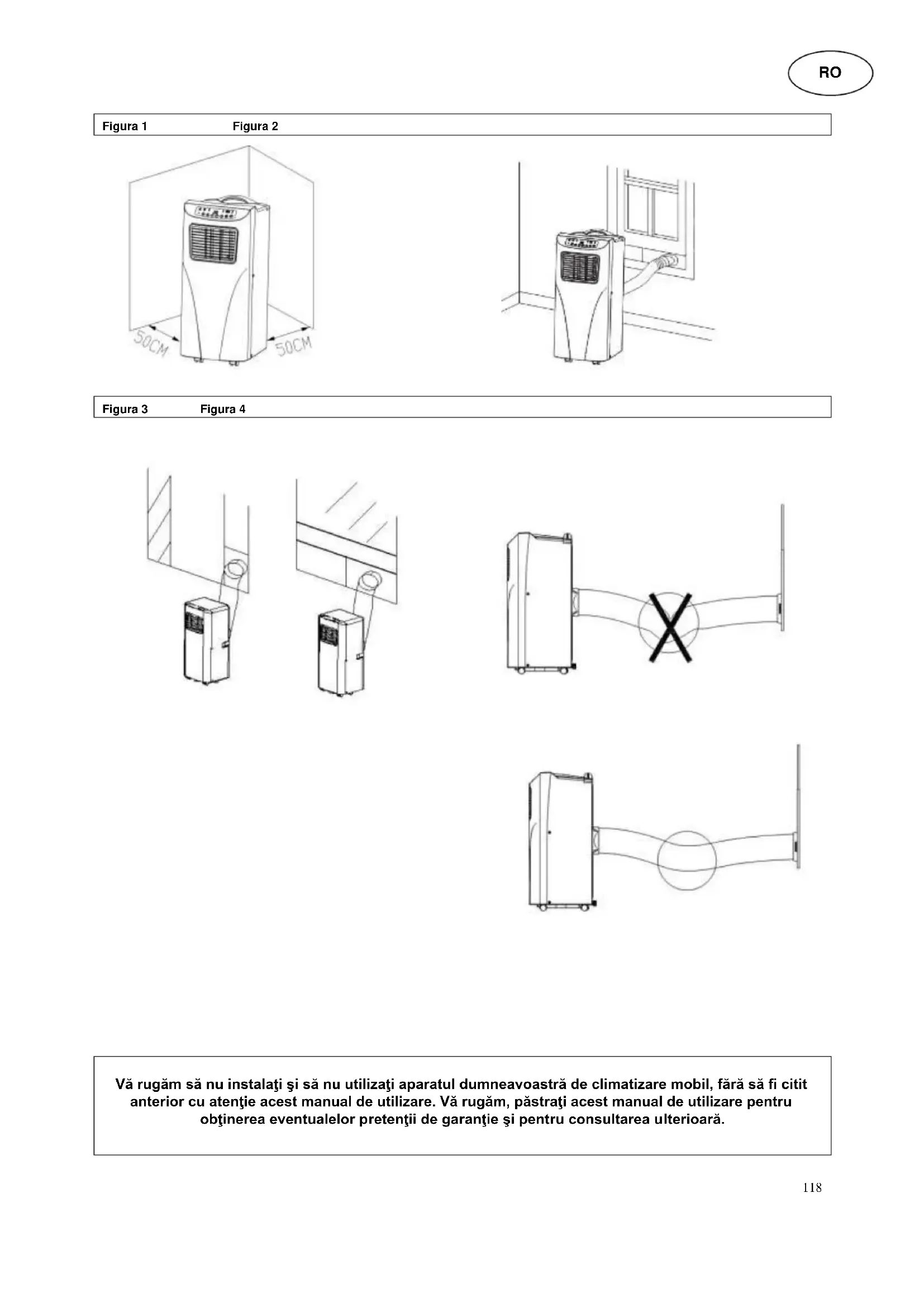 RO

Figura 1 Figura 2

50CM

50CM

Figura 3 Figura 4

Vă rugăm să nu instalaţi şi să nu utilizaţi aparatul dumneavoastră de climatizare mobil, fără să fi citit anterior cu atenţie acest manual de utilizare. Vă rugăm, păstraţi acest manual de utilizare pentru obţinerea eventualelor pretenţii de garanţie şi pentru consultarea ulterioară.

118