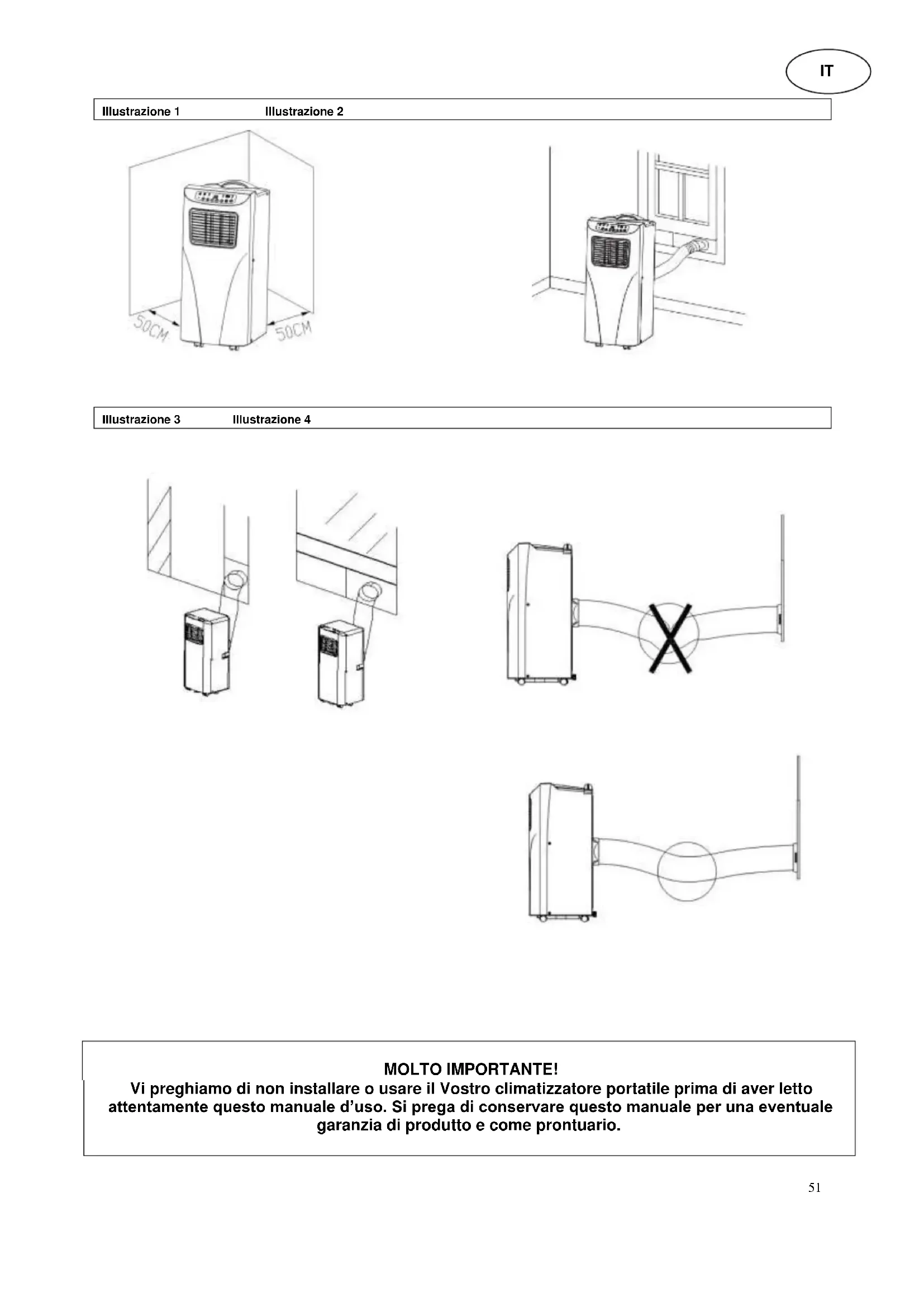 IT

Illustrazione 1 Illustrazione 2

50CM 50CM

Illustrazione 3 Illustrazione 4

MOLTO IMPORTANTE!
Vi preghiamo di non installare o usare il Vostro climatizzatore portatile prima di aver letto attentamente questo manuale d'uso. Si prega di conservare questo manuale per una eventuale garanzia di produtto e come prontuario.

51