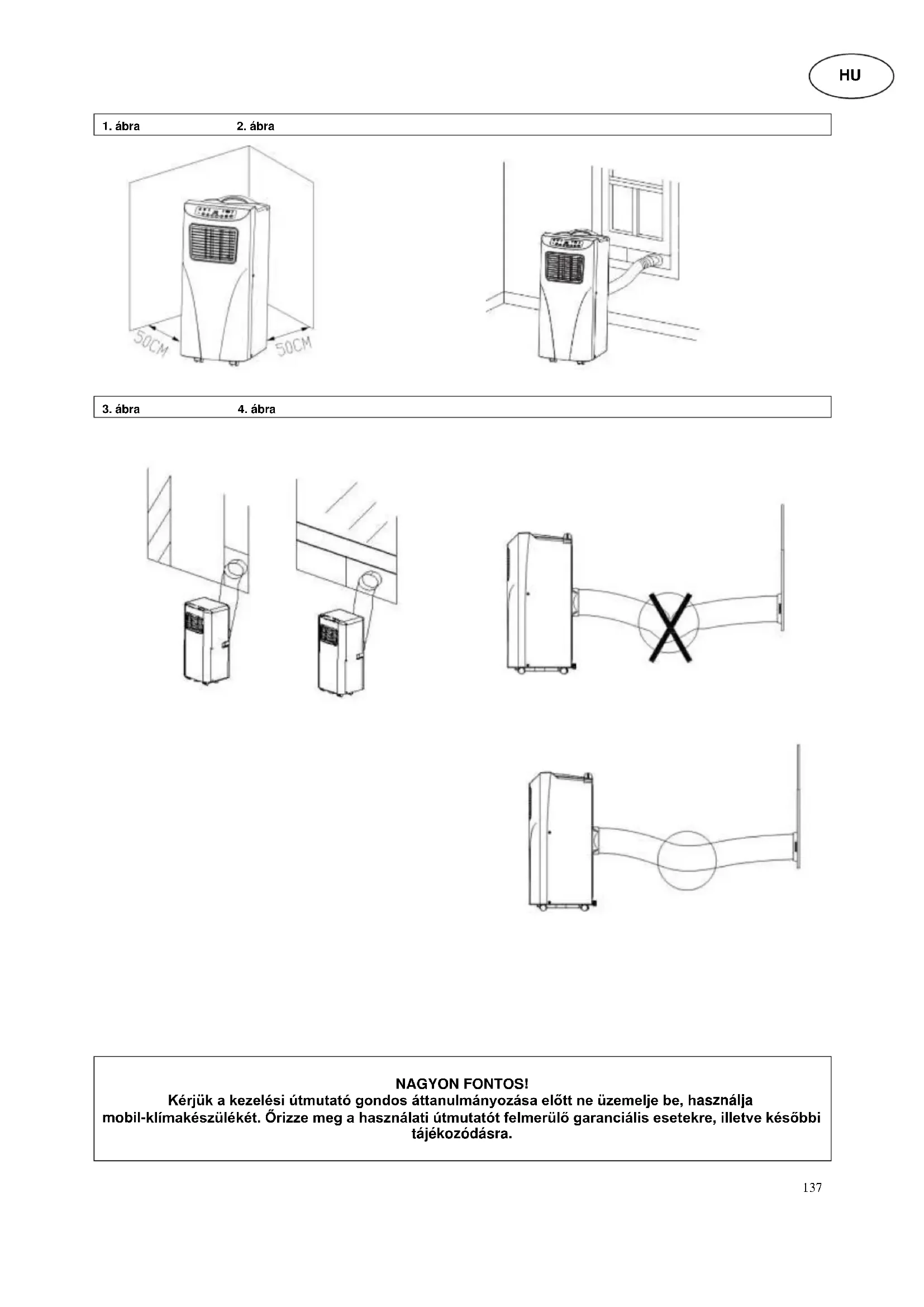 HU

1. ábra 2. ábra

50CM 50CM

3. ábra 4. ábra

NAGYON FONTOS!
Kérjük a kezelési útmutató gondos áttanulmányozása előtt ne üzemelje be, használja mobil-klímakészülékét. Őrizze meg a használati útmutatót felmerülő garanciális esetekre, illetve későbbi tájékozódásra.

137