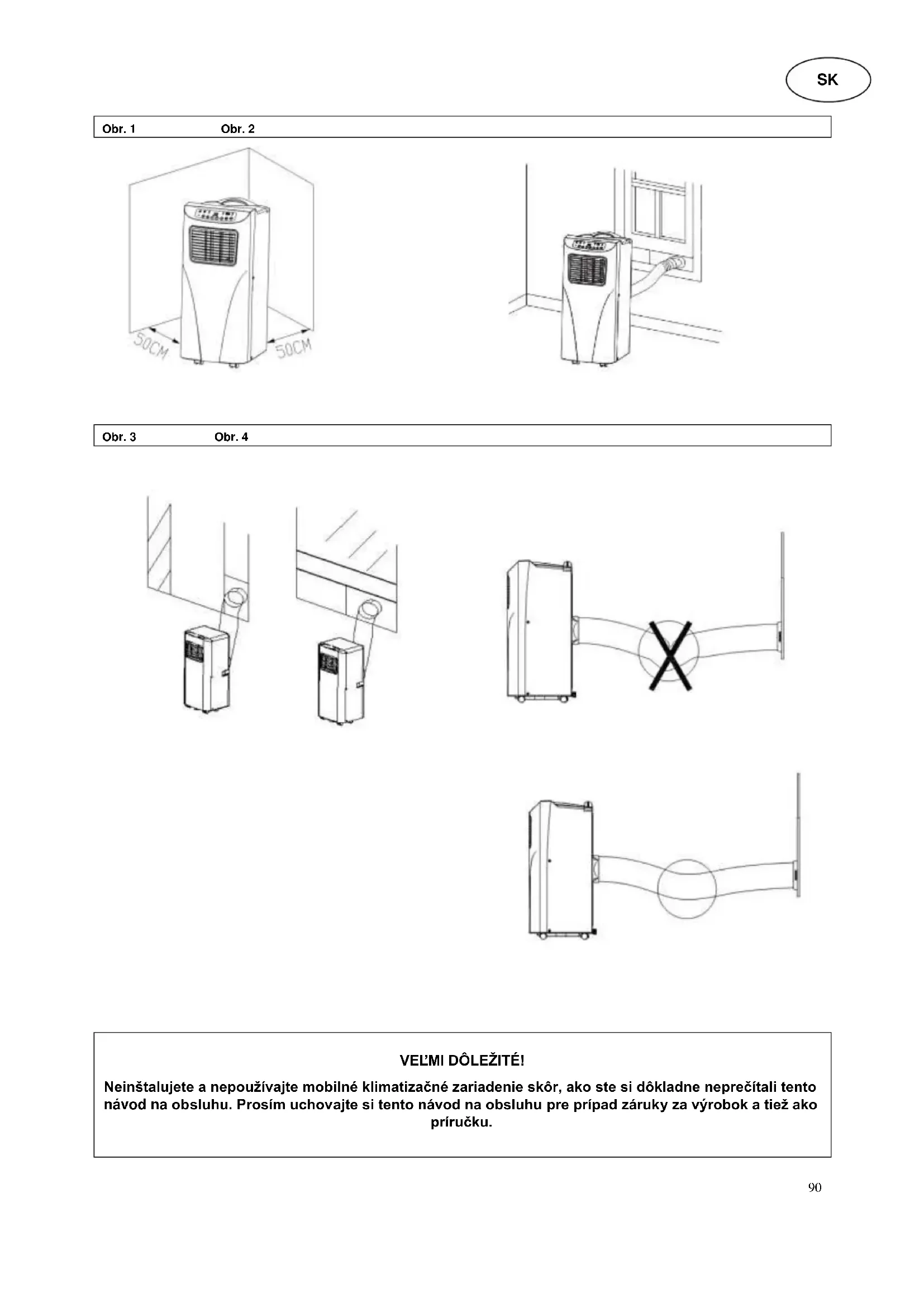 SK

Obr. 1 Obr. 2

50CM 50CM

Obr. 3 Obr. 4

VEĽMI DÔLEŽITÉ!

Neinštalujete a nepoužívajte mobilné klimatizačné zariadenie skôr, ako ste si dôkladne neprečítali tento návod na obsluhu. Prosím uchovajte si tento návod na obsluhu pre prípad záruky za výrobok a tiež ako príručku.

90