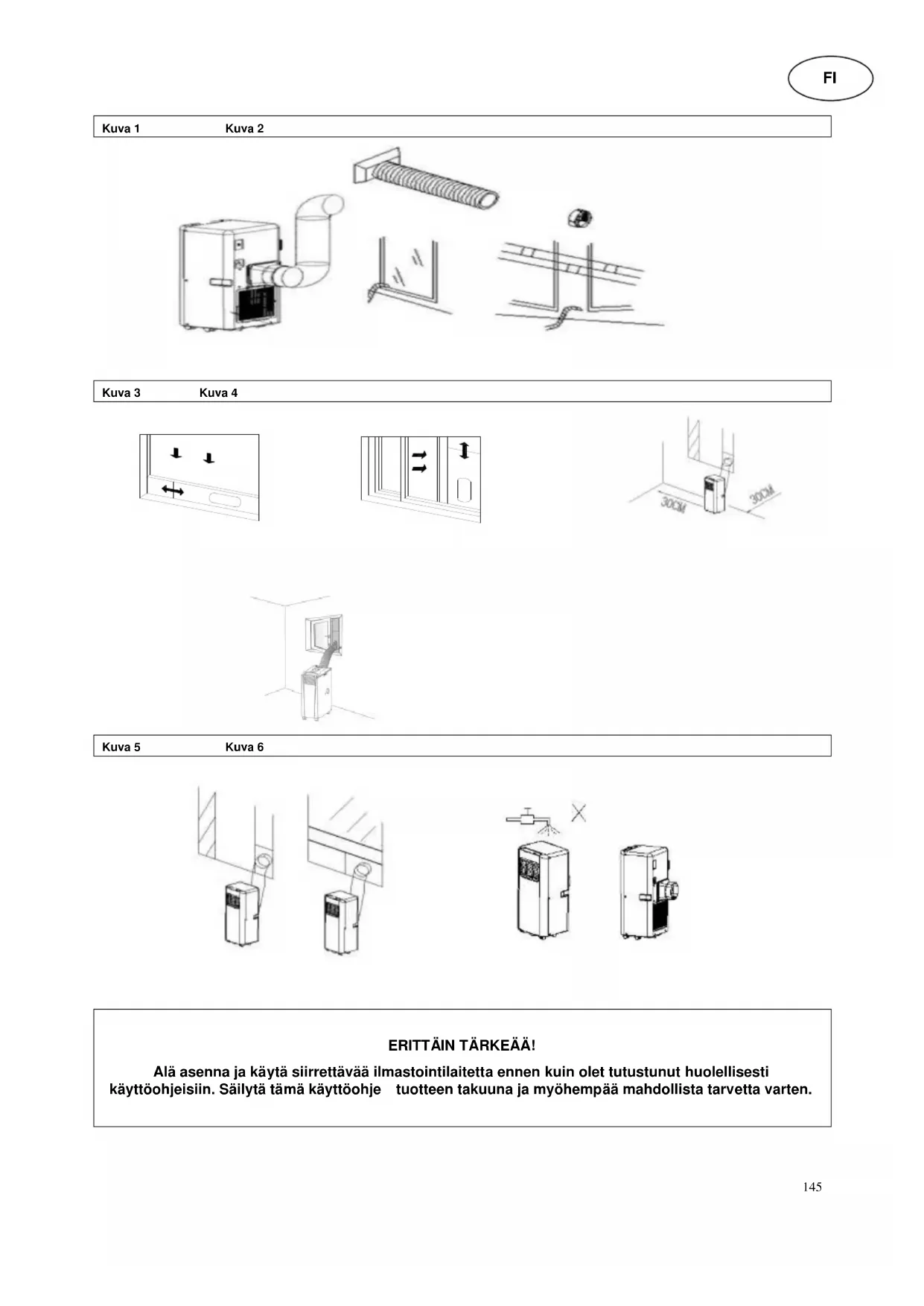 FI

Kuva 1 Kuva 2

Kuva 3 Kuva 4

30CM

30CM

Kuva 5 Kuva 6

ERITTÄIN TÄRKEÄÄ!

Alä asenna ja käytä siirrettävää ilmastointilaitetta ennen kuin olet tutustunut huolellisesti käyttöohjeisiin. Säilytä tämä käyttöohje tuotteen takuuna ja myöhempää mahdollista tarvetta varten.

145