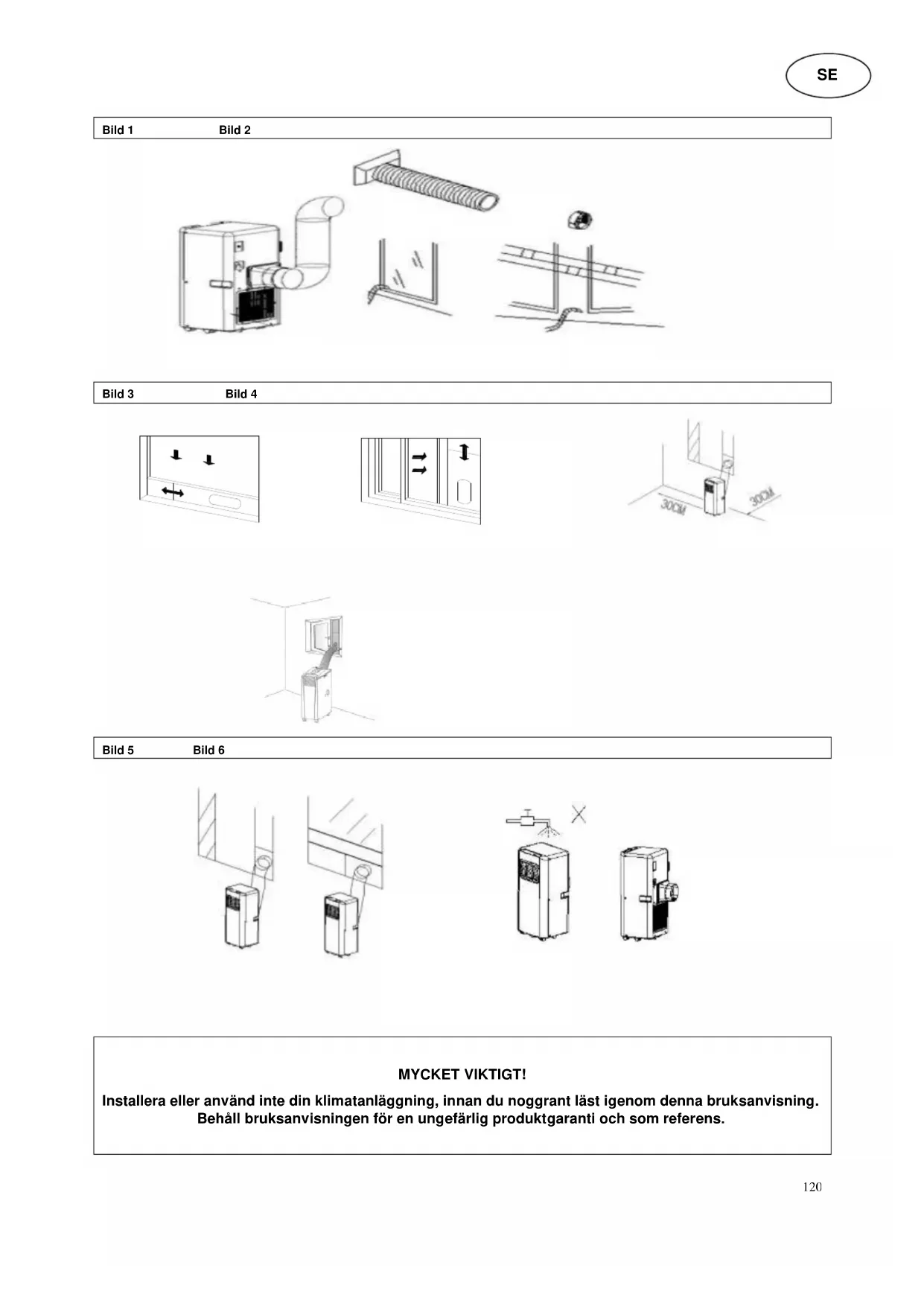 SE

Bild 1 Bild 2

Bild 3 Bild 4

30CM

30CM

Bild 5 Bild 6

MYCKET VIKTIGT!

Installera eller använd inte din klimatanläggning, innan du noggrant läst igenom denna bruksanvisning. Behåll bruksanvisningen för en ungefärlig produktgaranti och som referens.

120