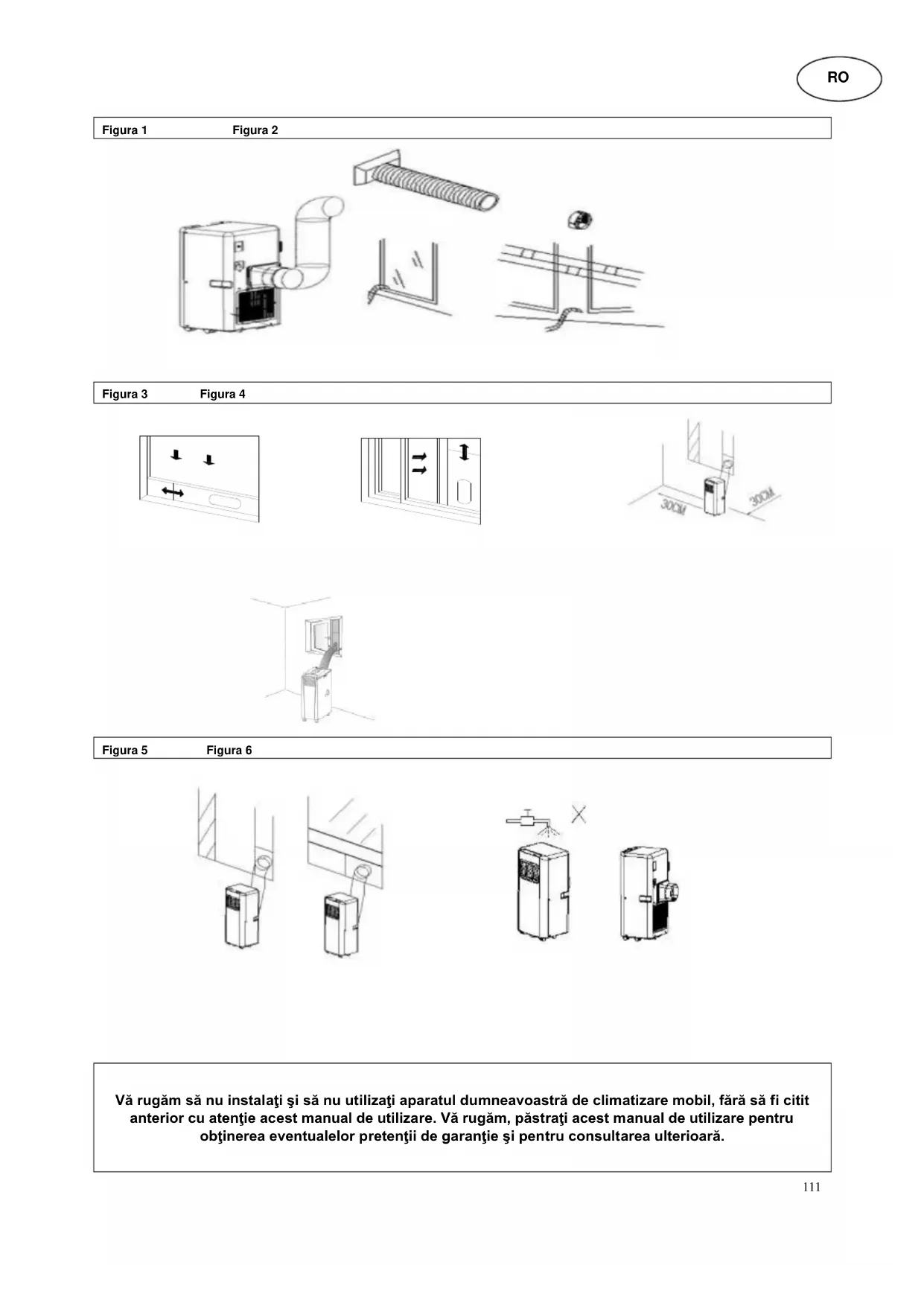 RO

Figura 1 Figura 2

Figura 3 Figura 4

30CM

30CM

Figura 5 Figura 6

Vă rugăm să nu instalaţi şi să nu utilizaţi aparatul dumneavoastră de climatizare mobil, fără să fi citit anterior cu atenţie acest manual de utilizare. Vă rugăm, păstraţi acest manual de utilizare pentru obţinerea eventualelor pretenţii de garanţie şi pentru consultarea ulterioară.

111