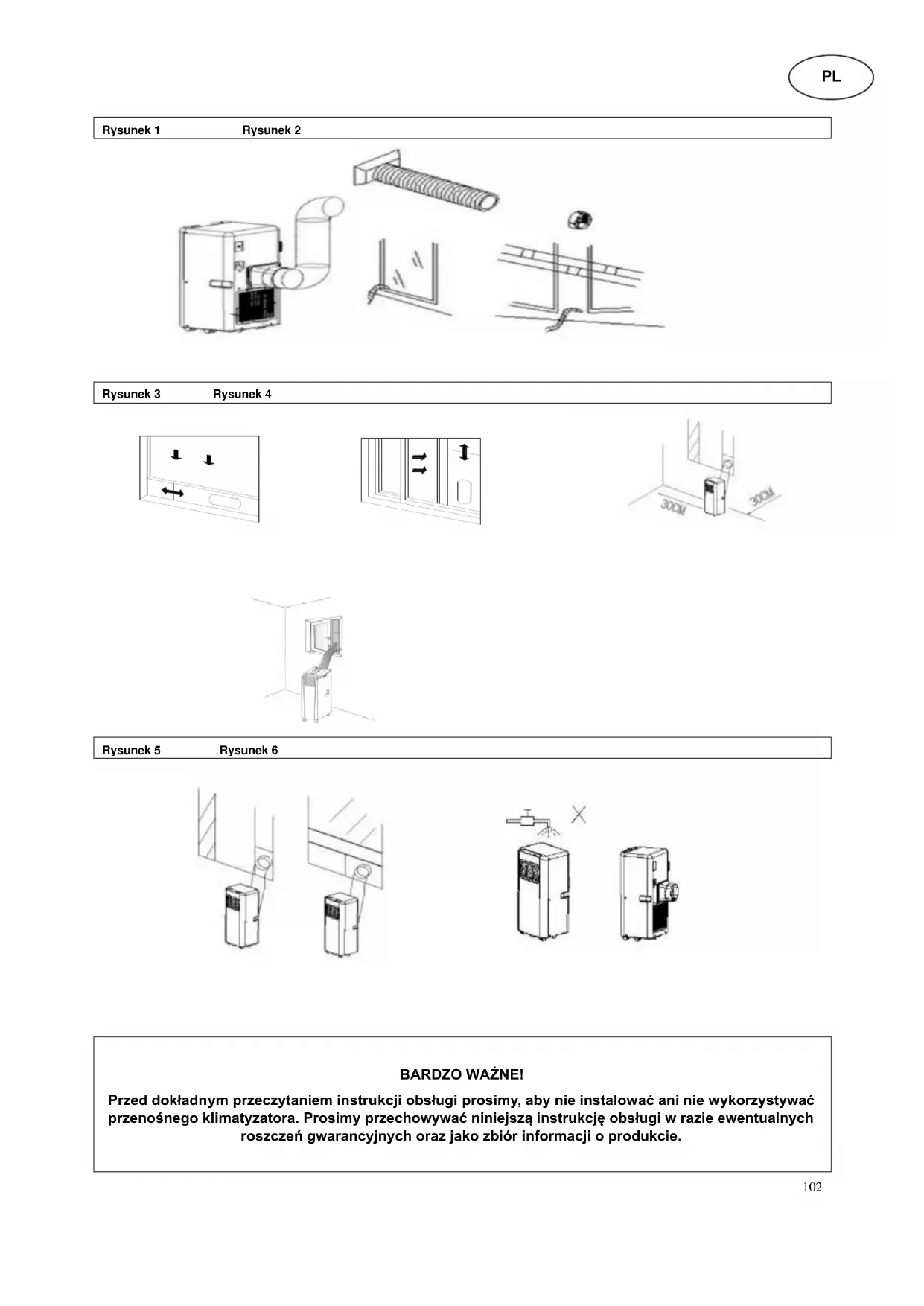 PL

Rysunek 1 Rysunek 2

Rysunek 3 Rysunek 4

30CM
30CM

Rysunek 5 Rysunek 6

BARDZO WAŻNE!

Przed dokładnym przeczytaniem instrukcji obsługi prosimy, aby nie instalować ani nie wykorzystywać przenośnego klimatyzatora. Prosimy przechowywać niniejszą instrukcję obsługi w razie ewentualnych roszczeń gwarancyjnych oraz jako zbiór informacji o produkcie.

102