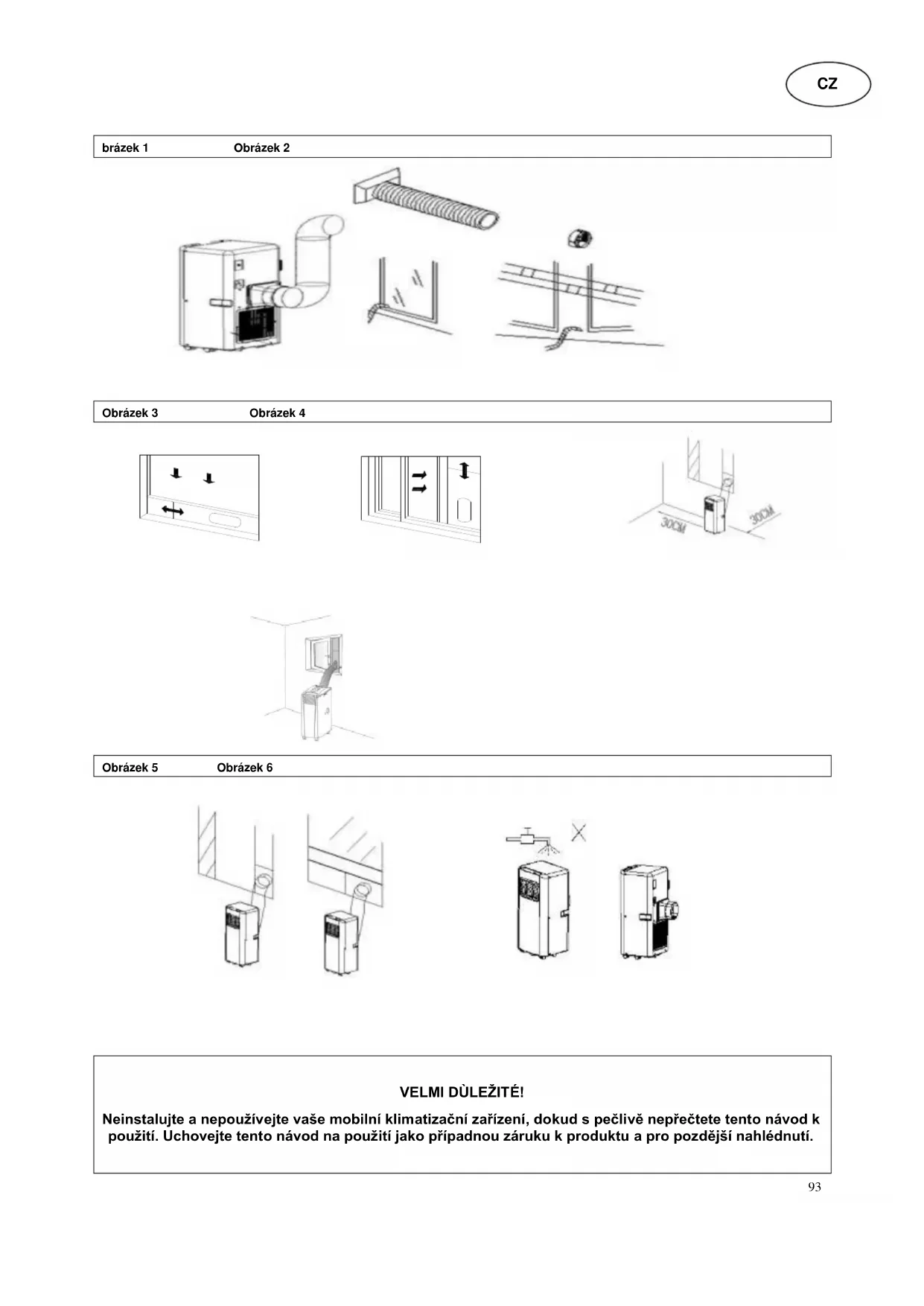 CZ

brázek 1 Obrázek 2

Obrázek 3 Obrázek 4

30CM

30CM

Obrázek 5 Obrázek 6

VELMI DÙLEŽITÉ!

Neinstalujte a nepoužívejte vaše mobilní klimatizační zařízení, dokud s pečlivě nepřečtete tento návod k použití. Uchovejte tento návod na použití jako případnou záruku k produktu a pro pozdější nahlédnutí.

93