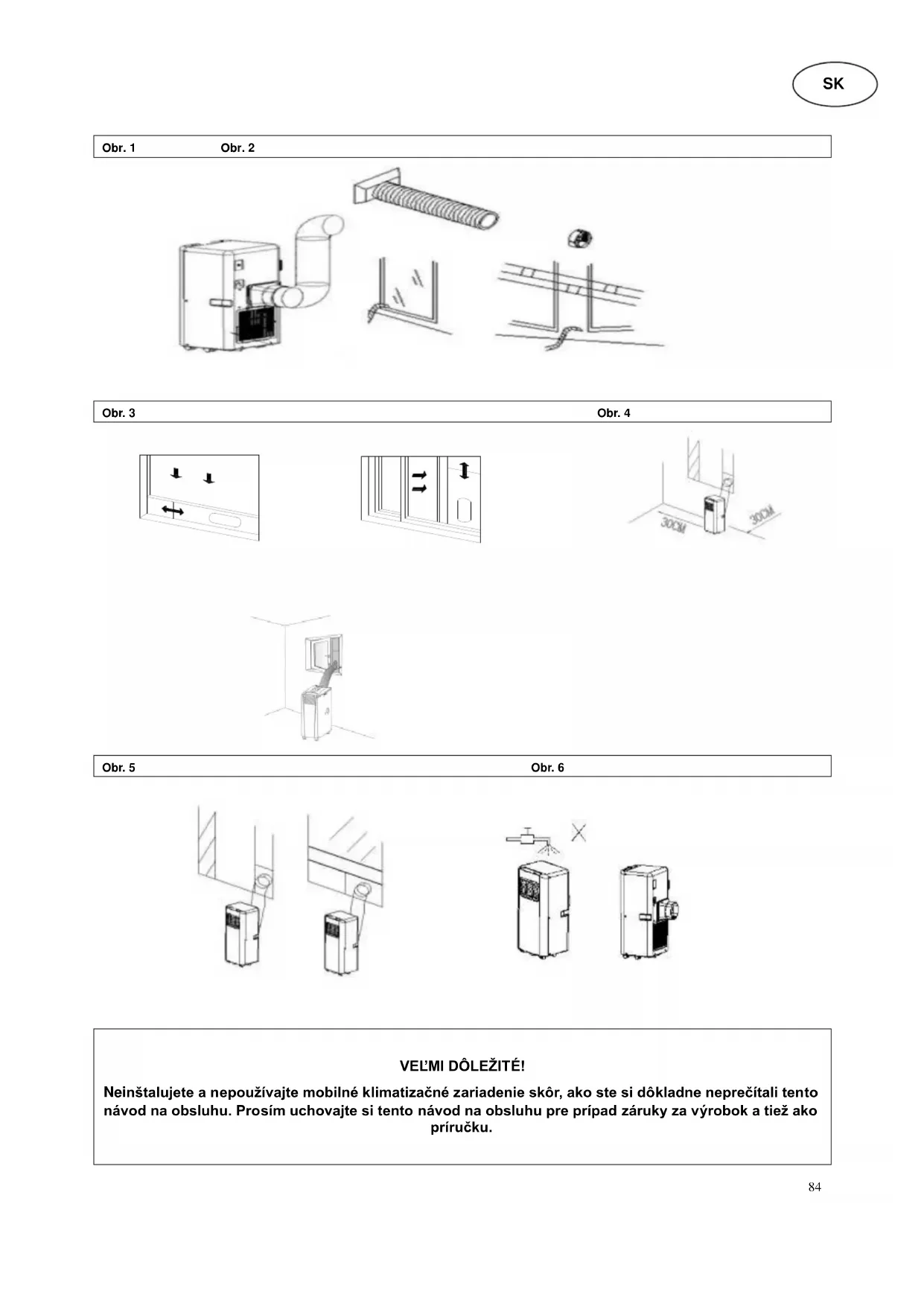 SK

Obr. 1 Obr. 2

Obr. 3 Obr. 4

30CM

30CM

Obr. 5 Obr. 6

VEĽMI DÔLEŽITÉ!

Neinštalujete a nepoužívajte mobilné klimatizačné zariadenie skôr, ako ste si dôkladne neprečítali tento návod na obsluhu. Prosím uchovajte si tento návod na obsluhu pre prípad záruky za výrobok a tiež ako príručku.

84