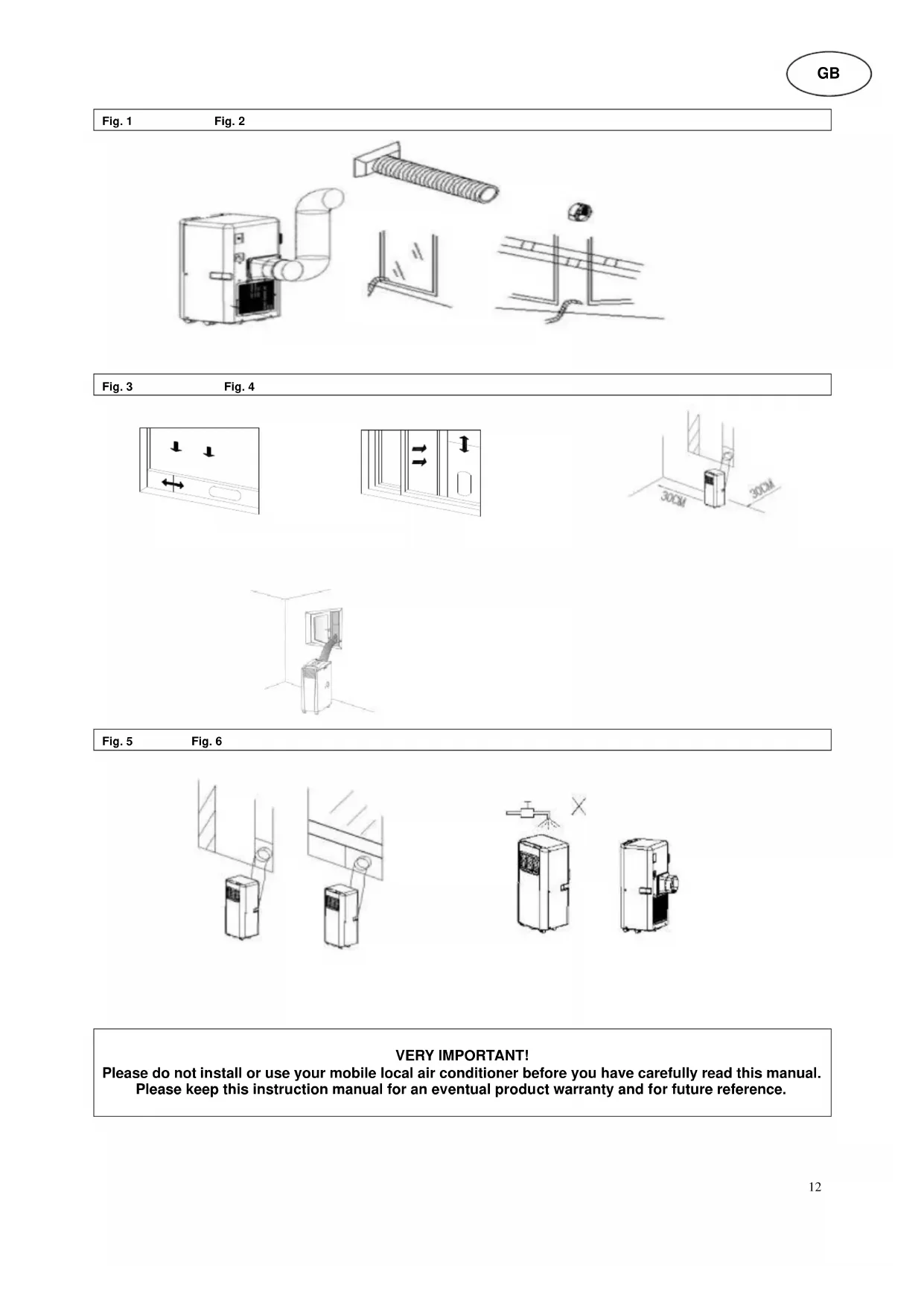 GB

Fig. 1 Fig. 2

Fig. 3 Fig. 4

30CM

30CM

Fig. 5 Fig. 6

VERY IMPORTANT!
Please do not install or use your mobile local air conditioner before you have carefully read this manual.
Please keep this instruction manual for an eventual product warranty and for future reference.

12