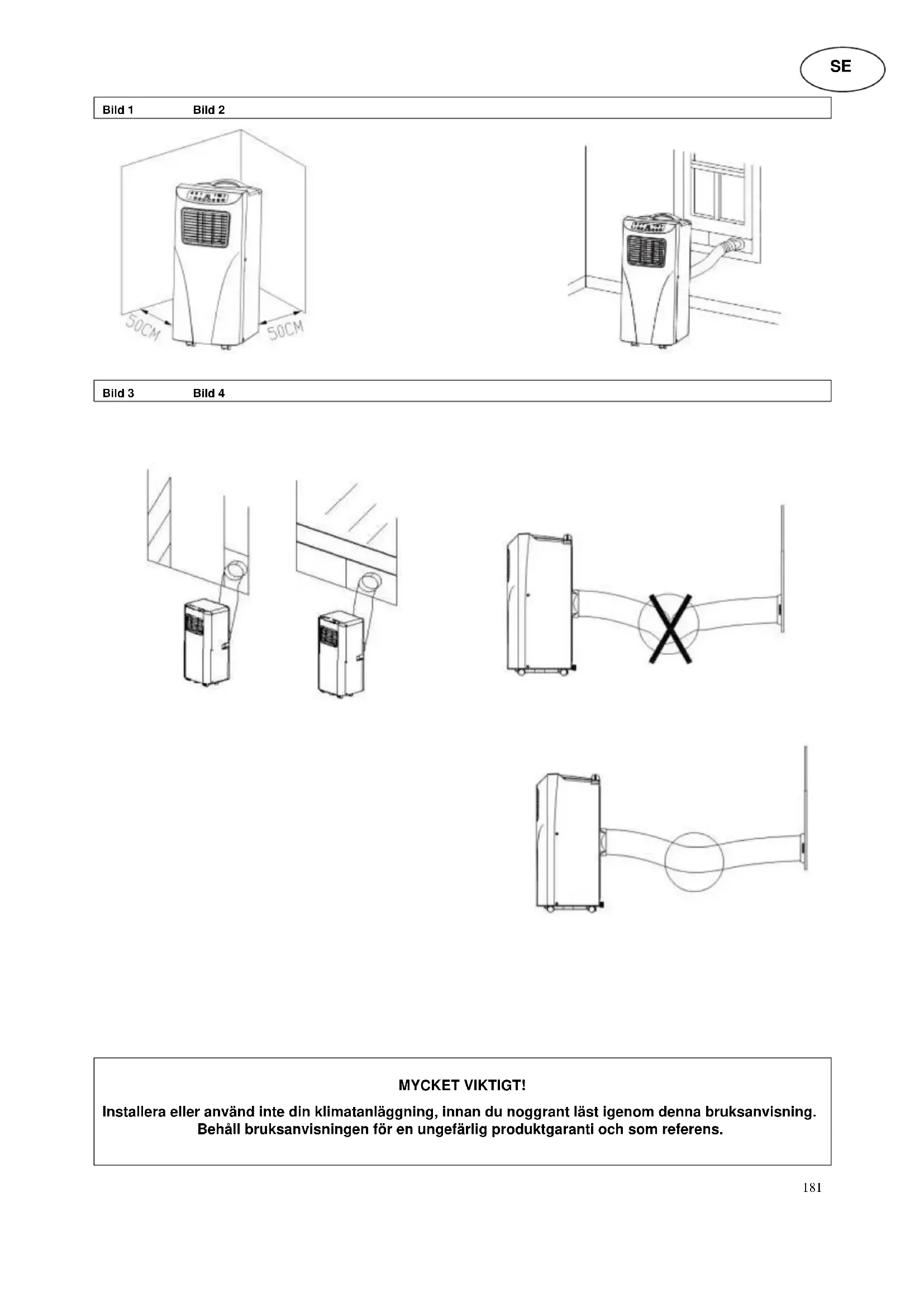 SE

Bild 1 Bild 2

50CM

50CM

Bild 3 Bild 4

MYCKET VIKTIGT!

Installera eller använd inte din klimatanläggning, innan du noggrant läst igenom denna bruksanvisning. Behåll bruksanvisningen för en ungefärlig produktgaranti och som referens.

181