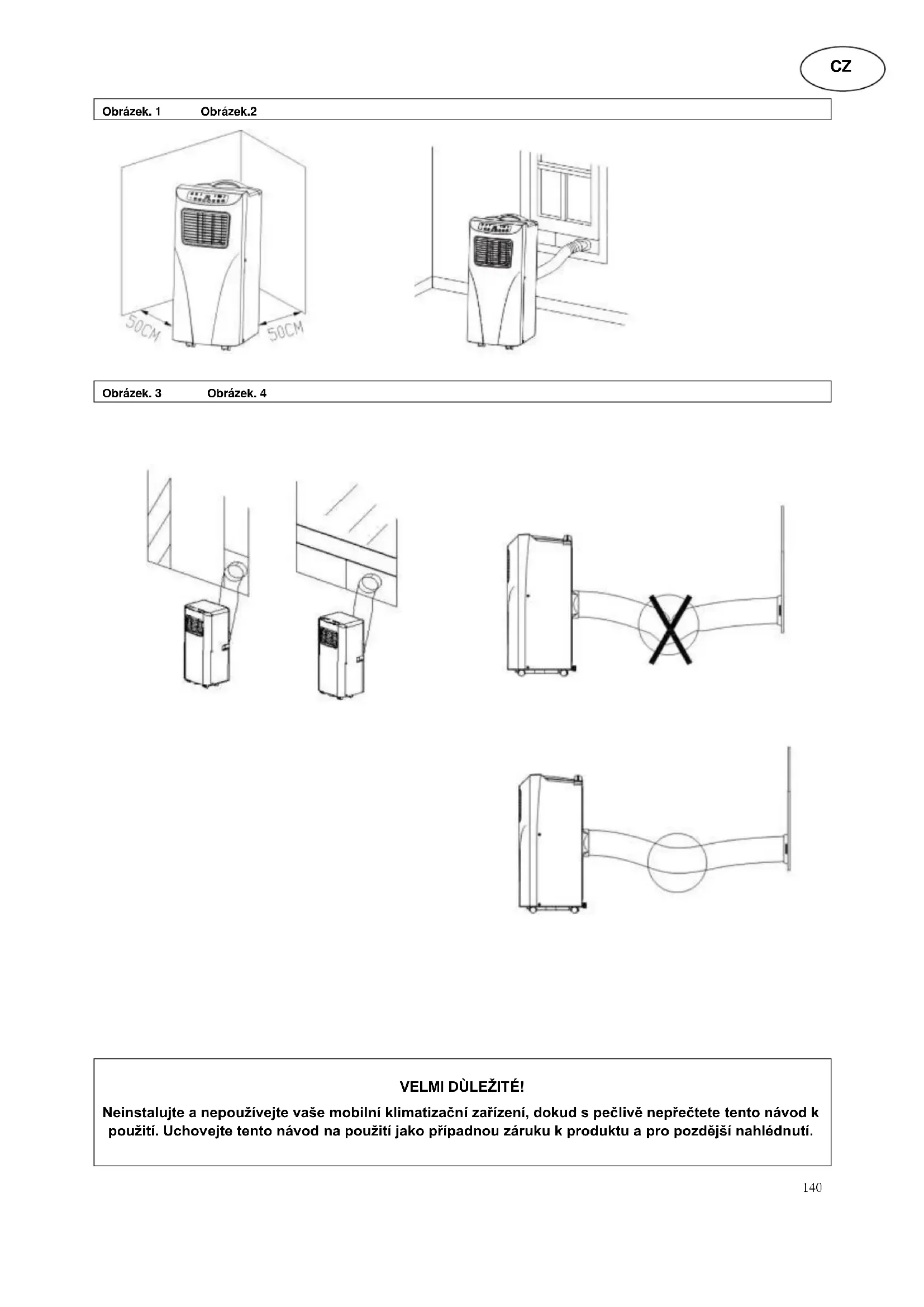 CZ

Obrázek. 1 Obrázek.2

50CM 50CM

Obrázek. 3 Obrázek. 4

VELMI DÙLEŽITÉ!

Neinstalujte a nepoužívejte vaše mobilní klimatizační zařízení, dokud s pečlivě nepřečtete tento návod k použití. Uchovejte tento návod na použití jako případnou záruku k produktu a pro pozdější nahlédnutí.

140