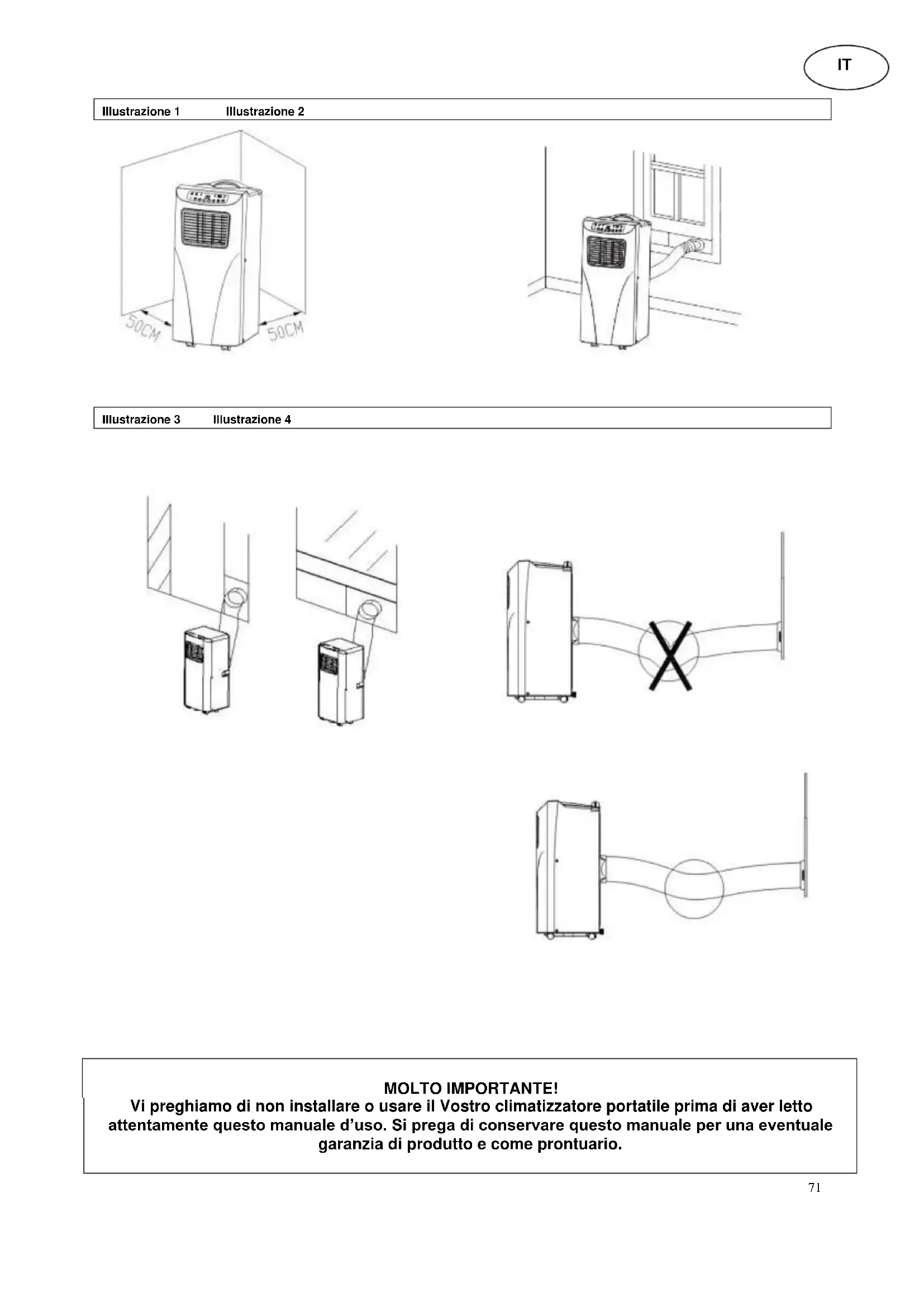 IT

Illustrazione 1 Illustrazione 2

50CM 50CM

Illustrazione 3 Illustrazione 4

MOLTO IMPORTANTE!
Vi preghiamo di non installare o usare il Vostro climatizzatore portatile prima di aver letto attentamente questo manuale d'uso. Si prega di conservare questo manuale per una eventuale garanzia di produtto e come prontuario.

71