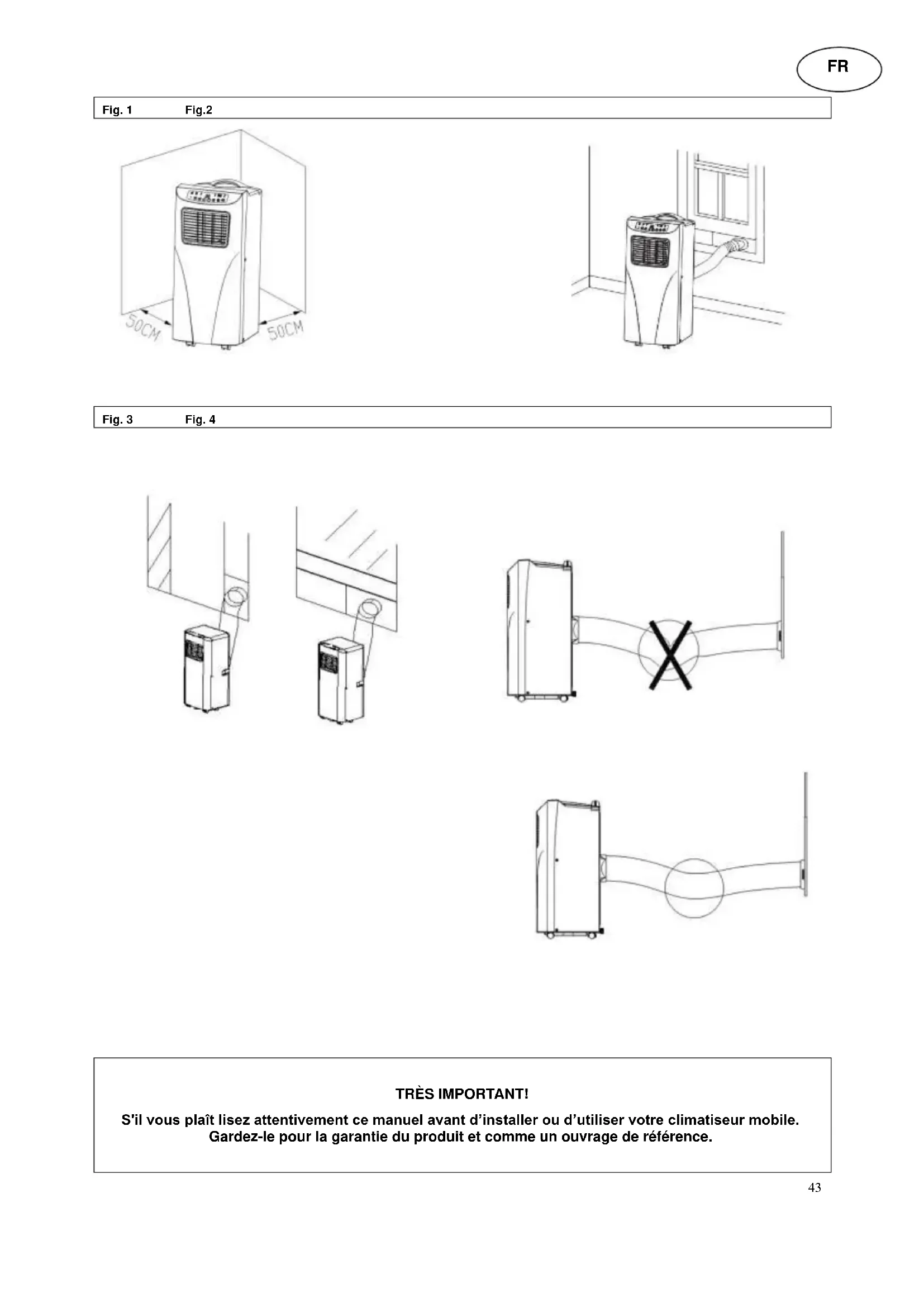 FR

Fig. 1 Fig.2

50CM

50CM

Fig. 3 Fig. 4

TRÈS IMPORTANT!

S'il vous plaît lisez attentivement ce manuel avant d'installer ou d'utiliser votre climatiseur mobile. Gardez-le pour la garantie du produit et comme un ouvrage de référence.

43