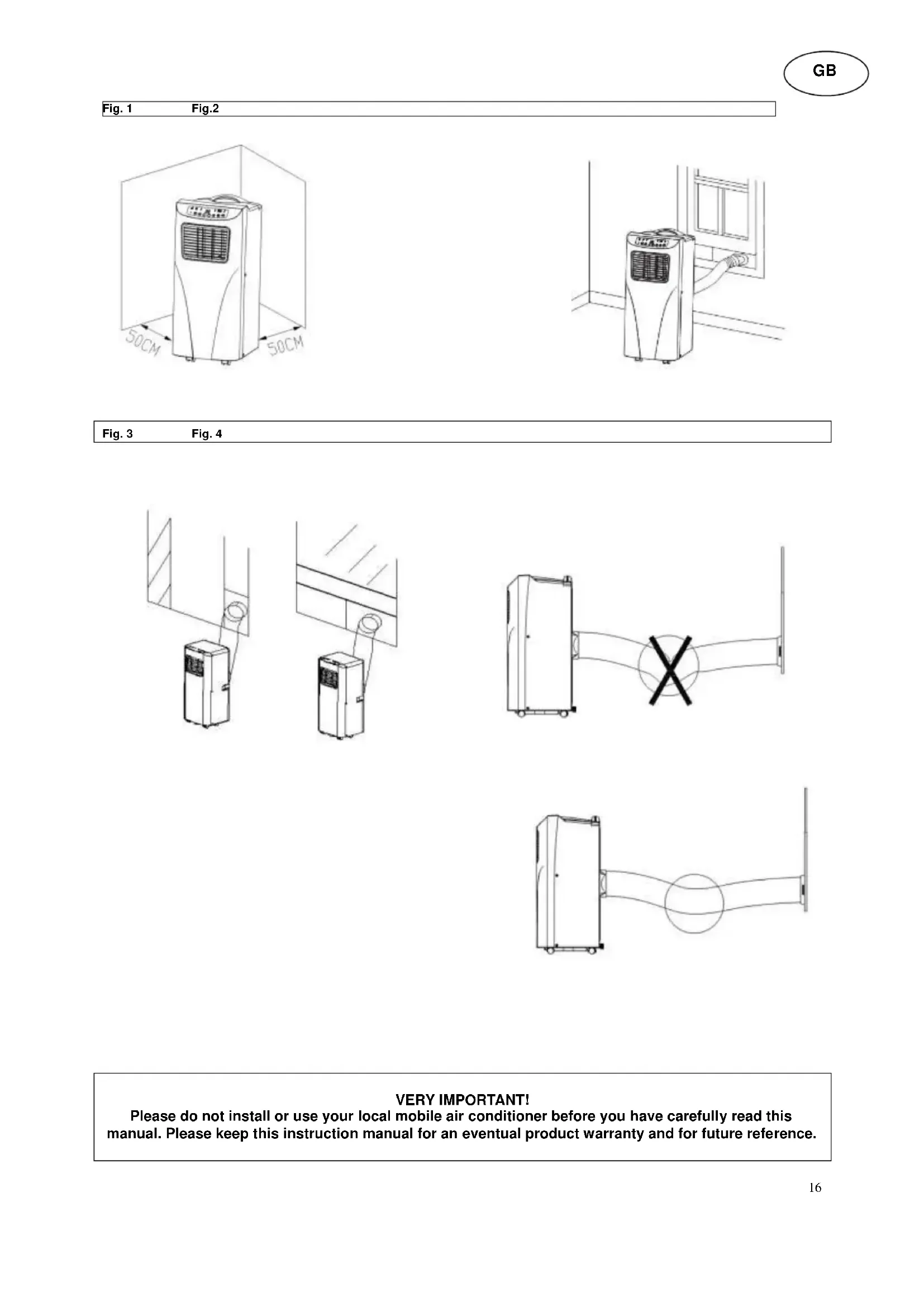 GB

Fig. 1 Fig.2

50CM 50CM

Fig. 3 Fig. 4

VERY IMPORTANT!
Please do not install or use your local mobile air conditioner before you have carefully read this manual. Please keep this instruction manual for an eventual product warranty and for future reference.

16