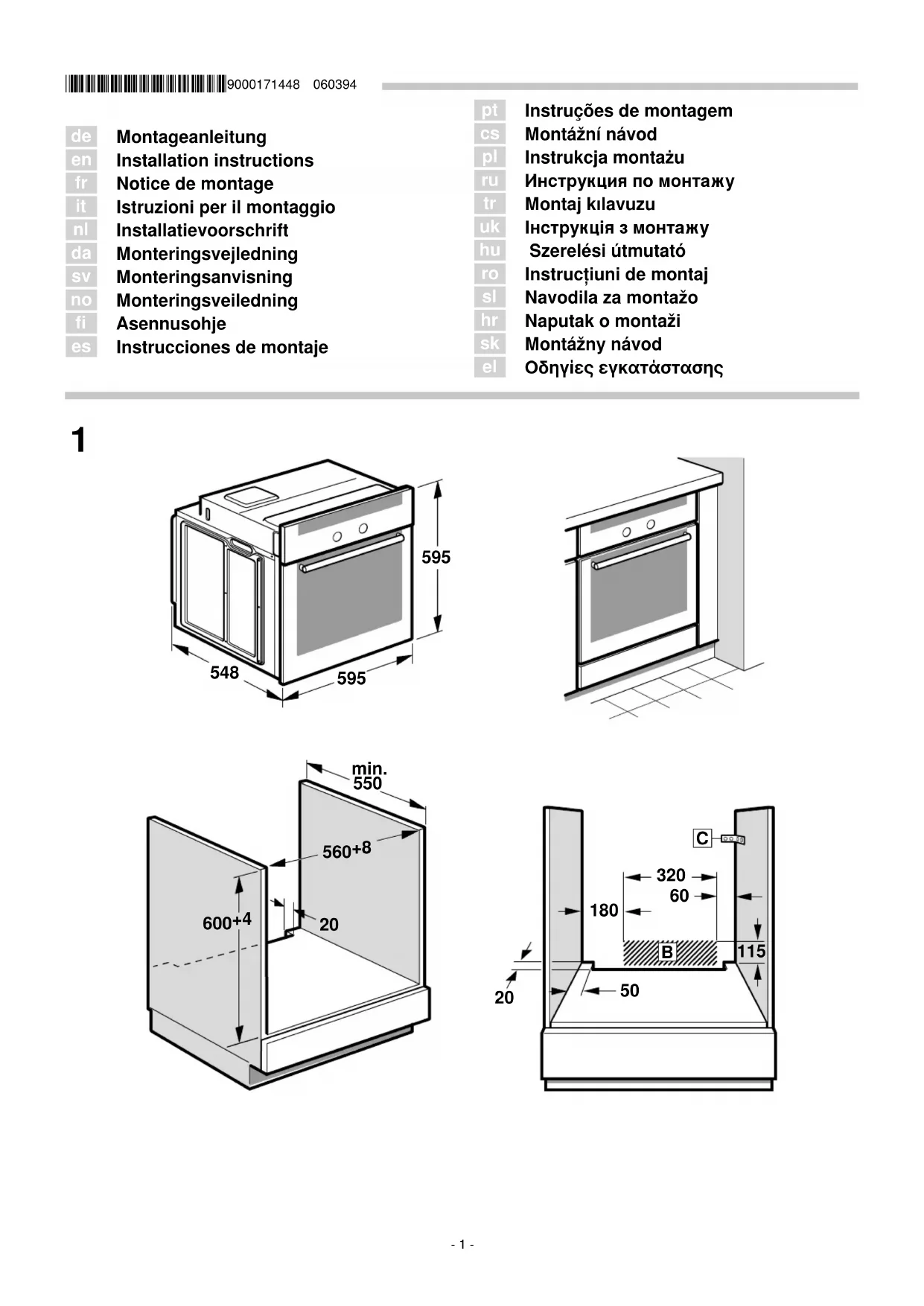 9000171448 060394

de Montageanleitung
en Installation instructions
fr Notice de montage
it Istruzioni per il montaggio
nl Installatievoorschrift
da Monteringsvejledning
sv Monteringsanvisning
no Monteringsveiledning
fi Asennusohje
es Instrucciones de montaje

pt Instruções de montagem
cs Montážní návod
pl Instrukcja montażu
ru Инструкция по монтажу
tr Montaj kılavuzu
uk Інструкція з монтажу
hu Szerelési útmutató
ro Instrucțiuni de montaj
sl Navodila za montažo
hr Naputak o montaži
sk Montážny návod
el Οδηγίες εγκατάστασης

1

595
548
595

min. 550
560+8
600+4
20

C
320
60
180
B
115
20
50

- 1 -