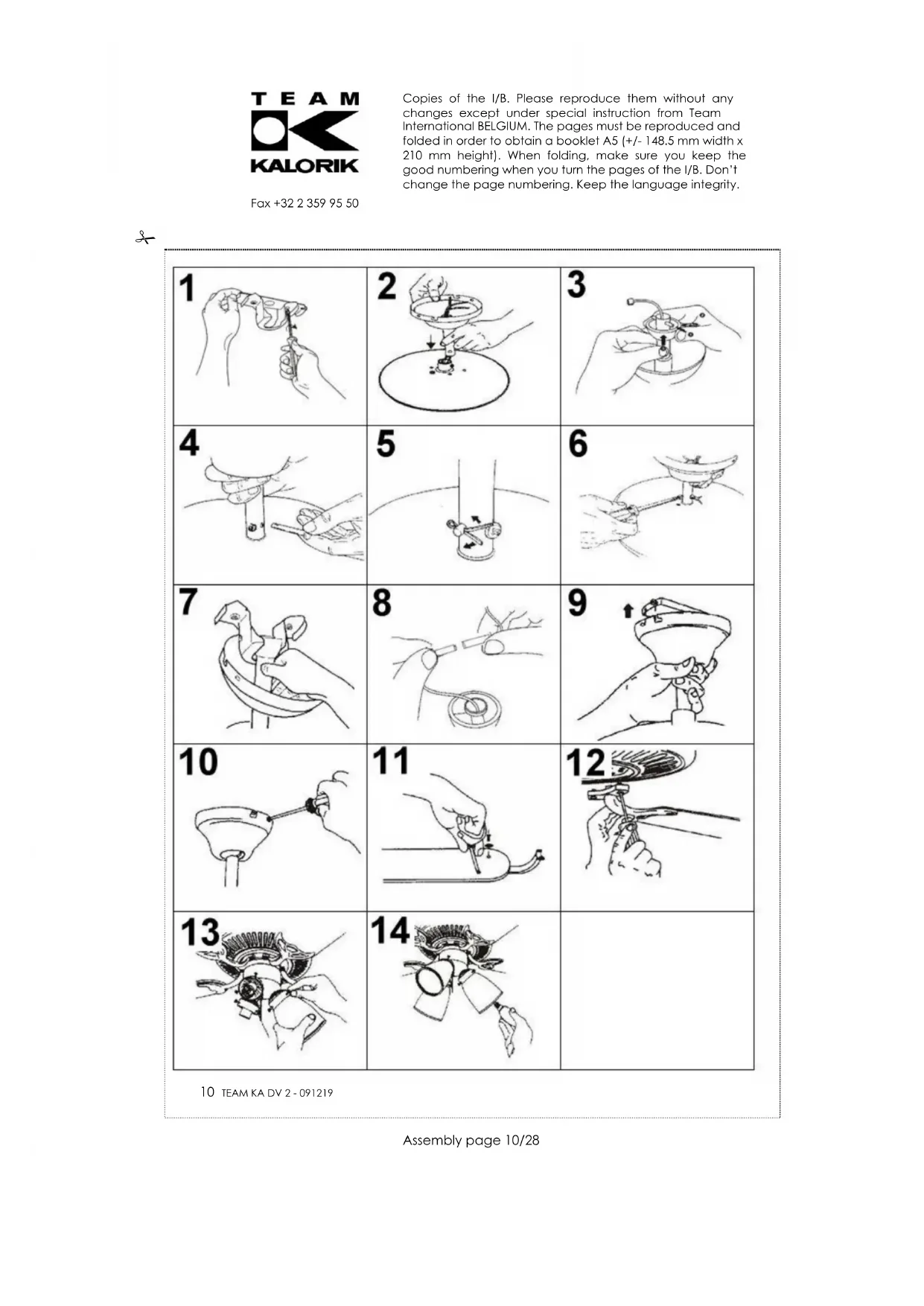 TEAM
KALORIK

Fax +32 2 359 95 50

Copies of the I/B. Please reproduce them without any changes except under special instruction from Team International BELGIUM. The pages must be reproduced and folded in order to obtain a booklet A5 (+/- 148.5 mm width x 210 mm height). When folding, make sure you keep the good numbering when you turn the pages of the I/B. Don't change the page numbering. Keep the language integrity.

1 2 3 4 5 6 7 8 9 10 11 12 13 14

10 TEAM KA DV 2 - 091219

Assembly page 10/28