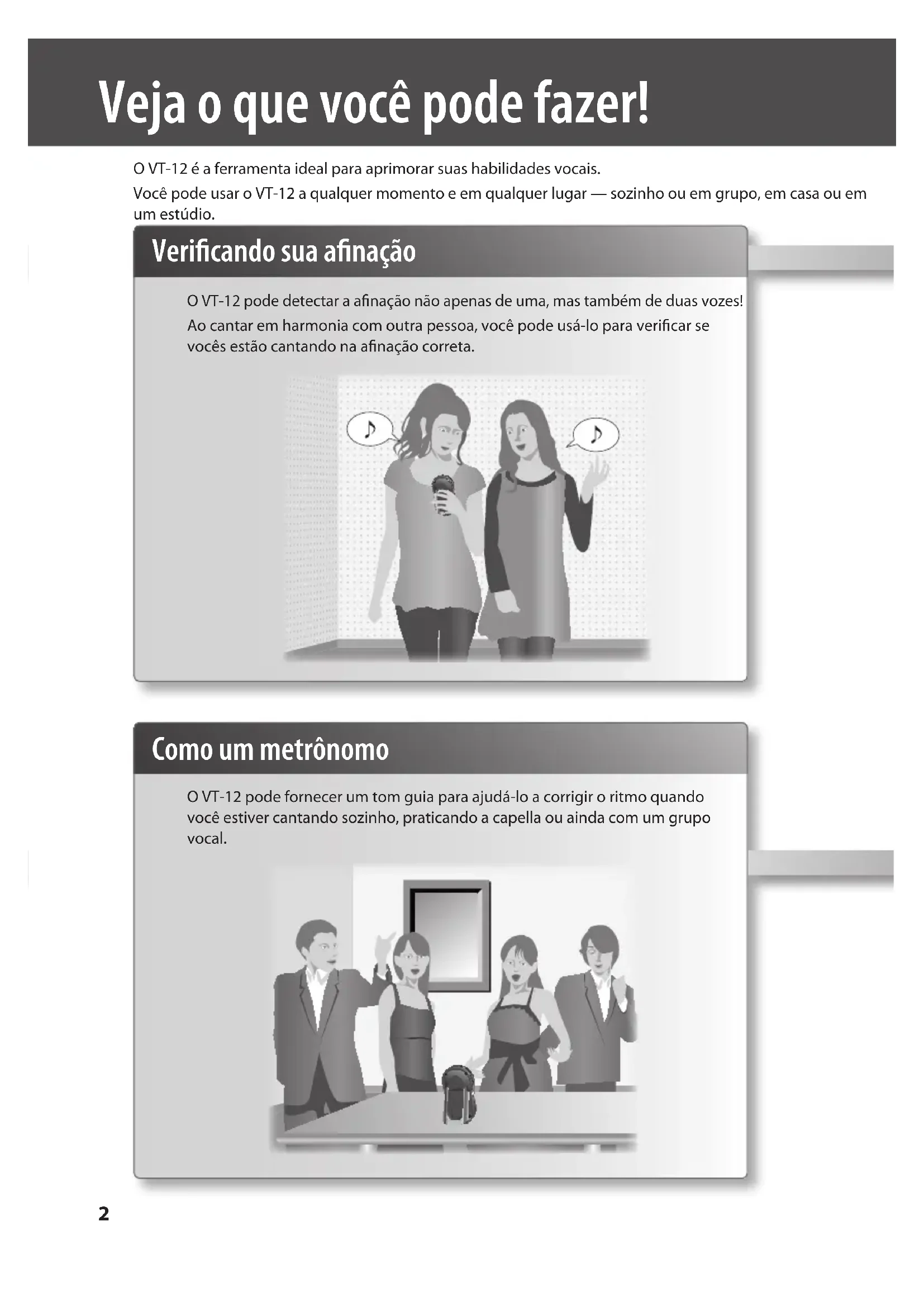 Veja o que você pode fazer!

O VT-12 é a ferramenta ideal para aprimorar suas habilidades vocais.

Você pode usar o VT-12 a qualquer momento e em qualquer lugar — sozinho ou em grupo, em casa ou em um estúdio.

Verificando sua afinação

O VT-12 pode detectar a afinação não apenas de uma, mas também de duas vozes!

Ao cantar em harmonia com outra pessoa, você pode usá-lo para verificar se vocês estão cantando na afinação correta.

Como um metrônomo

O VT-12 pode fornecer um tom guia para ajudá-lo a corrigir o ritmo quando você estiver cantando sozinho, praticando a capella ou ainda com um grupo vocal.

2