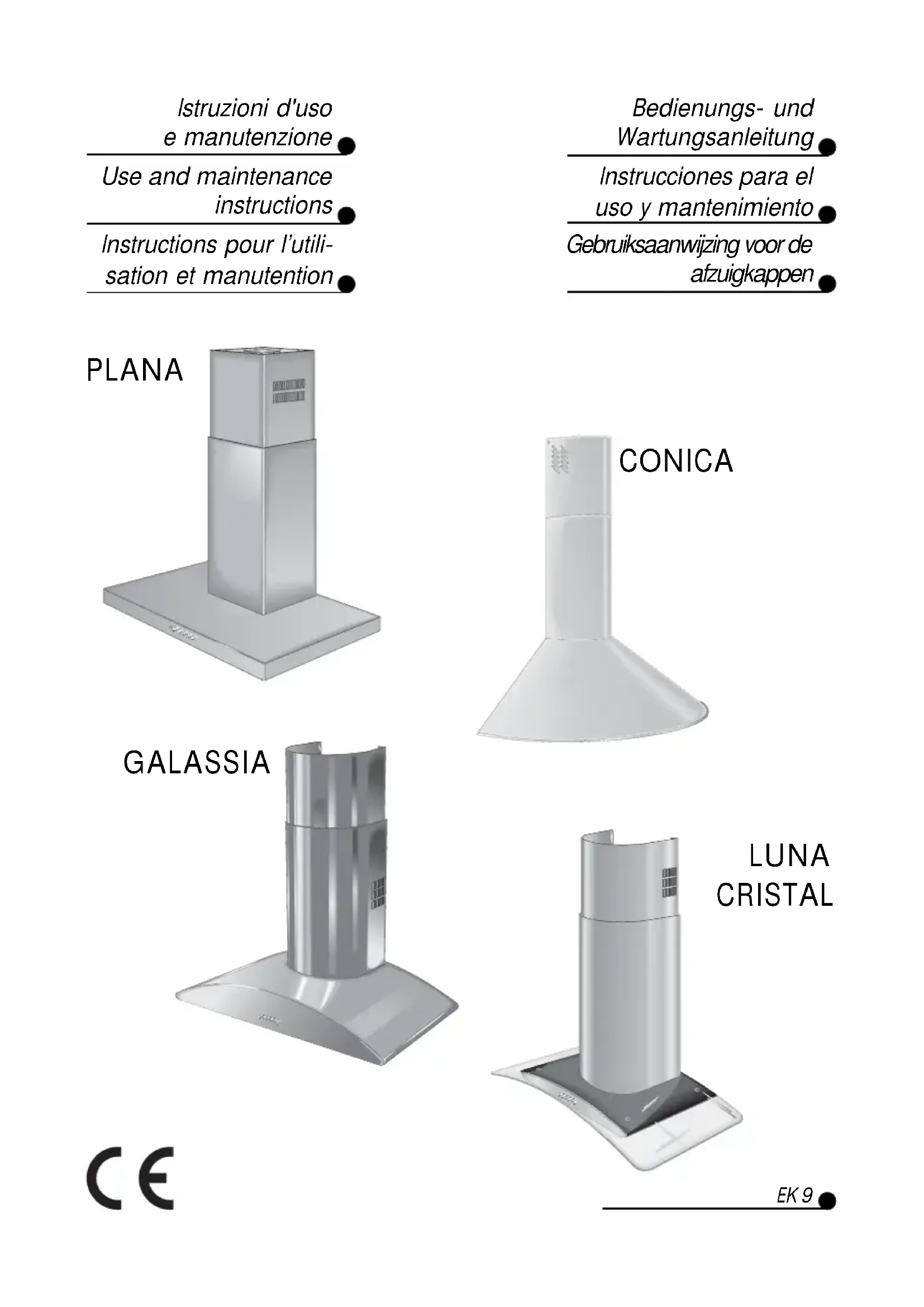 Istruzioni d'uso e manutenzione

Use and maintenance instructions

Instructions pour l'utilisation et manutention

Bedienungs- und Wartungsanleitung

Instrucciones para el uso y mantenimiento

Gebruiksaanwijzing voor de afzuigkappen

PLANA

CONICA

GALASSIA

LUNA CRISTAL

CE

EK 9