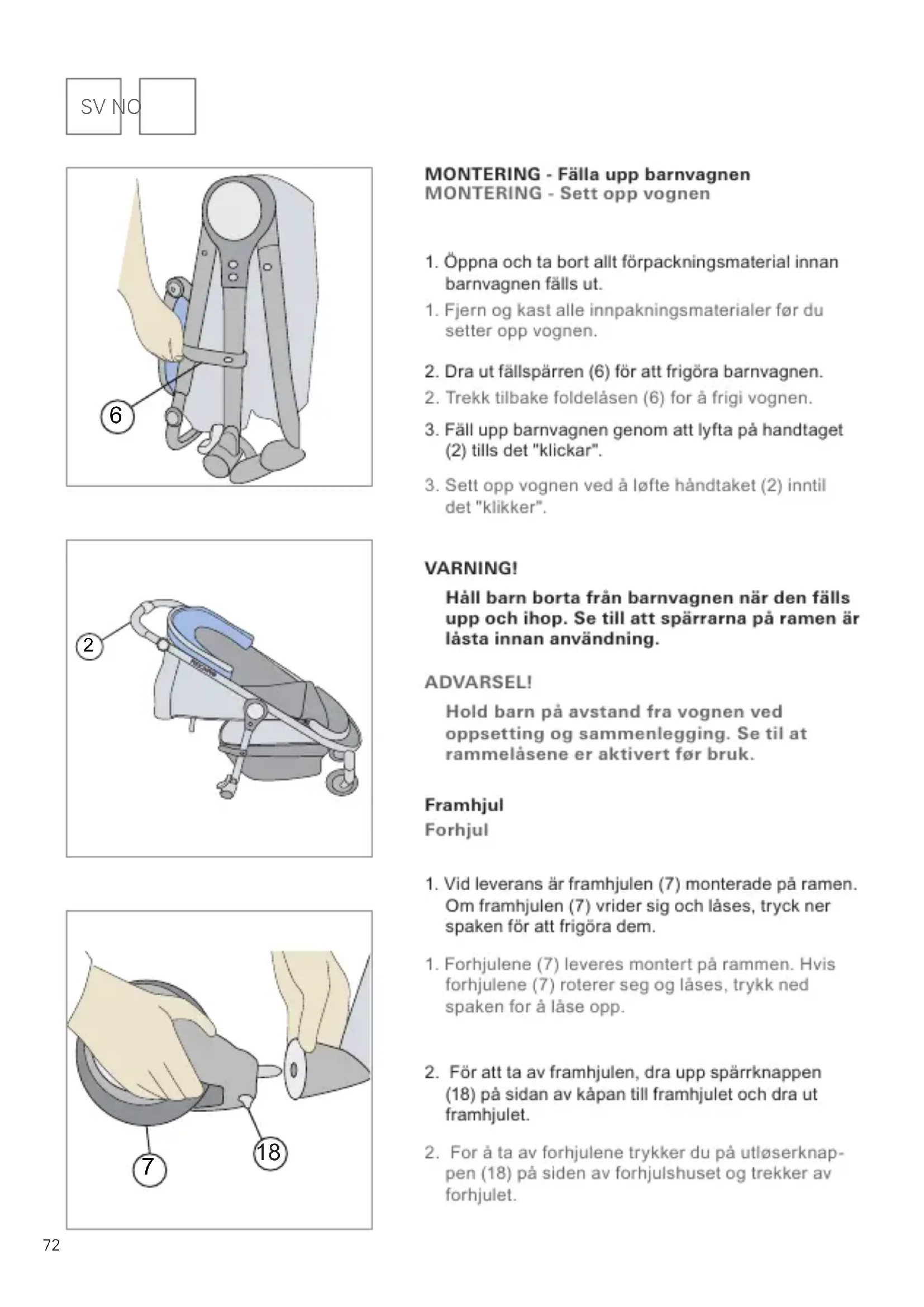 SV NO

6

2

7

18

MONTERING - Fälla upp barnvagnen
MONTERING - Sett opp vognen

1. Öppna och ta bort allt förpackningsmaterial innan barnvagnen fälls ut.

1. Fjern og kast alle innpakningsmaterialer før du setter opp vognen.

2. Dra ut fällspärren (6) för att frigöra barnvagnen.

2. Trekk tilbake foldelåsen (6) for å frigi vognen.

3. Fäll upp barnvagnen genom att lyfta på handtaget (2) tills det "klickar".

3. Sett opp vognen ved å løfte håndtaket (2) inntil det "klikker".

VARNING!

Håll barn borta från barnvagnen när den fälls upp och ihop. Se till att spärrarna på ramen är låsta innan användning.

ADVARSEL!

Hold barn på avstand fra vognen ved oppsetting og sammenlegging. Se til at rammelåsene er aktivert før bruk.

Framhjul
Forhjul

1. Vid leverans är framhjulen (7) monterade på ramen. Om framhjulen (7) vrider sig och låses, tryck ner spaken för att frigöra dem.

1. Forhjulene (7) leveres montert på rammen. Hvis forhjulene (7) roterer seg og låses, trykk ned spaken for å låse opp.

2. För att ta av framhjulen, dra upp spärrknappen (18) på sidan av kåpan till framhjulet och dra ut framhjulet.

2. For å ta av forhjulene trykker du på utløserknappen (18) på siden av forhjulshuset og trekker av forhjulet.

72