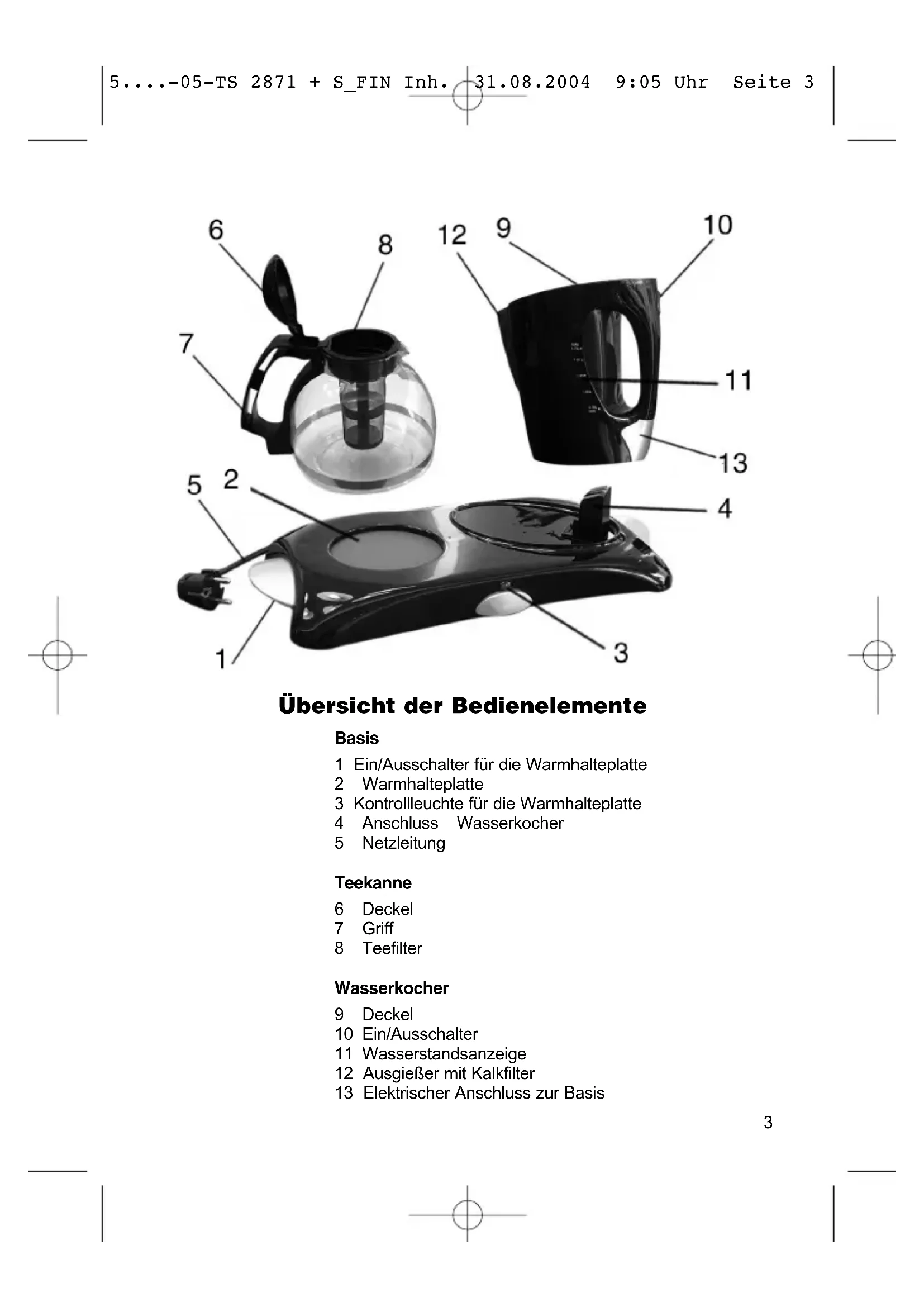 5....-05-TS 2871 + S_FIN Inh. 31.08.2004 9:05 Uhr Seite 3

6
8
12
9
10
7
11
13
5
2
4
1
3

Übersicht der Bedienelemente

Basis

1 Ein/Ausschalter für die Warmhalteplatte
2 Warmhalteplatte
3 Kontrollleuchte für die Warmhalteplatte
4 Anschluss Wasserkocher
5 Netzleitung

Teekanne

6 Deckel
7 Griff
8 Teefilter

Wasserkocher

9 Deckel
10 Ein/Ausschalter
11 Wasserstandsanzeige
12 Ausgießer mit Kalkfilter
13 Elektrischer Anschluss zur Basis

3