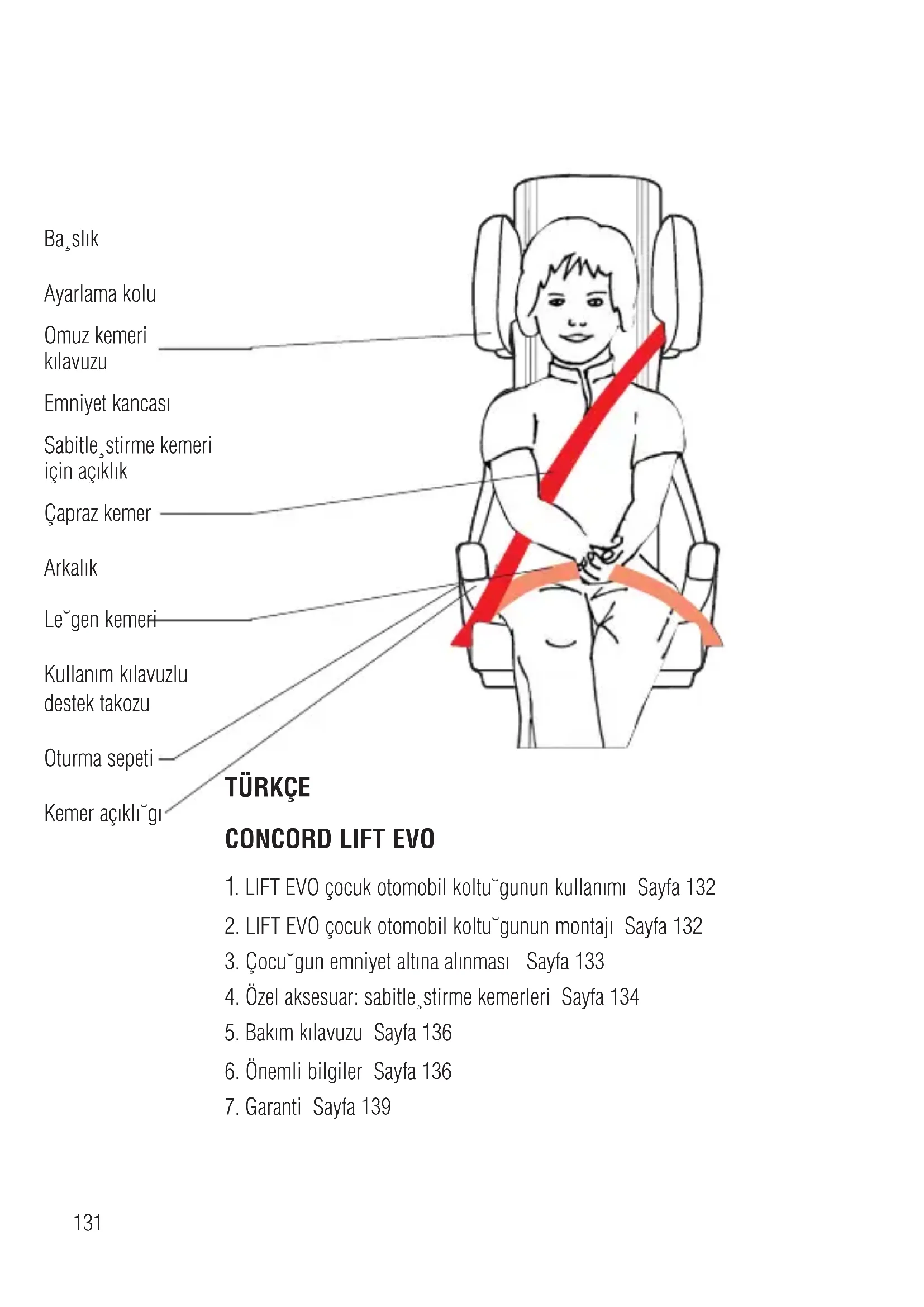 Ba¸slık

Ayarlama kolu

Omuz kemeri kılavuzu

Emniyet kancası

Sabitle¸stirme kemeri için açıklık

Çapraz kemer

Arkalık

Le˘gen kemeri

Kullanım kılavuzlu destek takozu

Oturma sepeti

Kemer açıklı˘gı

TÜRKÇE

CONCORD LIFT EVO

1. LIFT EVO çocuk otomobil koltu˘gunun kullanımı Sayfa 132

2. LIFT EVO çocuk otomobil koltu˘gunun montajı Sayfa 132

3. Çocu˘gun emniyet altına alınması Sayfa 133

4. Özel aksesuar: sabitle¸stirme kemerleri Sayfa 134

5. Bakım kılavuzu Sayfa 136

6. Önemli bilgiler Sayfa 136

7. Garanti Sayfa 139

131