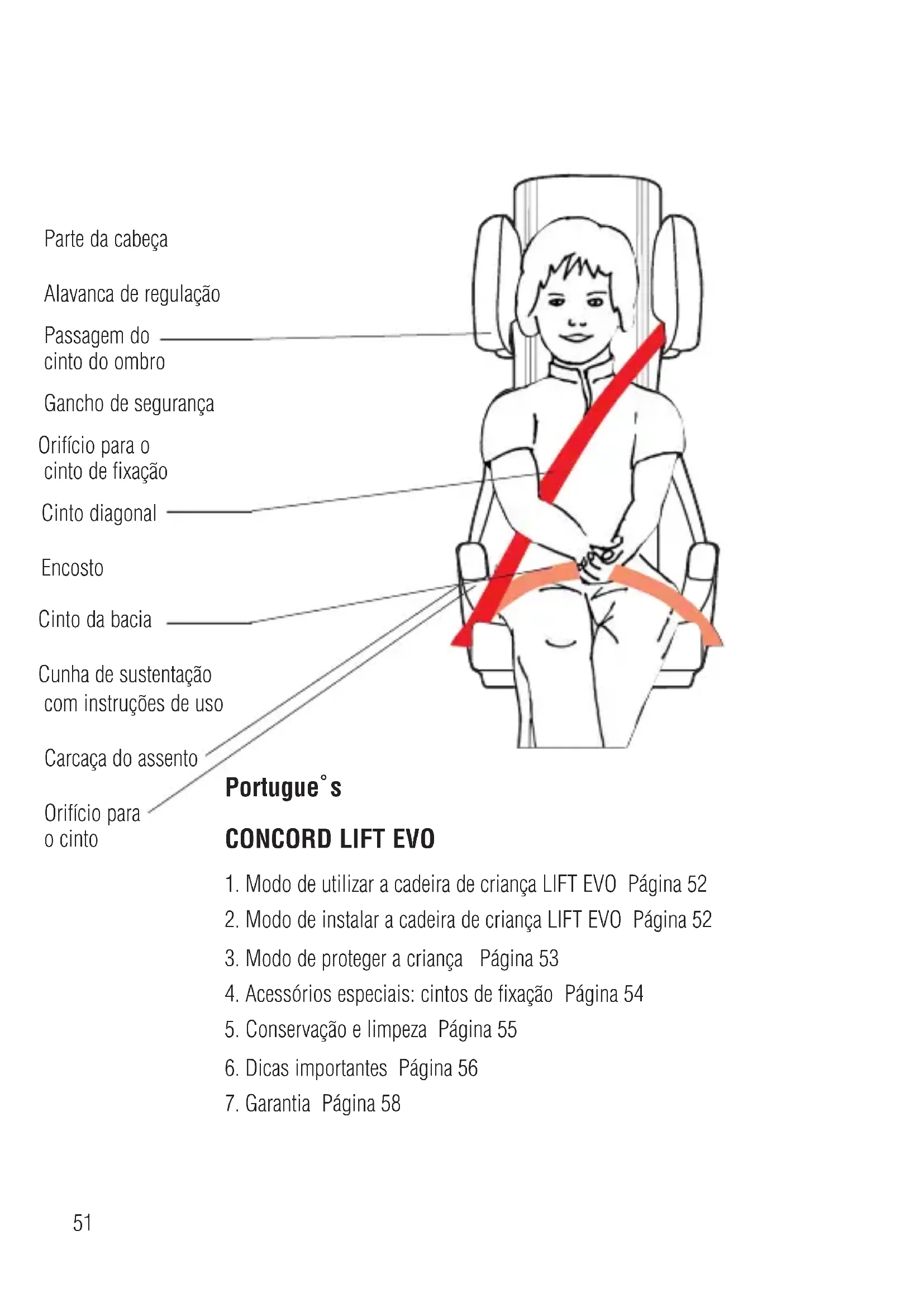 Parte da cabeça

Alavanca de regulação

Passagem do cinto do ombro

Gancho de segurança

Orifício para o cinto de fixação

Cinto diagonal

Encosto

Cinto da bacia

Cunha de sustentação com instruções de uso

Carcaça do assento

Orifício para o cinto

Portugue˚s

CONCORD LIFT EVO

1. Modo de utilizar a cadeira de criança LIFT EVO Página 52
2. Modo de instalar a cadeira de criança LIFT EVO Página 52
3. Modo de proteger a criança Página 53
4. Acessórios especiais: cintos de fixação Página 54
5. Conservação e limpeza Página 55
6. Dicas importantes Página 56
7. Garantia Página 58

51